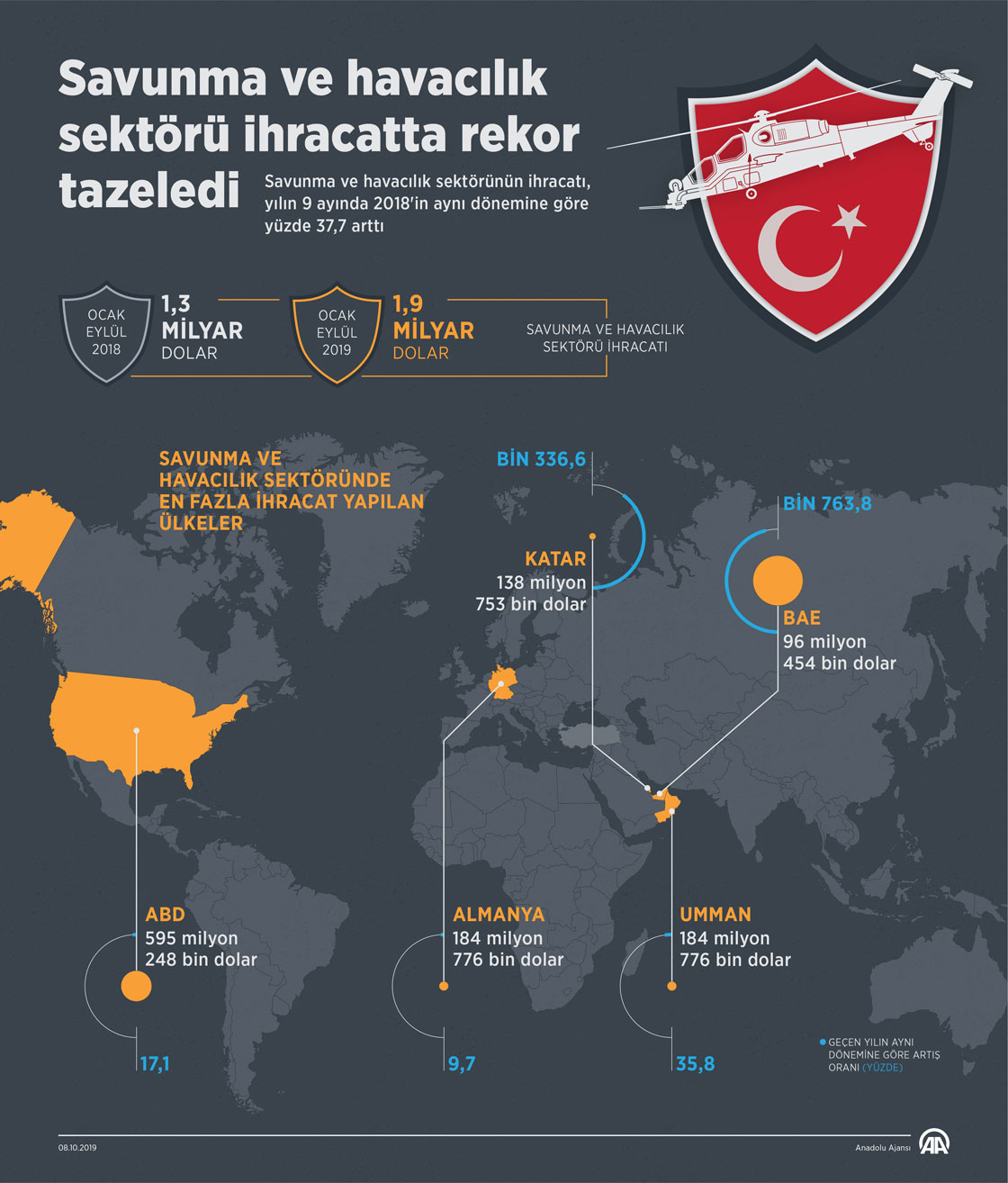 Savunma ve havacılık sektörü ihracatta rekor tazeledi

Savunma ve havacılık sektörünün ihracatı, yılın 9 ayında 2018'in aynı dönemine göre yüzde 37,7 arttı

OCAK EYLÜL 2018

1,3 MİLYAR DOLAR

OCAK EYLÜL 2019

1,9 MİLYAR DOLAR

SAVUNMA VE HAVACILIK SEKTÖRÜ İHRACATI

SAVUNMA VE HAVACILIK SEKTÖRÜNDE EN FAZLA İHRACAT YAPILAN ÜLKELER

BİN 336,6

KATAR
138 milyon
753 bin dolar

BİN 763,8

BAE
96 milyon
454 bin dolar

ABD
595 milyon
248 bin dolar

17,1

ALMANYA
184 milyon
776 bin dolar

9,7

UMMAN
184 milyon
776 bin dolar

35,8

GEÇEN YILIN AYNI DÖNEMİNE GÖRE ARTIŞ ORANI (YÜZDE)

08.10.2019

Anadolu Ajansı