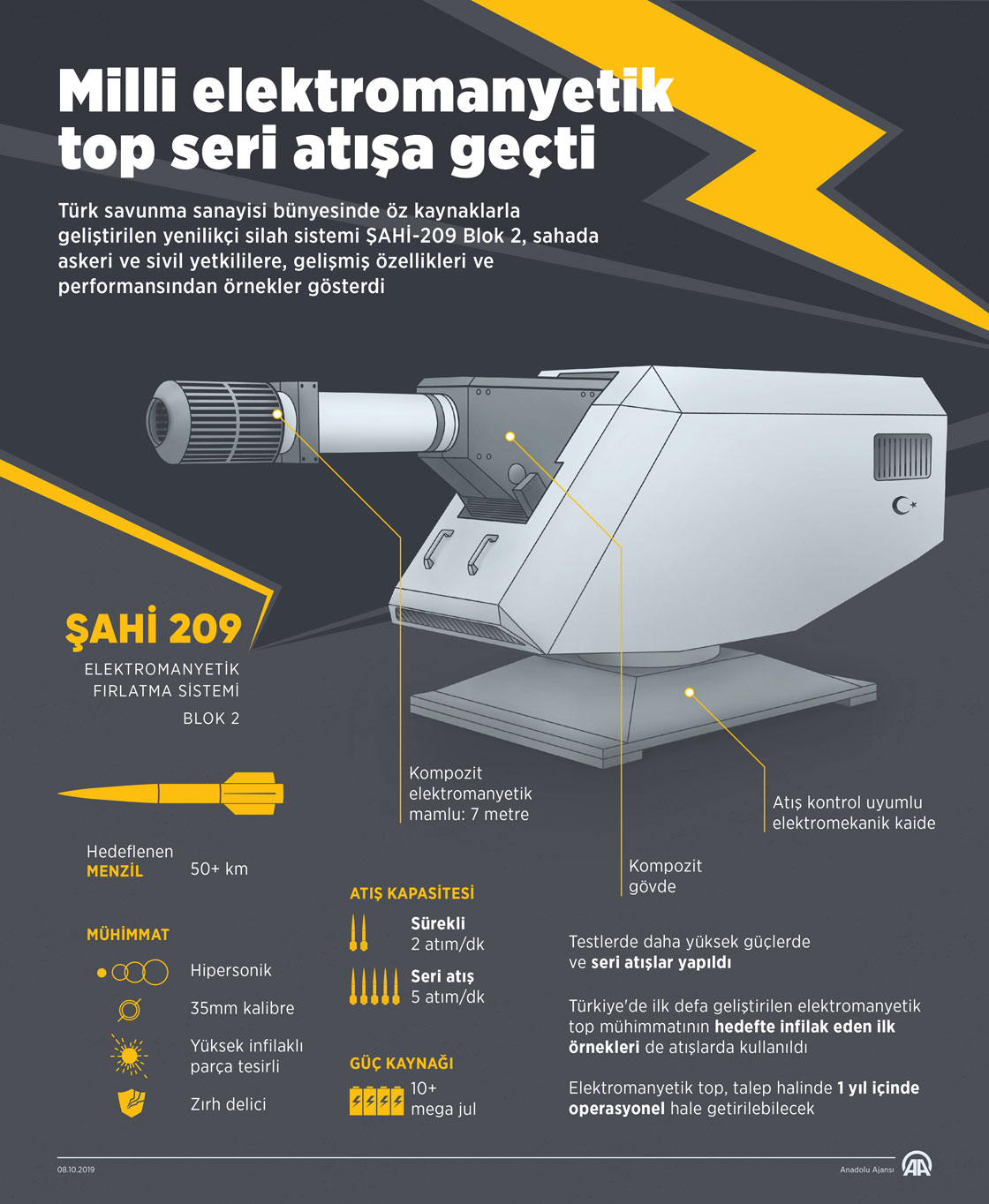 Milli elektromanyetik top seri atışa geçti

Türk savunma sanayisi bünyesinde öz kaynaklarla geliştirilen yenilikçi silah sistemi ŞAHİ-209 Blok 2, sahada askeri ve sivil yetkililere, gelişmiş özellikleri ve performansından örnekler gösterdi

ŞAHİ 209
ELEKTROMANYETİK FIRLATMA SİSTEMİ
BLOK 2

Kompozit elektromanyetik mamlu: 7 metre

Atış kontrol uyumlu elektromekanik kaide

Kompozit gövde

Hedeflenen MENZİL 50+ km

MÜHİMMAT
Hipersonik
35mm kalibre
Yüksek infilaklı parça tesirli
Zırh delici

ATIŞ KAPASİTESİ
Sürekli
2 atım/dk
Seri atış
5 atım/dk

GÜÇ KAYNAĞI
10+
mega jul

Testlerde daha yüksek güçlerde ve seri atışlar yapıldı

Türkiye'de ilk defa geliştirilen elektromanyetik top mühimmatının hedefte infilak eden ilk örnekleri de atışlarda kullanıldı

Elektromanyetik top, talep halinde 1 yıl içinde operasyonel hale getirilebilecek

08.10.2019
Anadolu Ajansı
AA