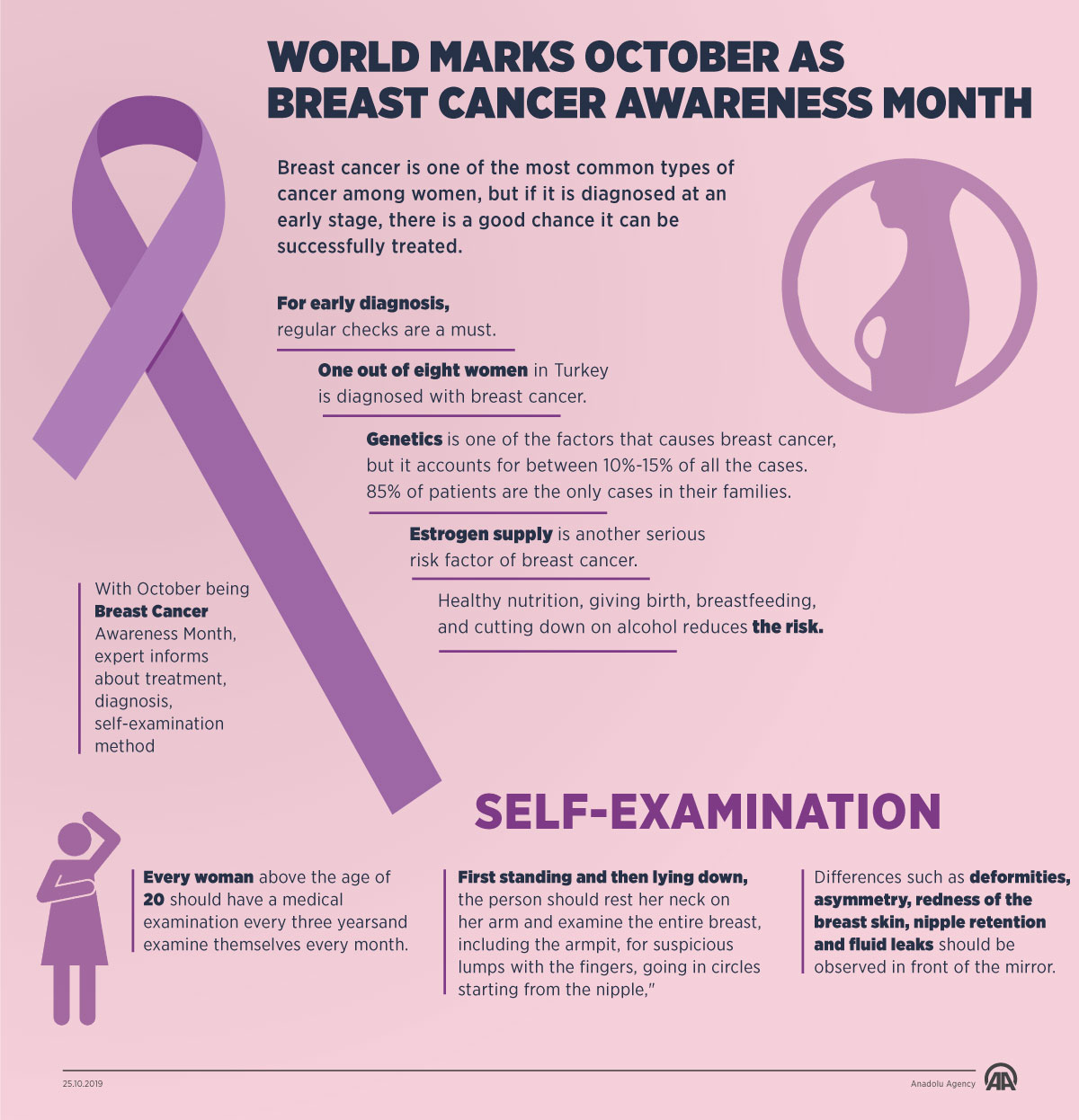 WORLD MARKS OCTOBER AS BREAST CANCER AWARENESS MONTH

Breast cancer is one of the most common types of cancer among women, but if it is diagnosed at an early stage, there is a good chance it can be successfully treated.

For early diagnosis, regular checks are a must.

One out of eight women in Turkey is diagnosed with breast cancer.

Genetics is one of the factors that causes breast cancer, but it accounts for between 10%-15% of all the cases. 85% of patients are the only cases in their families.

Estrogen supply is another serious risk factor of breast cancer.

Healthy nutrition, giving birth, breastfeeding, and cutting down on alcohol reduces the risk.

With October being Breast Cancer Awareness Month, expert informs about treatment, diagnosis, self-examination method

SELF-EXAMINATION

Every woman above the age of 20 should have a medical examination every three yearsand examine themselves every month.

First standing and then lying down, the person should rest her neck on her arm and examine the entire breast, including the armpit, for suspicious lumps with the fingers, going in circles starting from the nipple,"

Differences such as deformities, asymmetry, redness of the breast skin, nipple retention and fluid leaks should be observed in front of the mirror.

25.10.2019

Anadolu Agency

AA