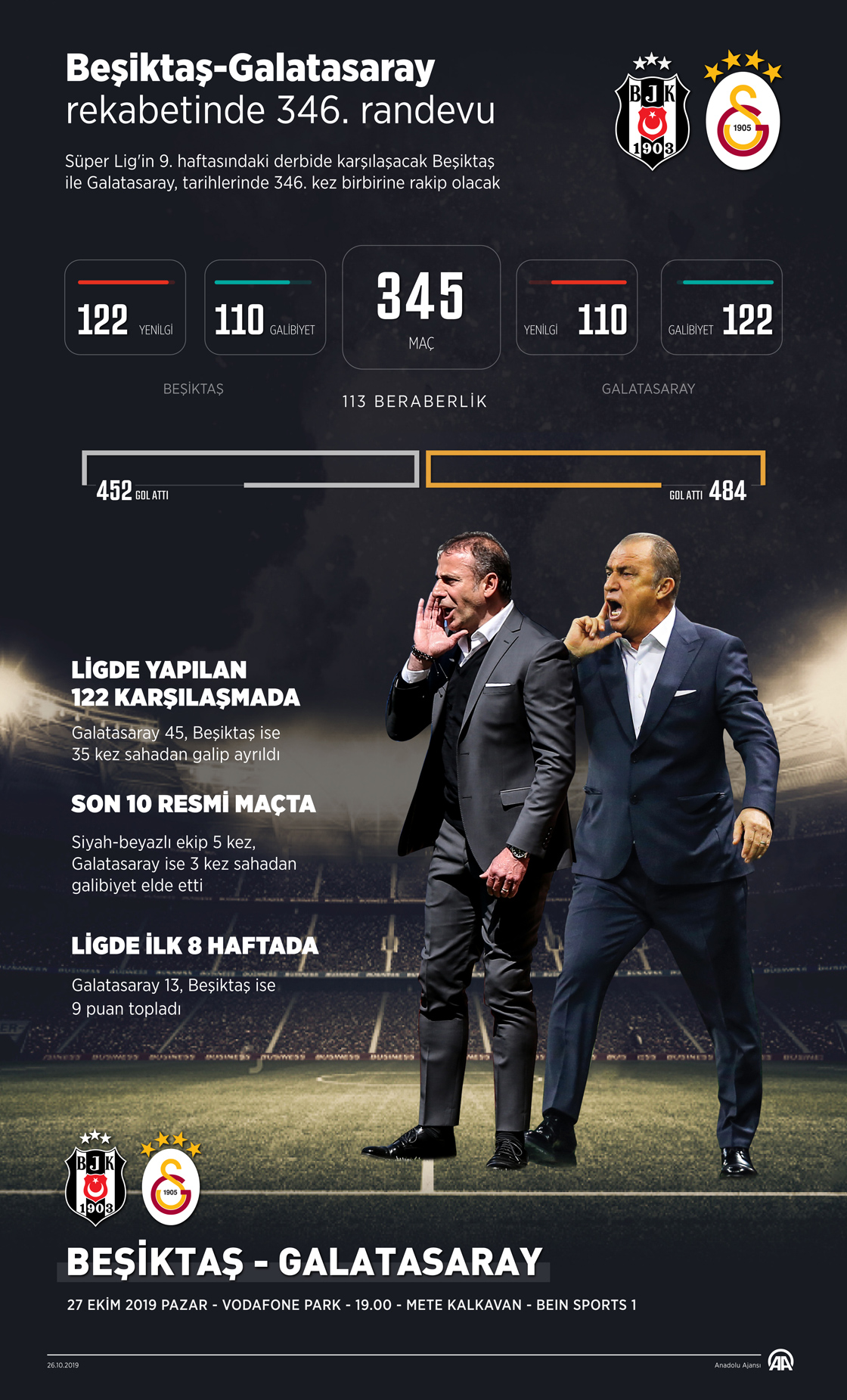 Beşiktaş-Galatasaray rekabetinde 346. randevu

BJK 1903

1905

Süper Lig'in 9. haftasındaki derbide karşılaşacak Beşiktaş ile Galatasaray, tarihlerinde 346. kez birbirine rakip olacak

122 YENİLGİ

110 GALİBİYET

345 MAÇ

YENİLGİ 110

GALİBİYET 122

BEŞİKTAŞ

113 BERABERLİK

GALATASARAY

452 GOL ATTI

GOL ATTI 484

LİGDE YAPILAN 122 KARŞILAŞMADA

Galatasaray 45, Beşiktaş ise 35 kez sahadan galip ayrıldı

SON 10 RESMİ MAÇTA

Siyah-beyazlı ekip 5 kez, Galatasaray ise 3 kez sahadan galibiyet elde etti

LİGDE İLK 8 HAFTADA

Galatasaray 13, Beşiktaş ise 9 puan topladı

BJK 1903

1905

BEŞİKTAŞ - GALATASARAY

27 EKİM 2019 PAZAR - VODAFONE PARK - 19.00 - METE KALKAVAN - BEIN SPORTS 1

26.10.2019

Anadolu Ajansı

AA