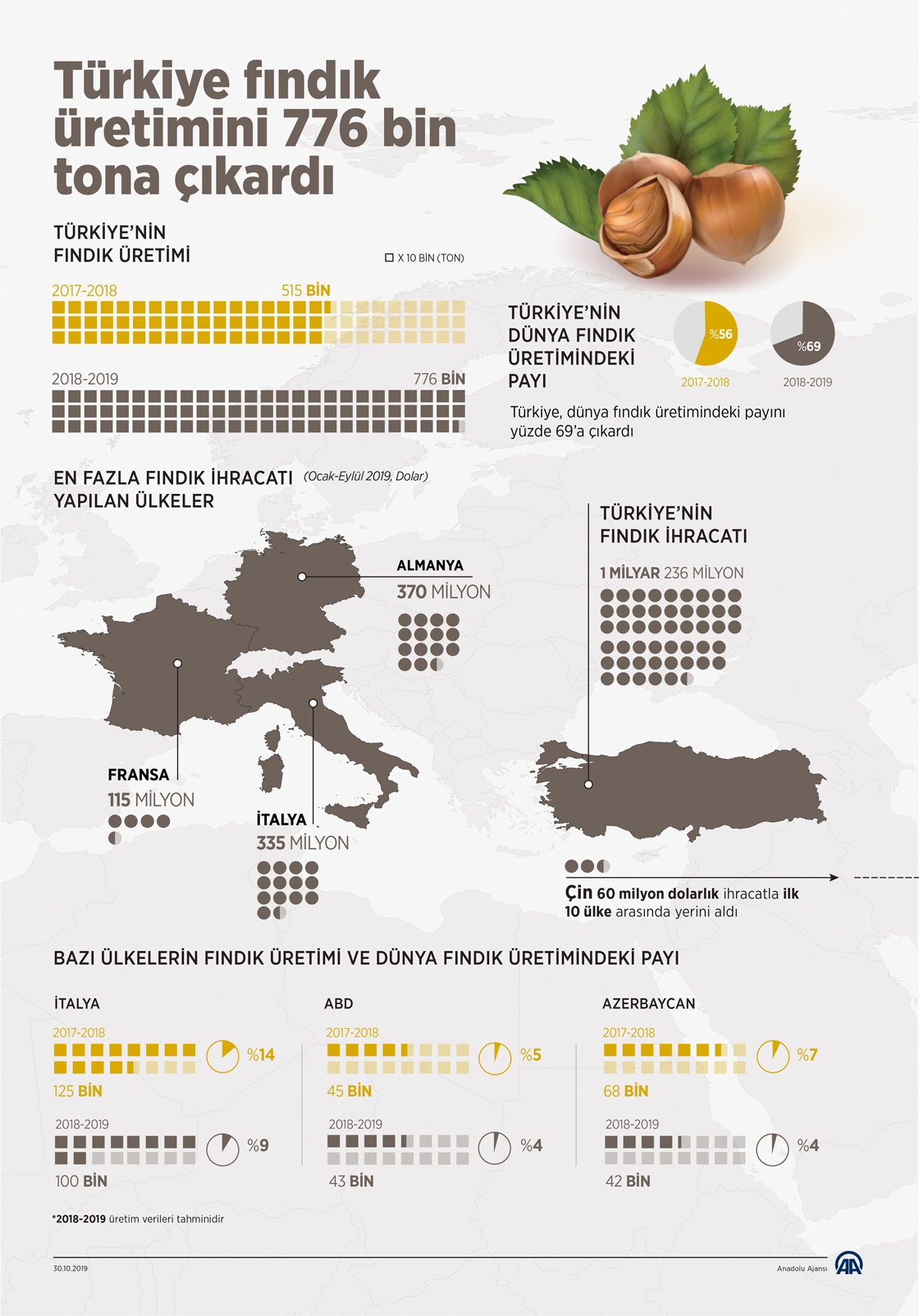 Türkiye fındık üretimini 776 bin tona çıkardı

TÜRKİYE'NİN FINDIK ÜRETİMİ

X 10 BİN (TON)

2017-2018 515 BİN

2018-2019 776 BİN

TÜRKİYE'NİN DÜNYA FINDIK ÜRETİMİNDEKİ PAYI

%56 2017-2018

%69 2018-2019

Türkiye, dünya fındık üretimindeki payını yüzde 69'a çıkardı

EN FAZLA FINDIK İHRACATI YAPILAN ÜLKELER (Ocak-Eylül 2019, Dolar)

ALMANYA
370 MİLYON

FRANSA
115 MİLYON

İTALYA
335 MİLYON

TÜRKİYE'NİN FINDIK İHRACATI

1 MİLYAR 236 MİLYON

Çin 60 milyon dolarlık ihracatla ilk 10 ülke arasında yerini aldı

BAZI ÜLKELERİN FINDIK ÜRETİMİ VE DÜNYA FINDIK ÜRETİMİNDEKİ PAYI

İTALYA
2017-2018
%14
125 BİN
2018-2019
%9
100 BİN

ABD
2017-2018
%5
45 BİN
2018-2019
%4
43 BİN

AZERBAYCAN
2017-2018
%7
68 BİN
2018-2019
%4
42 BİN

*2018-2019 üretim verileri tahminidir

30.10.2019

Anadolu Ajansı

AA