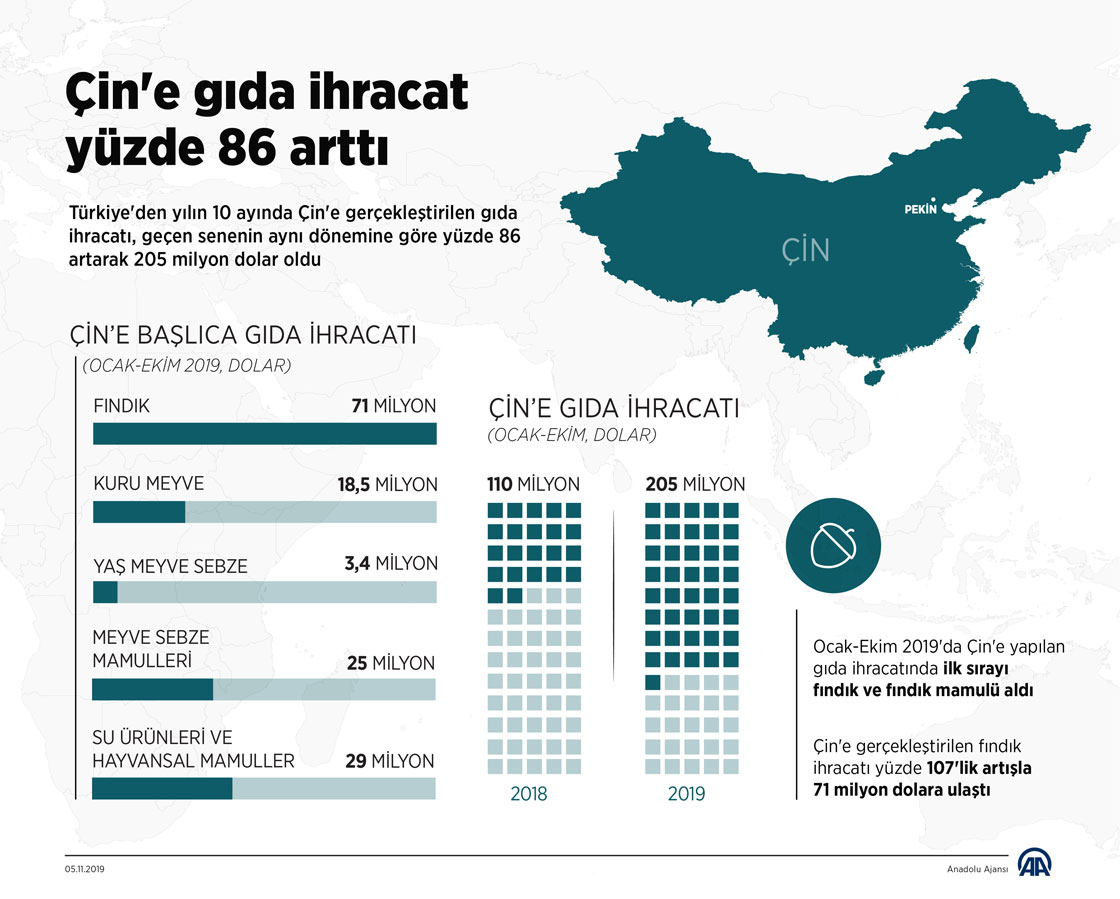 Çin'e gıda ihracat yüzde 86 arttı

Türkiye'den yılın 10 ayında Çin'e gerçekleştirilen gıda ihracatı, geçen senenin aynı dönemine göre yüzde 86 artarak 205 milyon dolar oldu

PEKİN

ÇİN

ÇİN'E BAŞLICA GIDA İHRACATI
(OCAK-EKİM 2019, DOLAR)

FINDIK 71 MİLYON

KURU MEYVE 18,5 MİLYON

YAŞ MEYVE SEBZE 3,4 MİLYON

MEYVE SEBZE MAMULLERİ 25 MİLYON

SU ÜRÜNLERİ VE HAYVANSAL MAMULLER 29 MİLYON

ÇİN'E GIDA İHRACATI
(OCAK-EKİM, DOLAR)

110 MİLYON

205 MİLYON

2018

2019

Ocak-Ekim 2019'da Çin'e yapılan gıda ihracatında ilk sırayı fındık ve fındık mamulü aldı

Çin'e gerçekleştirilen fındık ihracatı yüzde 107'lik artışla 71 milyon dolara ulaştı

05.11.2019

Anadolu Ajansı

AA