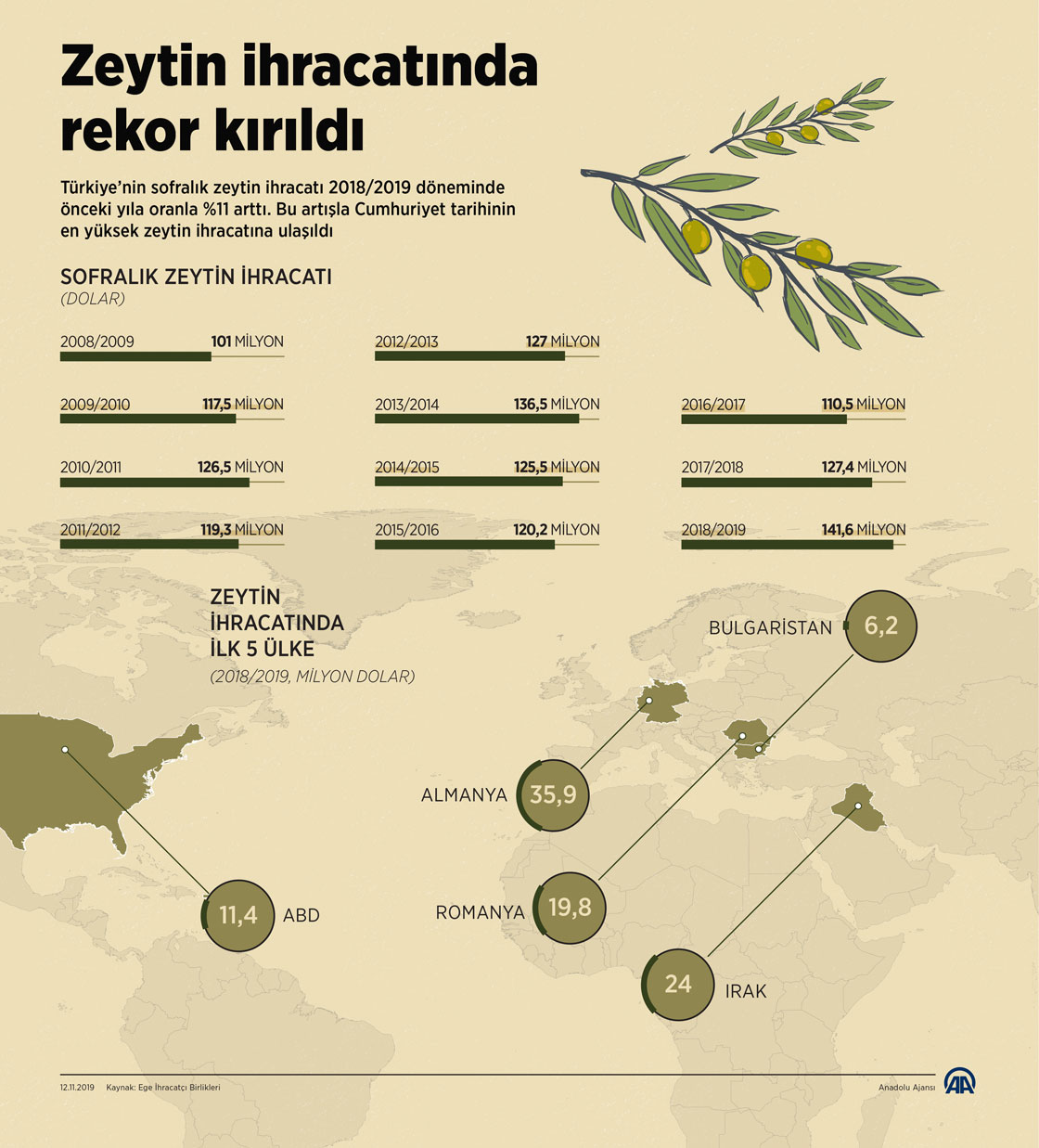 Zeytin ihracatında rekor kırıldı

Türkiye'nin sofralık zeytin ihracatı 2018/2019 döneminde önceki yıla oranla %11 arttı. Bu artışla Cumhuriyet tarihinin en yüksek zeytin ihracatına ulaşıldı

SOFRALIK ZEYTİN İHRACATI
(DOLAR)

2008/2009 101 MİLYON
2009/2010 117,5 MİLYON
2010/2011 126,5 MİLYON
2011/2012 119,3 MİLYON

2012/2013 127 MİLYON
2013/2014 136,5 MİLYON
2014/2015 125,5 MİLYON
2015/2016 120,2 MİLYON

2016/2017 110,5 MİLYON
2017/2018 127,4 MİLYON
2018/2019 141,6 MİLYON

ZEYTİN İHRACATINDA İLK 5 ÜLKE
(2018/2019, MİLYON DOLAR)

BULGARİSTAN 6,2
ALMANYA 35,9
ROMANYA 19,8
11,4 ABD
24 IRAK

12.11.2019 Kaynak: Ege İhracatçı Birlikleri
Anadolu Ajansı
AA