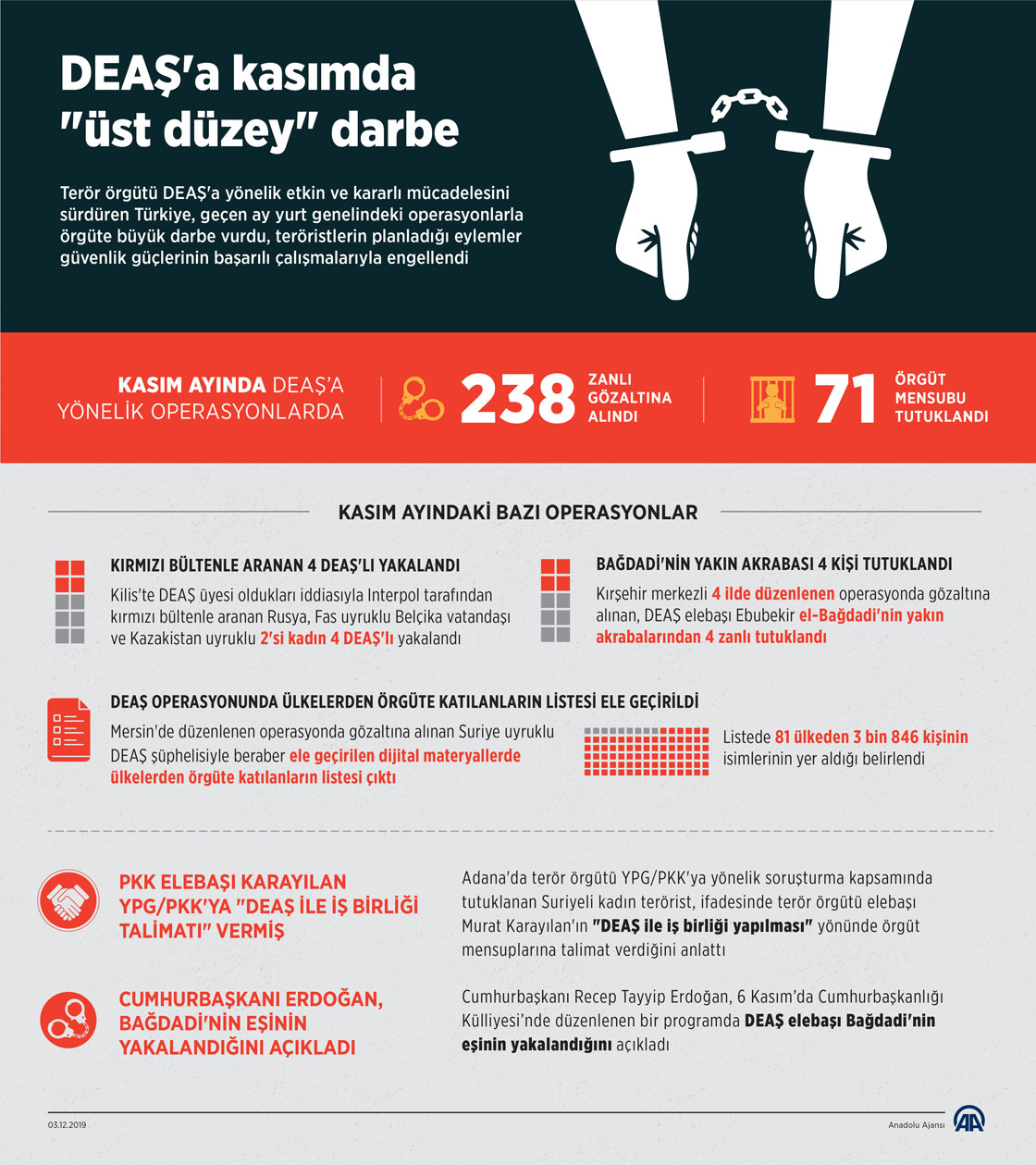 DEAŞ'a kasımda "üst düzey" darbe

Terör örgütü DEAŞ'a yönelik etkin ve kararlı mücadelesini sürdüren Türkiye, geçen ay yurt genelindeki operasyonlarla örgüte büyük darbe vurdu, teröristlerin planladığı eylemler güvenlik güçlerinin başarılı çalışmalarıyla engellendi

KASIM AYINDA DEAŞ'A YÖNELİK OPERASYONLARDA

238 ZANLI GÖZALTINA ALINDI

71 ÖRGÜT MENSUBU TUTUKLANDI

KASIM AYINDAKİ BAZI OPERASYONLAR

KIRMIZI BÜLTENLE ARANAN 4 DEAŞ'LI YAKALANDI

Kilis'te DEAŞ üyesi oldukları iddiasıyla Interpol tarafından kırmızı bültenle aranan Rusya, Fas uyruklu Belçika vatandaşı ve Kazakistan uyruklu 2'si kadın 4 DEAŞ'lı yakalandı

BAĞDADİ'NİN YAKIN AKRABASI 4 KİŞİ TUTUKLANDI

Kırşehir merkezli 4 ilde düzenlenen operasyonda gözaltına alınan, DEAŞ elebaşı Ebubekir el-Bağdadi'nin yakın akrabalarından 4 zanlı tutuklandı

DEAŞ OPERASYONUNDA ÜLKELERDEN ÖRGÜTE KATILANLARIN LİSTESİ ELE GEÇİRİLDİ

Mersin'de düzenlenen operasyonda gözaltına alınan Suriye uyruklu DEAŞ şüphelisiyle beraber ele geçirilen dijital materyallerde ülkelerden örgüte katılanların listesi çıktı

Listede 81 ülkeden 3 bin 846 kişinin isimlerinin yer aldığı belirlendi

PKK ELEBAŞI KARAYILAN YPG/PKK'YA "DEAŞ İLE İŞ BİRLİĞİ TALİMATI" VERMİŞ

Adana'da terör örgütü YPG/PKK'ya yönelik soruşturma kapsamında tutuklanan Suriyeli kadın terörist, ifadesinde terör örgütü elebaşı Murat Karayılan'ın "DEAŞ ile iş birliği yapılması" yönünde örgüt mensuplarına talimat verdiğini anlattı

CUMHURBAŞKANI ERDOĞAN, BAĞDADİ'NİN EŞİNİN YAKALANDIĞINI AÇIKLADI

Cumhurbaşkanı Recep Tayyip Erdoğan, 6 Kasım'da Cumhurbaşkanlığı Külliyesi'nde düzenlenen bir programda DEAŞ elebaşı Bağdadi'nin eşinin yakalandığını açıkladı

03.12.2019

Anadolu Ajansı