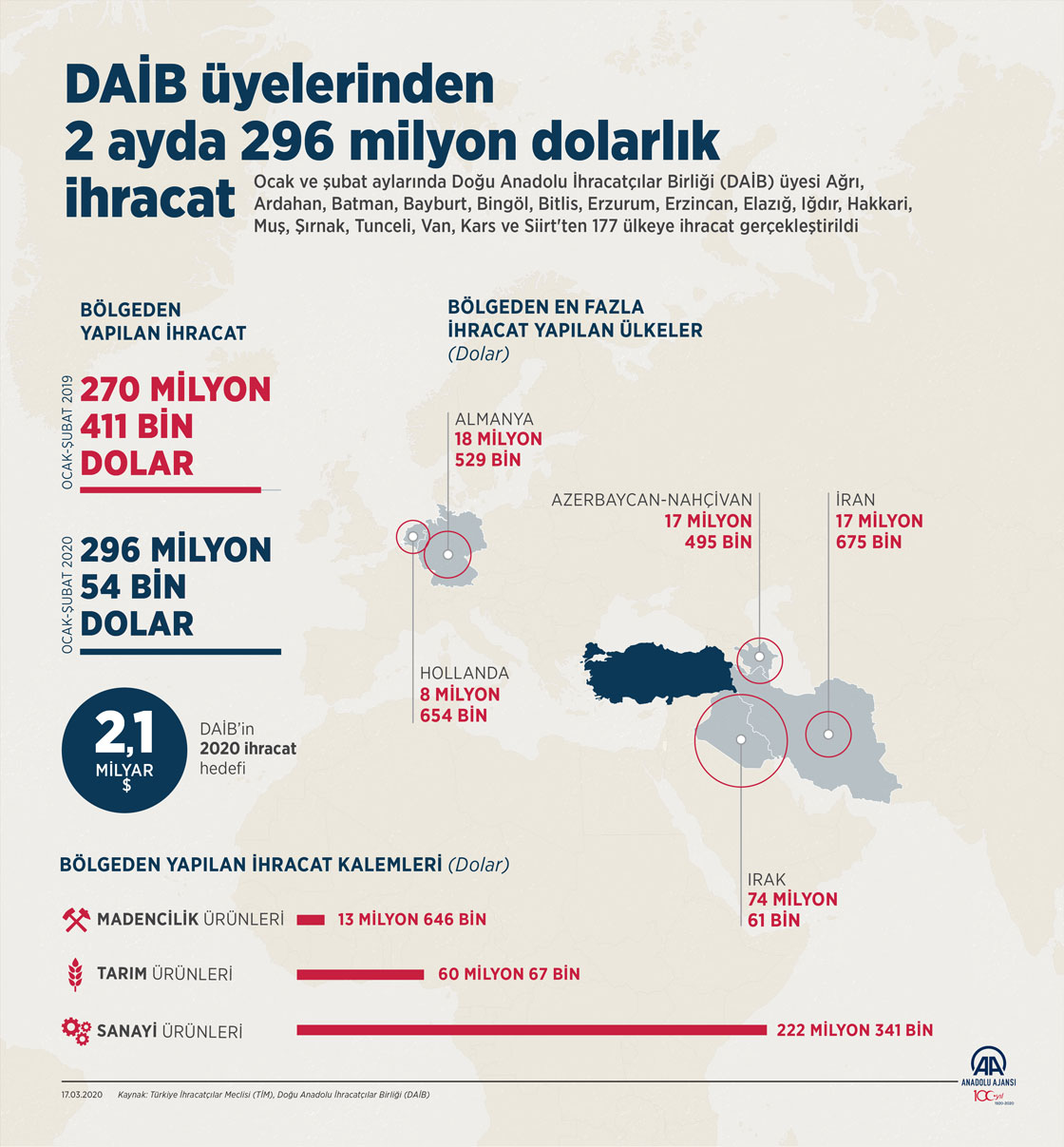 DAİB üyelerinden 2 ayda 296 milyon dolarlık ihracat

Ocak ve şubat aylarında Doğu Anadolu İhracatçılar Birliği (DAİB) üyesi Ağrı, Ardahan, Batman, Bayburt, Bingöl, Bitlis, Erzurum, Erzincan, Elazığ, Iğdır, Hakkari, Muş, Şırnak, Tunceli, Van, Kars ve Siirt'ten 177 ülkeye ihracat gerçekleştirildi

BÖLGEDEN YAPILAN İHRACAT

OCAK-ŞUBAT 2019
270 MİLYON 411 BİN DOLAR

OCAK-ŞUBAT 2020
296 MİLYON 54 BİN DOLAR

2,1 MİLYAR $
DAİB'in 2020 ihracat hedefi

BÖLGEDEN EN FAZLA İHRACAT YAPILAN ÜLKELER (Dolar)

ALMANYA
18 MİLYON 529 BİN

AZERBAYCAN-NAHÇİVAN
17 MİLYON 495 BİN

İRAN
17 MİLYON 675 BİN

HOLLANDA
8 MİLYON 654 BİN

IRAK
74 MİLYON 61 BİN

BÖLGEDEN YAPILAN İHRACAT KALEMLERİ (Dolar)

MADENCİLİK ÜRÜNLERİ 13 MİLYON 646 BİN

TARIM ÜRÜNLERİ 60 MİLYON 67 BİN

SANAYİ ÜRÜNLERİ 222 MİLYON 341 BİN

17.03.2020 Kaynak: Türkiye İhracatçılar Meclisi (TİM), Doğu Anadolu İhracatçılar Birliği (DAİB)

AA ANADOLU AJANSI 100 yıl 1920-2020