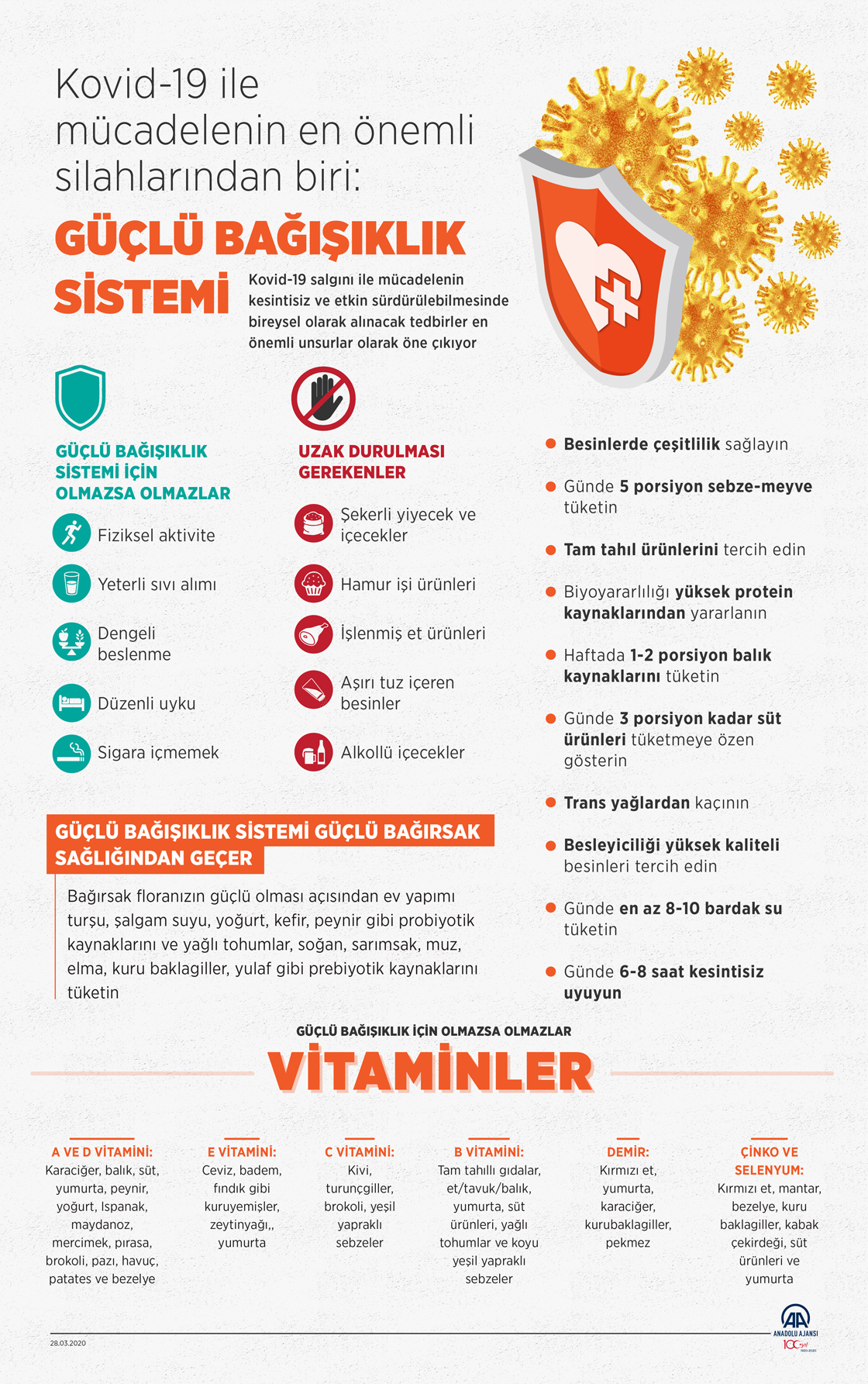 Kovid-19 ile mücadelenin en önemli silahlarından biri:

GÜÇLÜ BAĞIŞIKLIK SİSTEMİ

Kovid-19 salgını ile mücadelenin kesintisiz ve etkin sürdürülebilmesinde bireysel olarak alınacak tedbirler en önemli unsurlar olarak öne çıkıyor

GÜÇLÜ BAĞIŞIKLIK SİSTEMİ İÇİN OLMAZSA OLMAZLAR

Fiziksel aktivite

Yeterli sıvı alımı

Dengeli beslenme

Düzenli uyku

Sigara içmemek

UZAK DURULMASI GEREKENLER

Şekerli yiyecek ve içecekler

Hamur işi ürünleri

İşlenmiş et ürünleri

Aşırı tuz içeren besinler

Alkollü içecekler

Besinlerde çeşitlilik sağlayın

Günde 5 porsiyon sebze-meyve tüketin

Tam tahıl ürünlerini tercih edin

Biyoyararlılığı yüksek protein kaynaklarından yararlanın

Haftada 1-2 porsiyon balık kaynaklarını tüketin

Günde 3 porsiyon kadar süt ürünleri tüketmeye özen gösterin

Trans yağlardan kaçının

Besleyiciliği yüksek kaliteli besinleri tercih edin

Günde en az 8-10 bardak su tüketin

Günde 6-8 saat kesintisiz uyuyun

GÜÇLÜ BAĞIŞIKLIK SİSTEMİ GÜÇLÜ BAĞIRSAK SAĞLIĞINDAN GEÇER

Bağırsak floranızın güçlü olması açısından ev yapımı turşu, şalgam suyu, yoğurt, kefir, peynir gibi probiyotik kaynaklarını ve yağlı tohumlar, soğan, sarımsak, muz, elma, kuru baklagiller, yulaf gibi prebiyotik kaynaklarını tüketin

GÜÇLÜ BAĞIŞIKLIK İÇİN OLMAZSA OLMAZLAR

VİTAMİNLER

A VE D VİTAMİNİ:
Karaciğer, balık, süt, yumurta, peynir, yoğurt, Ispanak, maydanoz, mercimek, pırasa, brokoli, pazı, havuç, patates ve bezelye

E VİTAMİNİ:
Ceviz, badem, fındık gibi kuruyemişler, zeytinyağı,, yumurta

C VİTAMİNİ:
Kivi, turunçgiller, brokoli, yeşil yapraklı sebzeler

B VİTAMİNİ:
Tam tahıllı gıdalar, et/tavuk/balık, yumurta, süt ürünleri, yağlı tohumlar ve koyu yeşil yapraklı sebzeler

DEMİR:
Kırmızı et, yumurta, karaciğer, kurubaklagiller, pekmez

ÇİNKO VE SELENYUM:
Kırmızı et, mantar, bezelye, kuru baklagiller, kabak çekirdeği, süt ürünleri ve yumurta

28.03.2020

AA ANADOLU AJANSI 100 yıl 1920-2020