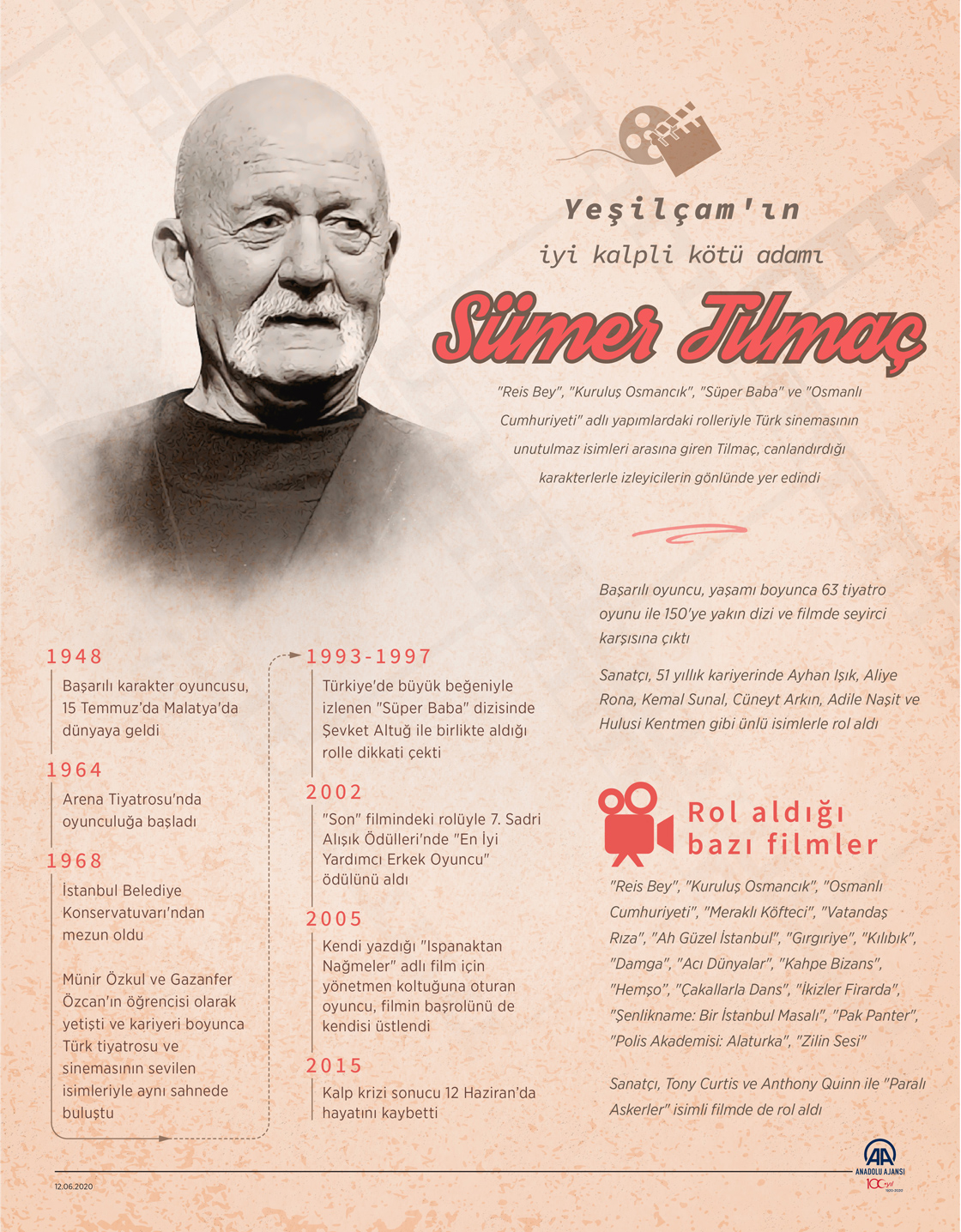 Yeşilçam'ın iyi kalpli kötü adamı

Sümer Tilmaç

"Reis Bey", "Kuruluş Osmancık", "Süper Baba" ve "Osmanlı Cumhuriyeti" adlı yapımlardaki rolleriyle Türk sinemasının unutulmaz isimleri arasına giren Tilmaç, canlandırdığı karakterlerle izleyicilerin gönlünde yer edindi

Başarılı oyuncu, yaşamı boyunca 63 tiyatro oyunu ile 150'ye yakın dizi ve filmde seyirci karşısına çıktı

Sanatçı, 51 yıllık kariyerinde Ayhan Işık, Aliye Rona, Kemal Sunal, Cüneyt Arkın, Adile Naşit ve Hulusi Kentmen gibi ünlü isimlerle rol aldı

1948
Başarılı karakter oyuncusu, 15 Temmuz'da Malatya'da dünyaya geldi

1964
Arena Tiyatrosu'nda oyunculuğa başladı

1968
İstanbul Belediye Konservatuvarı'ndan mezun oldu

Münir Özkul ve Gazanfer Özcan'ın öğrencisi olarak yetişti ve kariyeri boyunca Türk tiyatrosu ve sinemasının sevilen isimleriyle aynı sahnede buluştu

1993-1997
Türkiye'de büyük beğeniyle izlenen "Süper Baba" dizisinde Şevket Altuğ ile birlikte aldığı rolle dikkati çekti

2002
"Son" filmindeki rolüyle 7. Sadri Alışık Ödülleri'nde "En İyi Yardımcı Erkek Oyuncu" ödülünü aldı

2005
Kendi yazdığı "Ispanaktan Nağmeler" adlı film için yönetmen koltuğuna oturan oyuncu, filmin başrolünü de kendisi üstlendi

2015
Kalp krizi sonucu 12 Haziran'da hayatını kaybetti

Rol aldığı bazı filmler

"Reis Bey", "Kuruluş Osmancık", "Osmanlı Cumhuriyeti", "Meraklı Köfteci", "Vatandaş Rıza", "Ah Güzel İstanbul", "Gırgıriye", "Kılıbık", "Damga", "Acı Dünyalar", "Kahpe Bizans", "Hemşo", "Çakallarla Dans", "İkizler Firarda", "Şenlikname: Bir İstanbul Masalı", "Pak Panter", "Polis Akademisi: Alaturka", "Zilin Sesi"

Sanatçı, Tony Curtis ve Anthony Quinn ile "Paralı Askerler" isimli filmde de rol aldı

12.06.2020

AA ANADOLU AJANSI 100 yıl 1920-2020