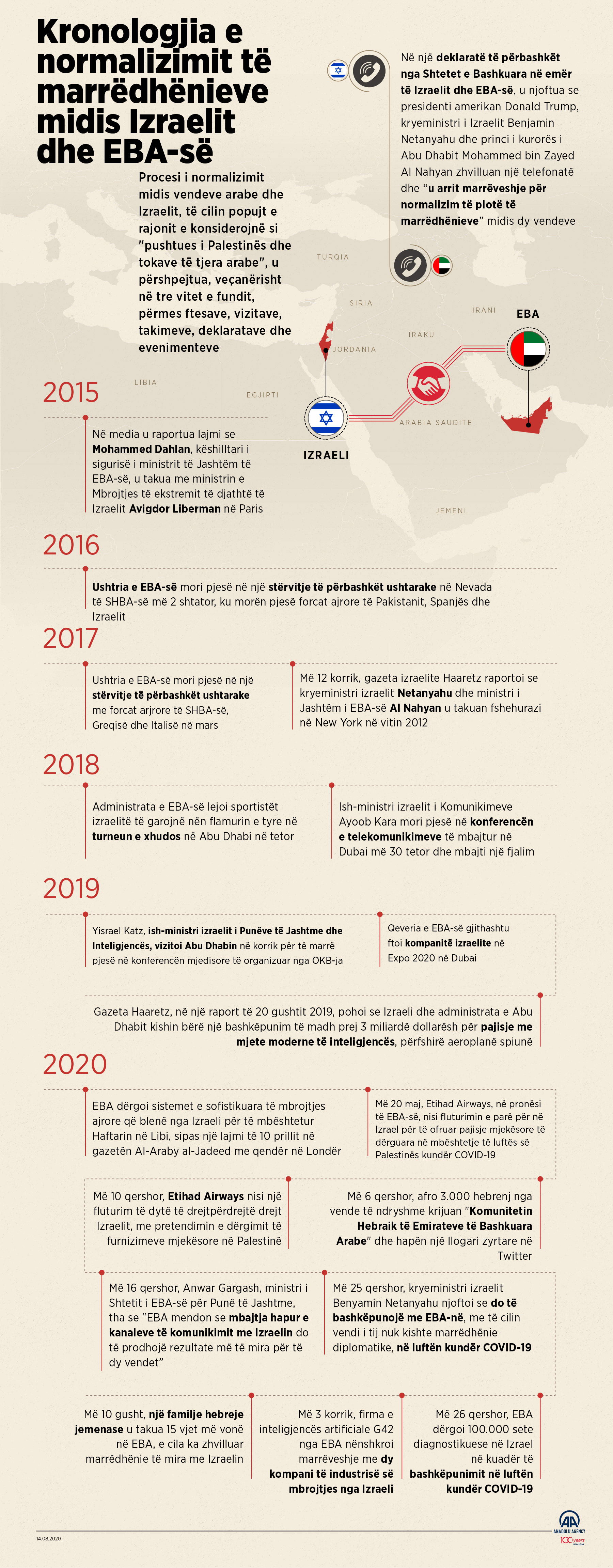 Kronologjia e normalizimit të marrëdhënieve midis Izraelit dhe EBA-së

Procesi i normalizimit midis vendeve arabe dhe Izraelit, të cilin popujt e rajonit e konsiderojnë si "pushtues i Palestinës dhe tokave të tjera arabe", u përshpejtua, veçanërisht në tre vitet e fundit, përmes ftesave, vizitave, takimeve, deklaratave dhe evenimenteve

Në një deklaratë të përbashkët nga Shtetet e Bashkuara në emër të Izraelit dhe EBA-së, u njoftua se presidenti amerikan Donald Trump, kryeministri i Izraelit Benjamin Netanyahu dhe princi i kurorës i Abu Dhabit Mohammed bin Zayed Al Nahyan zhvilluan një telefonatë dhe "u arrit marrëveshje për normalizim të plotë të marrëdhënieve" midis dy vendeve

TURQIA
SIRIA
IRANI
IRAKU
JORDANIA
LIBIA
EGJIPTI
ARABIA SAUDITE
JEMENI
EBA
IZRAELI

2015

Në media u raportua lajmi se Mohammed Dahlan, këshilltari i sigurisë i ministrit të Jashtëm të EBA-së, u takua me ministrin e Mbrojtjes të ekstremit të djathtë të Izraelit Avigdor Liberman në Paris

2016

Ushtria e EBA-së mori pjesë në një stërvitje të përbashkët ushtarake në Nevada të SHBA-së më 2 shtator, ku morën pjesë forcat ajrore të Pakistanit, Spanjës dhe Izraelit

2017

Ushtria e EBA-së mori pjesë në një stërvitje të përbashkët ushtarake me forcat arjrore të SHBA-së, Greqisë dhe Italisë në mars

Më 12 korrik, gazeta izraelite Haaretz raportoi se kryeministri izraelit Netanyahu dhe ministri i Jashtëm i EBA-së Al Nahyan u takuan fshehurazi në New York në vitin 2012

2018

Administrata e EBA-së lejoi sportistët izraelitë të garojnë nën flamurin e tyre në turneun e xhudos në Abu Dhabi në tetor

Ish-ministri izraelit i Komunikimeve Ayoob Kara mori pjesë në konferencën e telekomunikimeve të mbajtur në Dubai më 30 tetor dhe mbajti një fjalim

2019

Yisrael Katz, ish-ministri izraelit i Punëve të Jashtme dhe Inteligjencës, vizitoi Abu Dhabin në korrik për të marrë pjesë në konferencën mjedisore të organizuar nga OKB-ja

Qeveria e EBA-së gjithashtu ftoi kompanitë izraelite në Expo 2020 në Dubai

Gazeta Haaretz, në një raport të 20 gushtit 2019, pohoi se Izraeli dhe administrata e Abu Dhabit kishin bërë një bashkëpunim të madh prej 3 miliardë dollarësh për pajisje me mjete moderne të inteligjencës, përfshirë aeroplanë spiunë

2020

EBA dërgoi sistemet e sofistikuara të mbrojtjes ajrore që blenë nga Izraeli për të mbështetur Haftarin në Libi, sipas një lajmi të 10 prillit në gazetën Al-Araby al-Jadeed me qendër në Londër

Më 20 maj, Etihad Airways, në pronësi të EBA-së, nisi fluturimin e parë për në Izrael për të ofruar pajisje mjekësore të dërguara në mbështetje të luftës së Palestinës kundër COVID-19

Më 10 qershor, Etihad Airways nisi një fluturim të dytë të drejtpërdrejtë drejt Izraelit, me pretendimin e dërgimit të furnizimeve mjekësore në Palestinë

Më 6 qershor, afro 3.000 hebrenj nga vende të ndryshme krijuan "Komunitetin Hebraik të Emirateve të Bashkuara Arabe" dhe hapën një llogari zyrtare në Twitter

Më 16 qershor, Anwar Gargash, ministri i Shtetit i EBA-së për Punë të Jashtme, tha se "EBA mendon se mbajtja hapur e kanaleve të komunikimit me Izraelin do të prodhojë rezultate më të mira për të dy vendet"

Më 25 qershor, kryeministri izraelit Benyamin Netanyahu njoftoi se do të bashkëpunojë me EBA-në, me të cilin vendi i tij nuk kishte marrëdhënie diplomatike, në luftën kundër COVID-19

Më 10 gusht, një familje hebreje jemenase u takua 15 vjet më vonë në EBA, e cila ka zhvilluar marrëdhënie të mira me Izraelin

Më 3 korrik, firma e inteligjencës artificiale G42 nga EBA nënshkroi marrëveshje me dy kompani të industrisë së mbrojtjes nga Izraeli

Më 26 qershor, EBA dërgoi 100.000 sete diagnostikuese në Izrael në kuadër të bashkëpunimit në luftën kundër COVID-19

14.08.2020
AA ANADOLU AGENCY
100 years