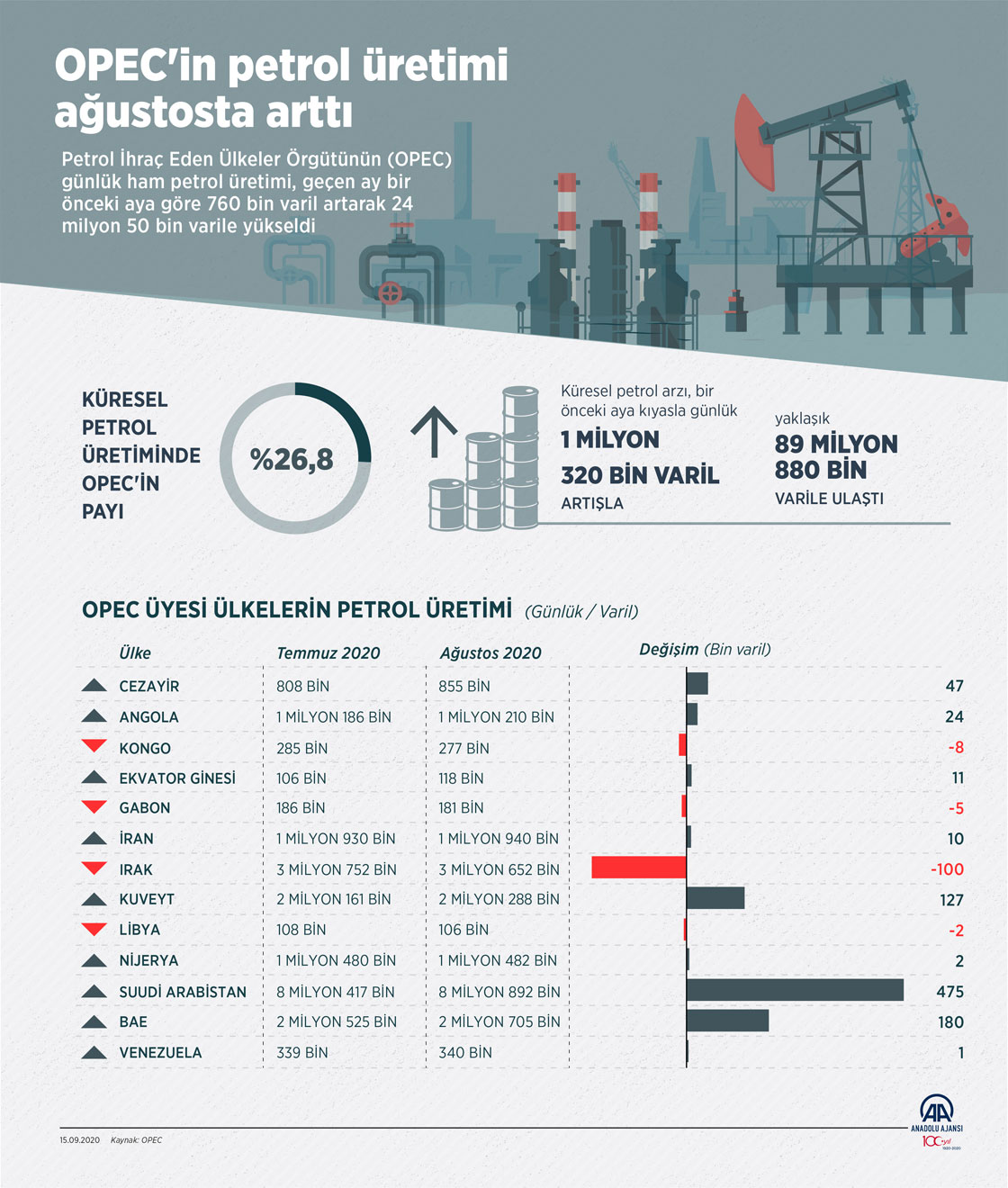 OPEC'in petrol üretimi ağustosta arttı

Petrol İhraç Eden Ülkeler Örgütünün (OPEC) günlük ham petrol üretimi, geçen ay bir önceki aya göre 760 bin varil artarak 24 milyon 50 bin varile yükseldi

KÜRESEL PETROL ÜRETİMİNDE OPEC'İN PAYI

%26,8

Küresel petrol arzı, bir önceki aya kıyasla günlük
1 MİLYON 320 BİN VARİL
ARTIŞLA

yaklaşık
89 MİLYON 880 BİN
VARİLE ULAŞTI

OPEC ÜYESİ ÜLKELERİN PETROL ÜRETİMİ (Günlük / Varil)

| Ülke | Temmuz 2020 | Ağustos 2020 | Değişim (Bin varil) |
|---|---|---|---|
| CEZAYİR | 808 BİN | 855 BİN | 47 |
| ANGOLA | 1 MİLYON 186 BİN | 1 MİLYON 210 BİN | 24 |
| KONGO | 285 BİN | 277 BİN | -8 |
| EKVATOR GİNESİ | 106 BİN | 118 BİN | 11 |
| GABON | 186 BİN | 181 BİN | -5 |
| İRAN | 1 MİLYON 930 BİN | 1 MİLYON 940 BİN | 10 |
| IRAK | 3 MİLYON 752 BİN | 3 MİLYON 652 BİN | -100 |
| KUVEYT | 2 MİLYON 161 BİN | 2 MİLYON 288 BİN | 127 |
| LİBYA | 108 BİN | 106 BİN | -2 |
| NİJERYA | 1 MİLYON 480 BİN | 1 MİLYON 482 BİN | 2 |
| SUUDİ ARABİSTAN | 8 MİLYON 417 BİN | 8 MİLYON 892 BİN | 475 |
| BAE | 2 MİLYON 525 BİN | 2 MİLYON 705 BİN | 180 |
| VENEZUELA | 339 BİN | 340 BİN | 1 |

15.09.2020 Kaynak: OPEC

AA ANADOLU AJANSI 100 yıl 1920-2020