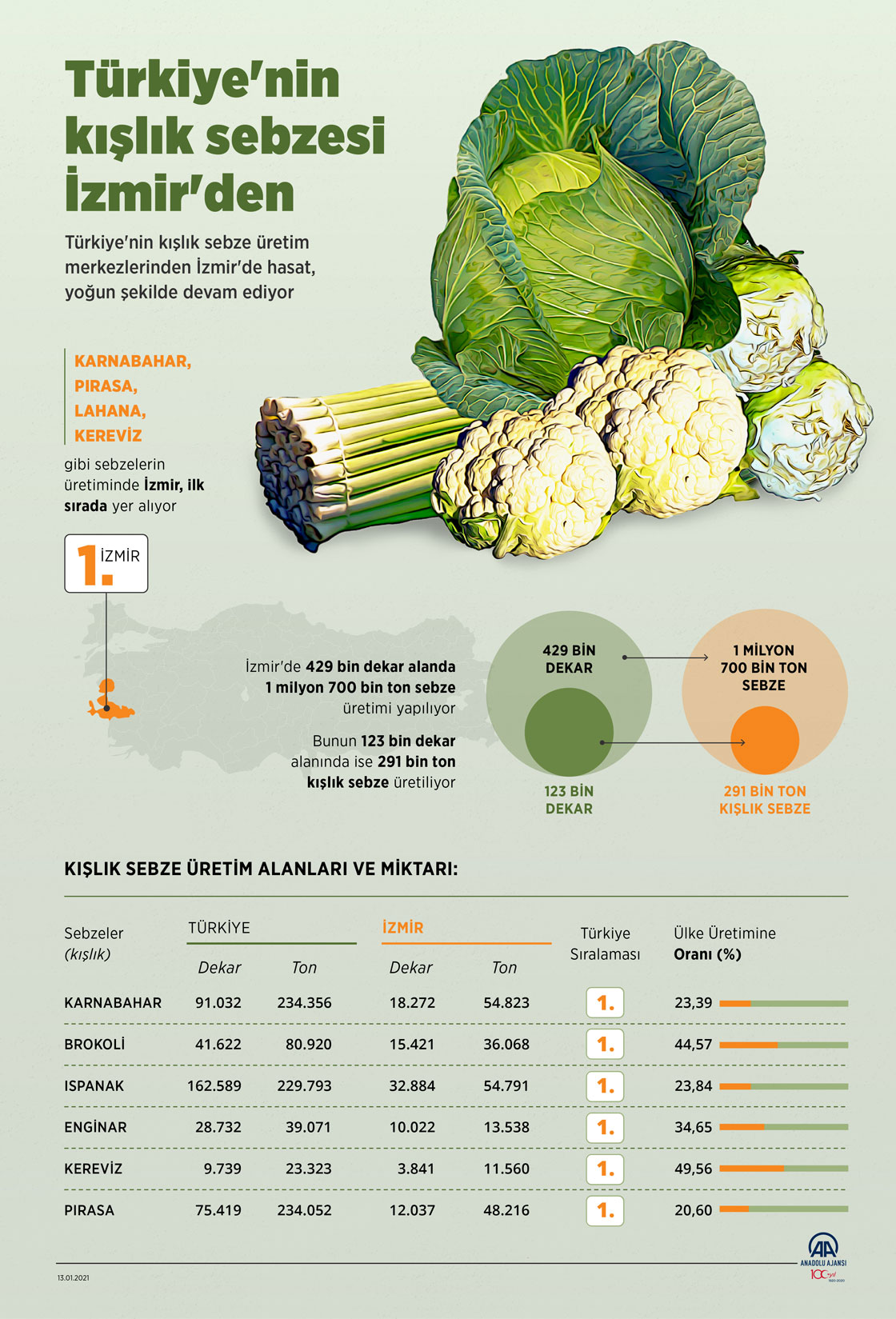 Türkiye'nin kışlık sebzesi İzmir'den

Türkiye'nin kışlık sebze üretim merkezlerinden İzmir'de hasat, yoğun şekilde devam ediyor

KARNABAHAR, PIRASA, LAHANA, KEREVİZ

gibi sebzelerin üretiminde İzmir, ilk sırada yer alıyor

1. İZMİR

İzmir'de 429 bin dekar alanda 1 milyon 700 bin ton sebze üretimi yapılıyor

Bunun 123 bin dekar alanında ise 291 bin ton kışlık sebze üretiliyor

429 BİN DEKAR

123 BİN DEKAR

1 MİLYON 700 BİN TON SEBZE

291 BİN TON KIŞLIK SEBZE

KIŞLIK SEBZE ÜRETİM ALANLARI VE MİKTARI:

| Sebzeler (kışlık) | TÜRKİYE Dekar | TÜRKİYE Ton | İZMİR Dekar | İZMİR Ton | Türkiye Sıralaması | Ülke Üretimine Oranı (%) |
|---|---|---|---|---|---|---|
| KARNABAHAR | 91.032 | 234.356 | 18.272 | 54.823 | 1. | 23,39 |
| BROKOLİ | 41.622 | 80.920 | 15.421 | 36.068 | 1. | 44,57 |
| ISPANAK | 162.589 | 229.793 | 32.884 | 54.791 | 1. | 23,84 |
| ENGİNAR | 28.732 | 39.071 | 10.022 | 13.538 | 1. | 34,65 |
| KEREVİZ | 9.739 | 23.323 | 3.841 | 11.560 | 1. | 49,56 |
| PIRASA | 75.419 | 234.052 | 12.037 | 48.216 | 1. | 20,60 |

13.01.2021

AA ANADOLU AJANSI 100 yıl 1920-2020