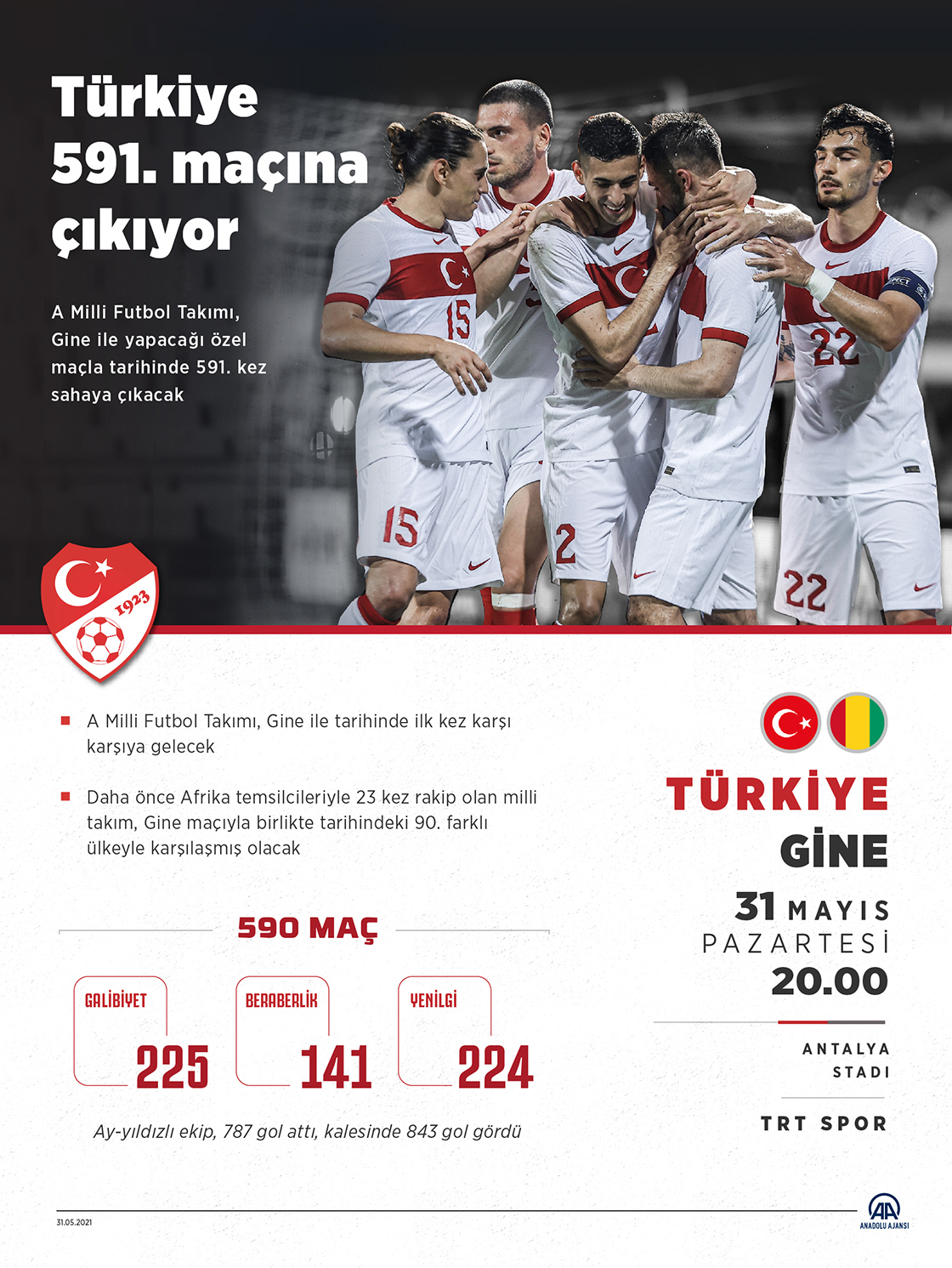 Türkiye 591. maçına çıkıyor

A Milli Futbol Takımı, Gine ile yapacağı özel maçla tarihinde 591. kez sahaya çıkacak

15

15

2

22

22

1923

A Milli Futbol Takımı, Gine ile tarihinde ilk kez karşı karşıya gelecek

Daha önce Afrika temsilcileriyle 23 kez rakip olan milli takım, Gine maçıyla birlikte tarihindeki 90. farklı ülkeyle karşılaşmış olacak

590 MAÇ

GALİBİYET 225

BERABERLİK 141

YENİLGİ 224

Ay-yıldızlı ekip, 787 gol attı, kalesinde 843 gol gördü

TÜRKİYE
GİNE
31 MAYIS
PAZARTESİ
20.00

ANTALYA STADI

TRT SPOR

31.05.2021

AA ANADOLU AJANSI