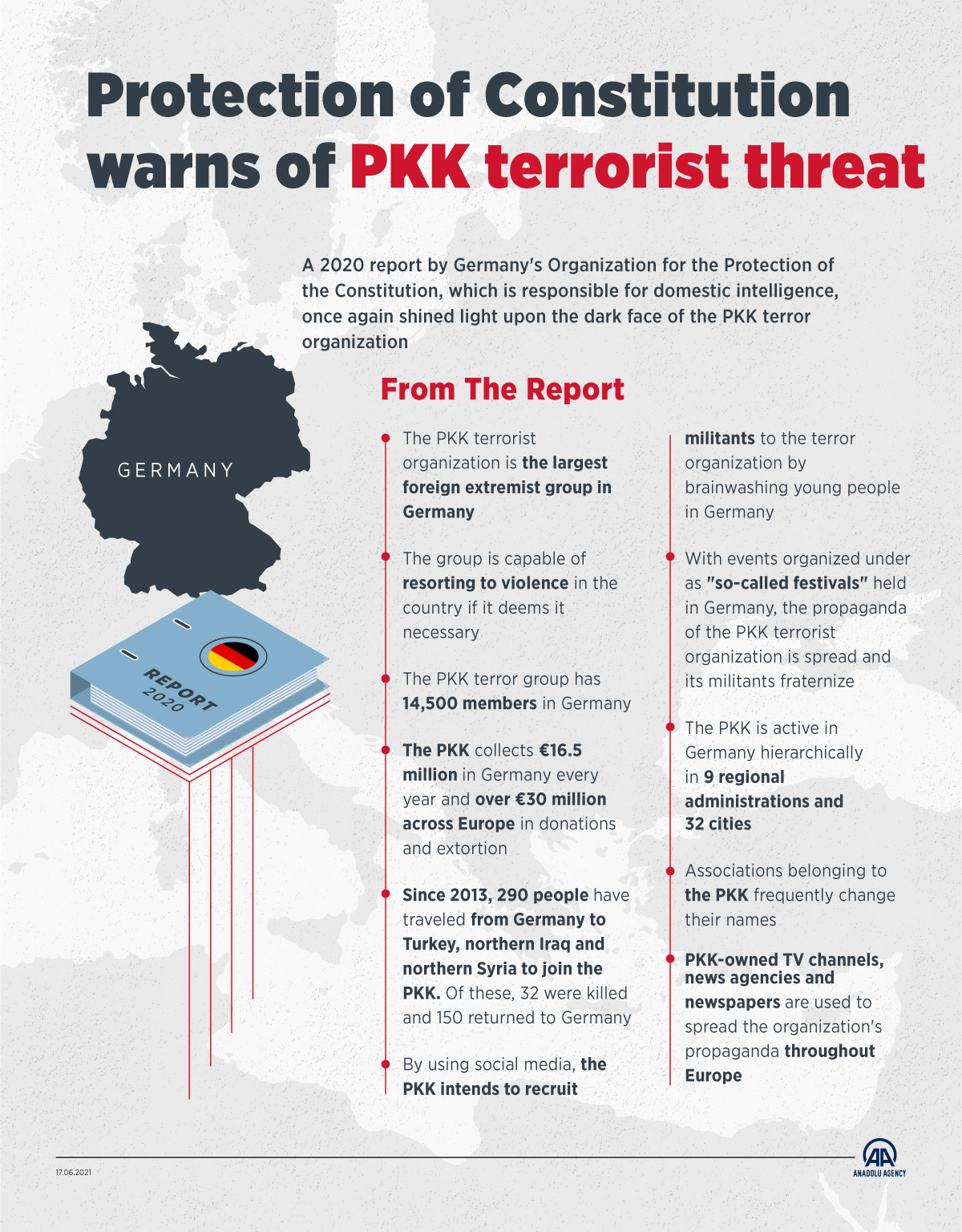 Protection of Constitution warns of PKK terrorist threat

A 2020 report by Germany's Organization for the Protection of the Constitution, which is responsible for domestic intelligence, once again shined light upon the dark face of the PKK terror organization

GERMANY

REPORT 2020

From The Report

The PKK terrorist organization is the largest foreign extremist group in Germany

The group is capable of resorting to violence in the country if it deems it necessary

The PKK terror group has 14,500 members in Germany

The PKK collects €16.5 million in Germany every year and over €30 million across Europe in donations and extortion

Since 2013, 290 people have traveled from Germany to Turkey, northern Iraq and northern Syria to join the PKK. Of these, 32 were killed and 150 returned to Germany

By using social media, the PKK intends to recruit militants to the terror organization by brainwashing young people in Germany

With events organized under as "so-called festivals" held in Germany, the propaganda of the PKK terrorist organization is spread and its militants fraternize

The PKK is active in Germany hierarchically in 9 regional administrations and 32 cities

Associations belonging to the PKK frequently change their names

PKK-owned TV channels, news agencies and newspapers are used to spread the organization's propaganda throughout Europe

17.06.2021

AA ANADOLU AGENCY