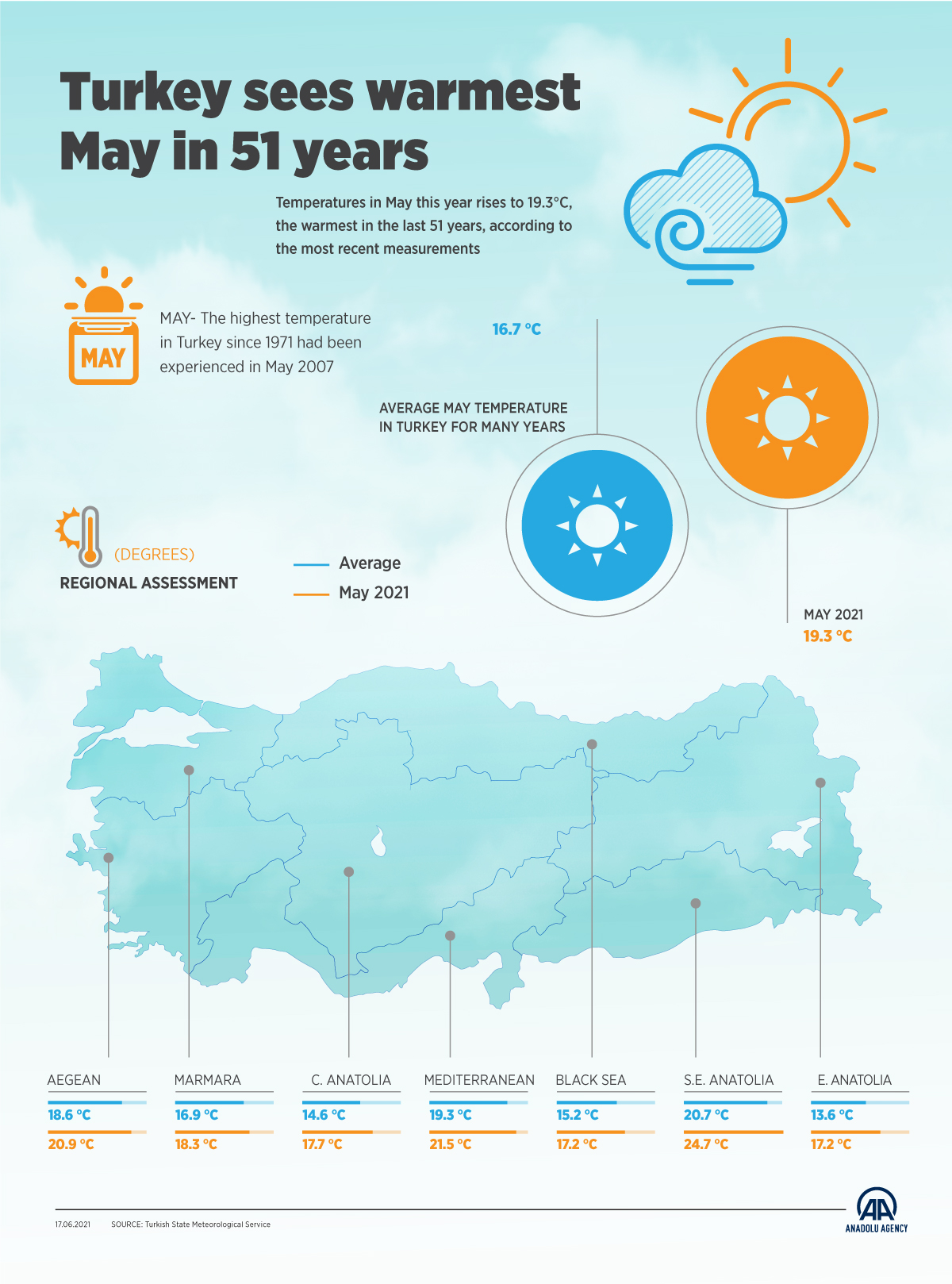 Turkey sees warmest May in 51 years

Temperatures in May this year rises to 19.3°C, the warmest in the last 51 years, according to the most recent measurements

MAY

MAY- The highest temperature in Turkey since 1971 had been experienced in May 2007

16.7 °C

AVERAGE MAY TEMPERATURE IN TURKEY FOR MANY YEARS

MAY 2021
19.3 °C

(DEGREES)
REGIONAL ASSESSMENT

Average
May 2021

AEGEAN
18.6 °C
20.9 °C

MARMARA
16.9 °C
18.3 °C

C. ANATOLIA
14.6 °C
17.7 °C

MEDITERRANEAN
19.3 °C
21.5 °C

BLACK SEA
15.2 °C
17.2 °C

S.E. ANATOLIA
20.7 °C
24.7 °C

E. ANATOLIA
13.6 °C
17.2 °C

17.06.2021 SOURCE: Turkish State Meteorological Service

AA
ANADOLU AGENCY