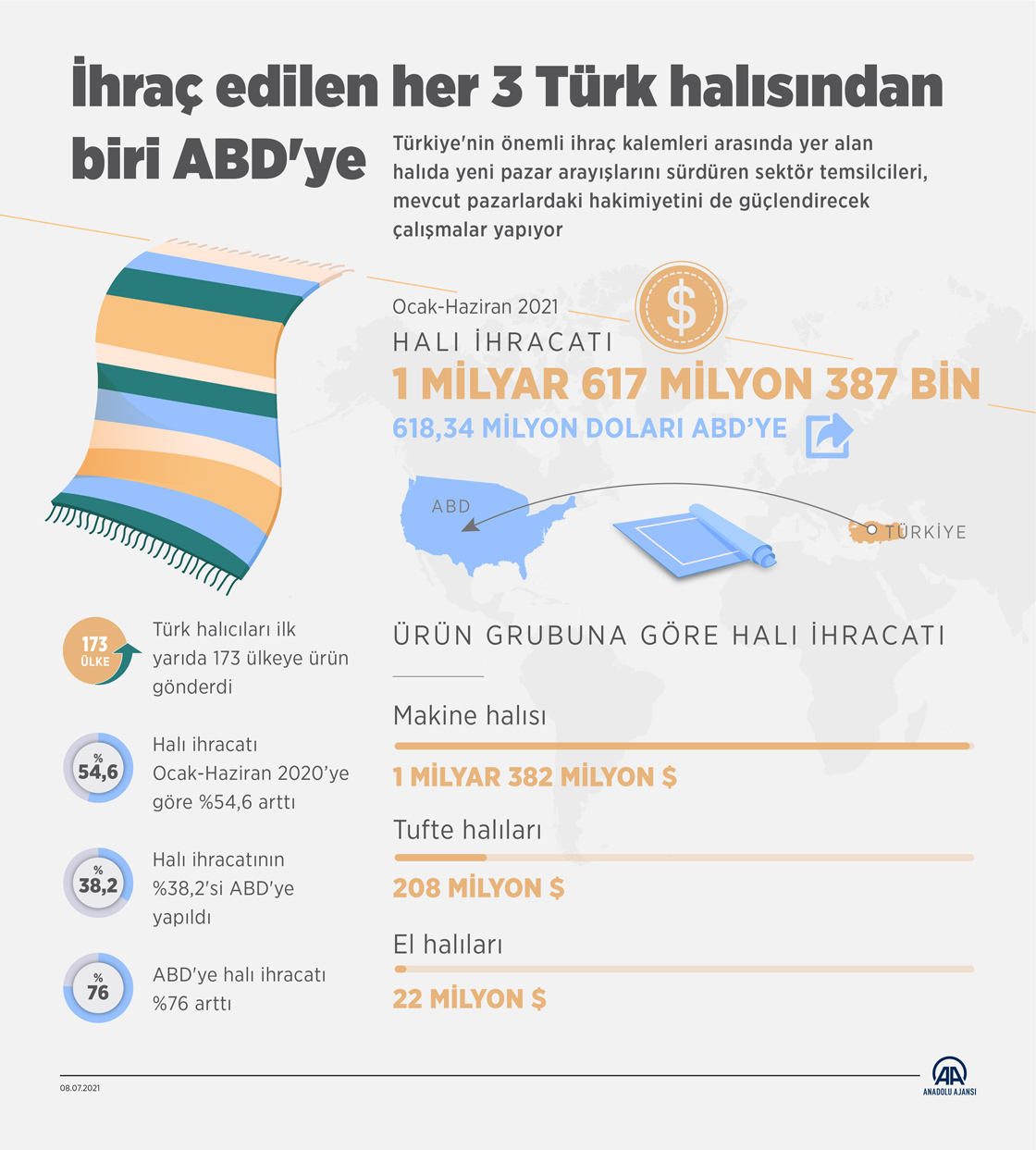 İhraç edilen her 3 Türk halısından biri ABD'ye

Türkiye'nin önemli ihraç kalemleri arasında yer alan halıda yeni pazar arayışlarını sürdüren sektör temsilcileri, mevcut pazarlardaki hakimiyetini de güçlendirecek çalışmalar yapıyor

Ocak-Haziran 2021

$

HALI İHRACATI

1 MİLYAR 617 MİLYON 387 BİN

618,34 MİLYON DOLARI ABD'YE

ABD

TÜRKİYE

173 ÜLKE

Türk halıcıları ilk yarıda 173 ülkeye ürün gönderdi

% 54,6

Halı ihracatı Ocak-Haziran 2020'ye göre %54,6 arttı

% 38,2

Halı ihracatının %38,2'si ABD'ye yapıldı

% 76

ABD'ye halı ihracatı %76 arttı

ÜRÜN GRUBUNA GÖRE HALI İHRACATI

Makine halısı

1 MİLYAR 382 MİLYON $

Tufte halıları

208 MİLYON $

El halıları

22 MİLYON $

08.07.2021

AA ANADOLU AJANSI