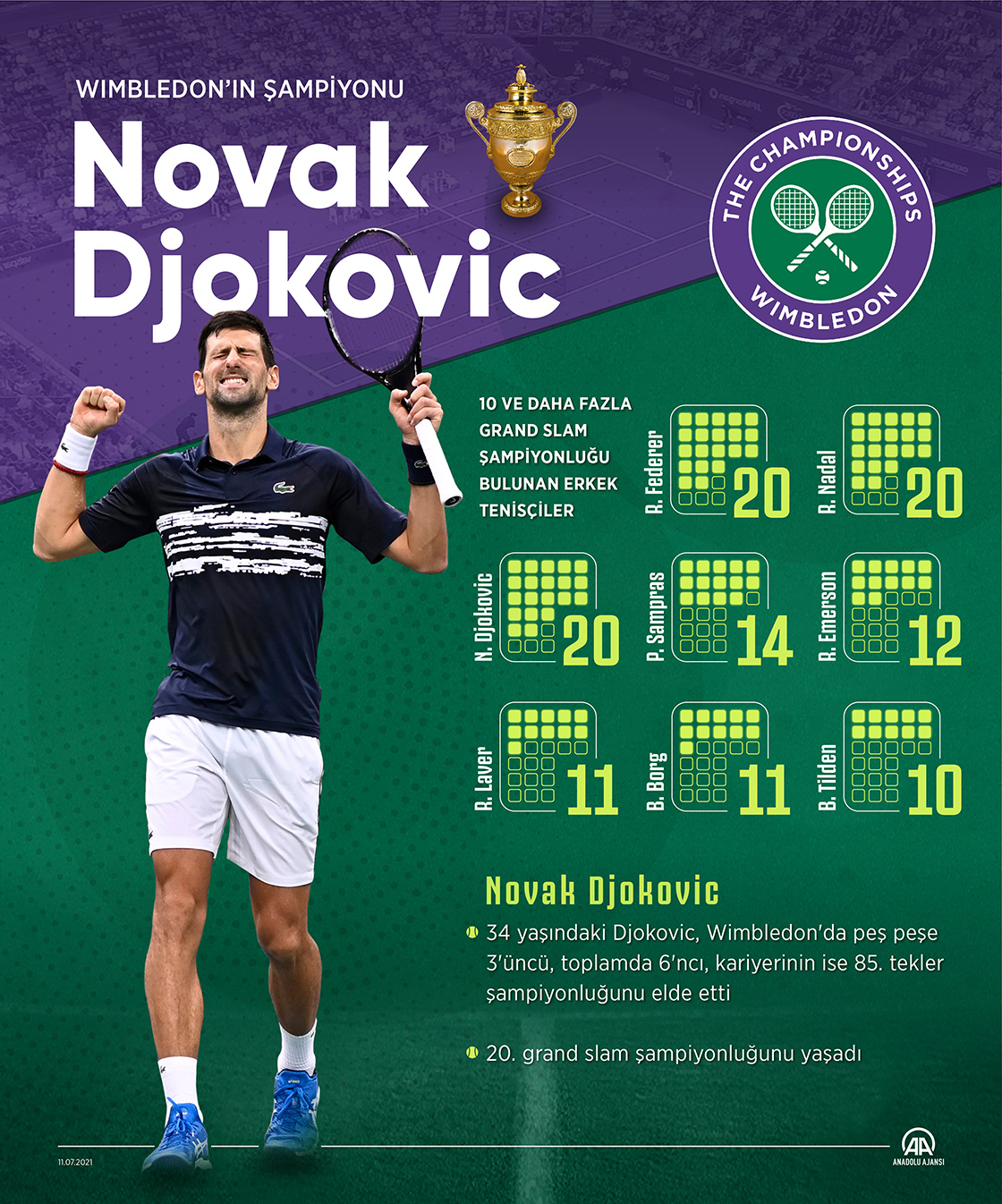 WIMBLEDON'IN ŞAMPİYONU

Novak Djokovic

THE CHAMPIONSHIPS WIMBLEDON

10 VE DAHA FAZLA GRAND SLAM ŞAMPİYONLUĞU BULUNAN ERKEK TENİSÇİLER

R. Federer 20

R. Nadal 20

N. Djokovic 20

P. Sampras 14

R. Emerson 12

R. Laver 11

B. Borg 11

B. Tilden 10

Novak Djokovic

34 yaşındaki Djokovic, Wimbledon'da peş peşe 3'üncü, toplamda 6'ncı, kariyerinin ise 85. tekler şampiyonluğunu elde etti

20. grand slam şampiyonluğunu yaşadı

11.07.2021

AA ANADOLU AJANSI