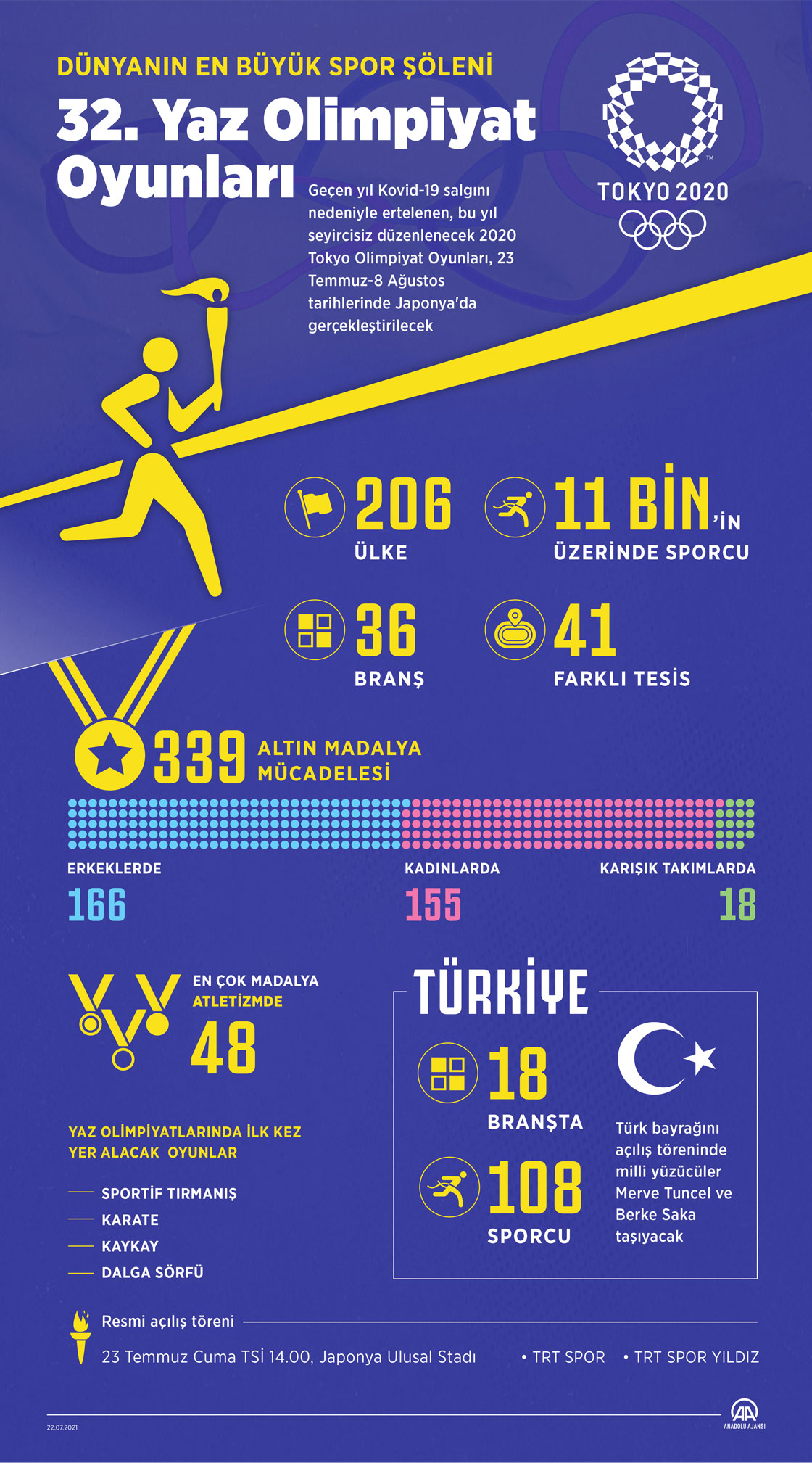 DÜNYANIN EN BÜYÜK SPOR ŞÖLENİ

32. Yaz Olimpiyat Oyunları

Geçen yıl Kovid-19 salgını nedeniyle ertelenen, bu yıl seyircisiz düzenlenecek 2020 Tokyo Olimpiyat Oyunları, 23 Temmuz-8 Ağustos tarihlerinde Japonya'da gerçekleştirilecek

TOKYO 2020

206 ÜLKE

11 BİN'İN ÜZERİNDE SPORCU

36 BRANŞ

41 FARKLI TESİS

339 ALTIN MADALYA MÜCADELESİ

ERKEKLERDE 166

KADINLARDA 155

KARIŞIK TAKIMLARDA 18

EN ÇOK MADALYA ATLETİZMDE 48

YAZ OLİMPİYATLARINDA İLK KEZ YER ALACAK OYUNLAR

SPORTİF TIRMANIŞ

KARATE

KAYKAY

DALGA SÖRFÜ

TÜRKİYE

18 BRANŞTA

108 SPORCU

Türk bayrağını açılış töreninde milli yüzücüler Merve Tuncel ve Berke Saka taşıyacak

Resmi açılış töreni

23 Temmuz Cuma TSİ 14.00, Japonya Ulusal Stadı

• TRT SPOR • TRT SPOR YILDIZ

22.07.2021

AA ANADOLU AJANSI