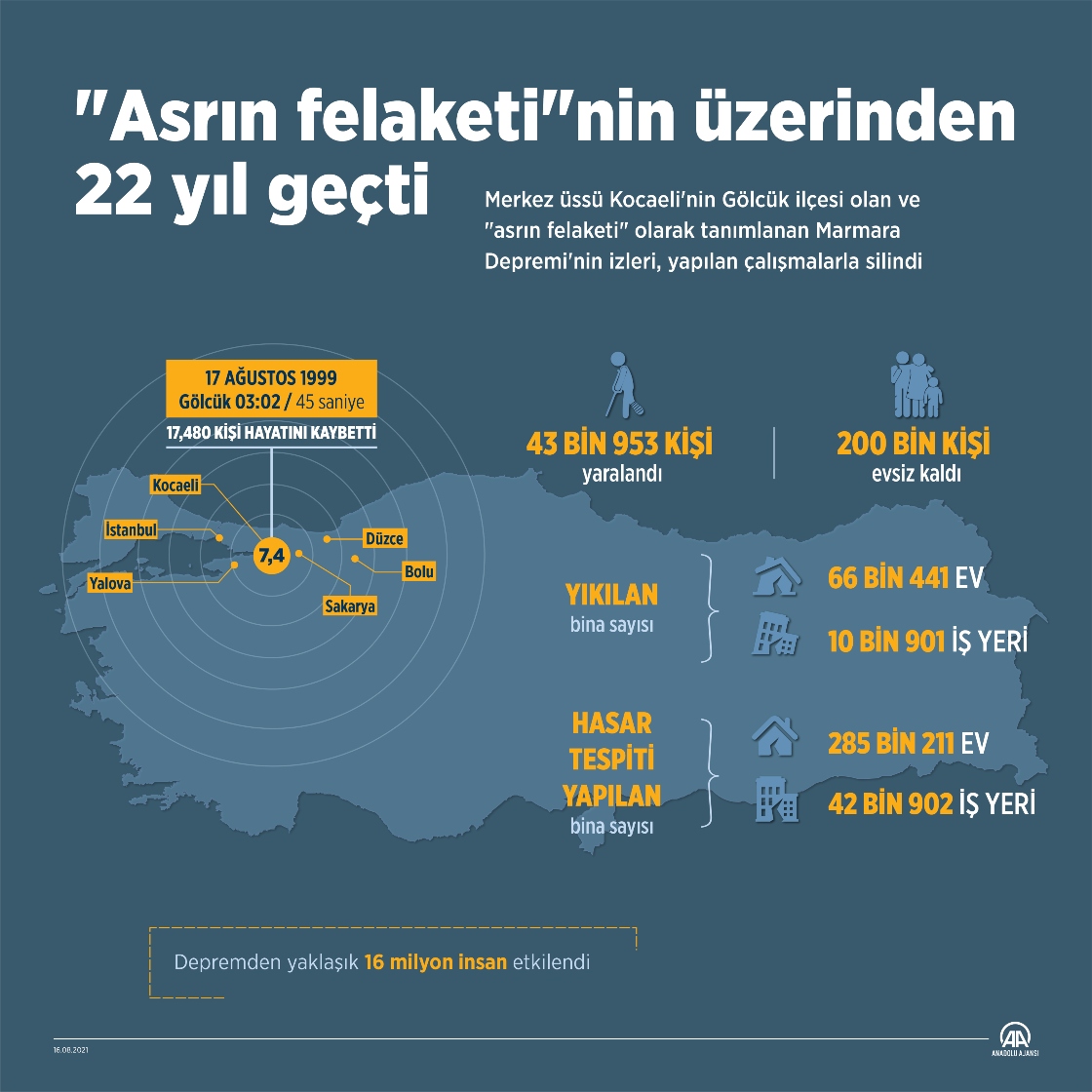 "Asrın felaketi"nin üzerinden 22 yıl geçti

Merkez üssü Kocaeli'nin Gölcük ilçesi olan ve "asrın felaketi" olarak tanımlanan Marmara Depremi'nin izleri, yapılan çalışmalarla silindi

17 AĞUSTOS 1999
Gölcük 03:02 / 45 saniye
17,480 KİŞİ HAYATINI KAYBETTİ

Kocaeli
İstanbul
Yalova
7,4
Düzce
Bolu
Sakarya

43 BİN 953 KİŞİ
yaralandı

200 BİN KİŞİ
evsiz kaldı

YIKILAN
bina sayısı

66 BİN 441 EV
10 BİN 901 İŞ YERİ

HASAR TESPİTİ YAPILAN
bina sayısı

285 BİN 211 EV
42 BİN 902 İŞ YERİ

Depremden yaklaşık 16 milyon insan etkilendi

16.08.2021

AA
ANADOLU AJANSI