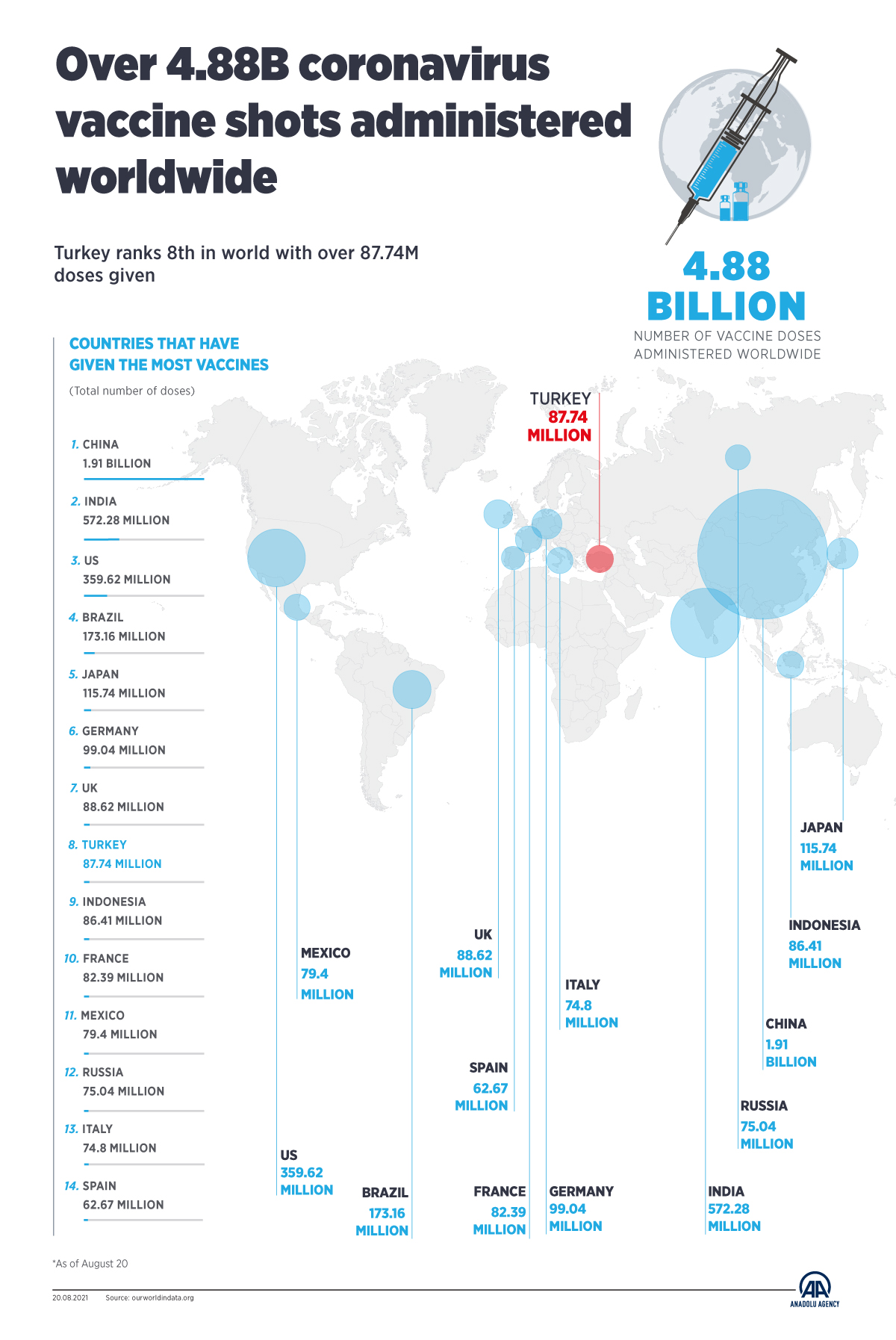 Over 4.88B coronavirus vaccine shots administered worldwide

Turkey ranks 8th in world with over 87.74M doses given

4.88 BILLION
NUMBER OF VACCINE DOSES ADMINISTERED WORLDWIDE

COUNTRIES THAT HAVE GIVEN THE MOST VACCINES
(Total number of doses)

1. CHINA
1.91 BILLION

2. INDIA
572.28 MILLION

3. US
359.62 MILLION

4. BRAZIL
173.16 MILLION

5. JAPAN
115.74 MILLION

6. GERMANY
99.04 MILLION

7. UK
88.62 MILLION

8. TURKEY
87.74 MILLION

9. INDONESIA
86.41 MILLION

10. FRANCE
82.39 MILLION

11. MEXICO
79.4 MILLION

12. RUSSIA
75.04 MILLION

13. ITALY
74.8 MILLION

14. SPAIN
62.67 MILLION

TURKEY
87.74
MILLION

JAPAN
115.74
MILLION

INDONESIA
86.41
MILLION

MEXICO
79.4
MILLION

UK
88.62
MILLION

ITALY
74.8
MILLION

CHINA
1.91
BILLION

SPAIN
62.67
MILLION

RUSSIA
75.04
MILLION

US
359.62
MILLION

BRAZIL
173.16
MILLION

FRANCE
82.39
MILLION

GERMANY
99.04
MILLION

INDIA
572.28
MILLION

*As of August 20

20.08.2021 Source: ourworldindata.org

AA
ANADOLU AGENCY