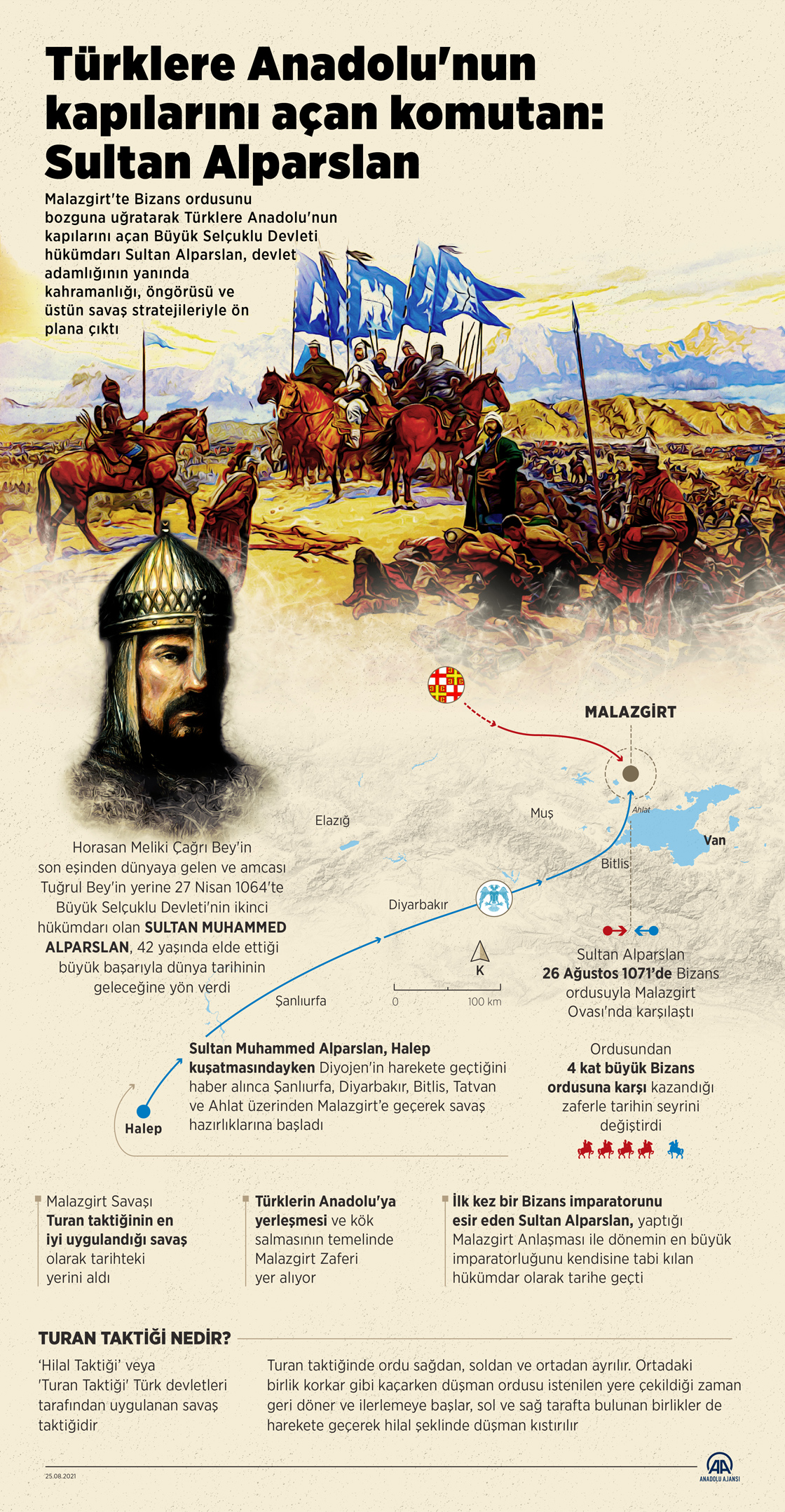 Türklere Anadolu'nun kapılarını açan komutan: Sultan Alparslan

Malazgirt'te Bizans ordusunu bozguna uğratarak Türklere Anadolu'nun kapılarını açan Büyük Selçuklu Devleti hükümdarı Sultan Alparslan, devlet adamlığının yanında kahramanlığı, öngörüsü ve üstün savaş stratejileriyle ön plana çıktı

MALAZGİRT

Elazığ

Muş

Ahlat

Van

Bitlis

Diyarbakır

Şanlıurfa

K

0

100 km

Halep

Horasan Meliki Çağrı Bey'in son eşinden dünyaya gelen ve amcası Tuğrul Bey'in yerine 27 Nisan 1064'te Büyük Selçuklu Devleti'nin ikinci hükümdarı olan SULTAN MUHAMMED ALPARSLAN, 42 yaşında elde ettiği büyük başarıyla dünya tarihinin geleceğine yön verdi

Sultan Alparslan 26 Ağustos 1071'de Bizans ordusuyla Malazgirt Ovası'nda karşılaştı

Sultan Muhammed Alparslan, Halep kuşatmasındayken Diyojen'in harekete geçtiğini haber alınca Şanlıurfa, Diyarbakır, Bitlis, Tatvan ve Ahlat üzerinden Malazgirt'e geçerek savaş hazırlıklarına başladı

Ordusundan 4 kat büyük Bizans ordusuna karşı kazandığı zaferle tarihin seyrini değiştirdi

Malazgirt Savaşı Turan taktiğinin en iyi uygulandığı savaş olarak tarihteki yerini aldı

Türklerin Anadolu'ya yerleşmesi ve kök salmasının temelinde Malazgirt Zaferi yer alıyor

İlk kez bir Bizans imparatorunu esir eden Sultan Alparslan, yaptığı Malazgirt Anlaşması ile dönemin en büyük imparatorluğunu kendisine tabi kılan hükümdar olarak tarihe geçti

TURAN TAKTİĞİ NEDİR?

'Hilal Taktiği' veya 'Turan Taktiği' Türk devletleri tarafından uygulanan savaş taktiğidir

Turan taktiğinde ordu sağdan, soldan ve ortadan ayrılır. Ortadaki birlik korkar gibi kaçarken düşman ordusu istenilen yere çekildiği zaman geri döner ve ilerlemeye başlar, sol ve sağ tarafta bulunan birlikler de harekete geçerek hilal şeklinde düşman kıstırılır

25.08.2021

AA ANADOLU AJANSI