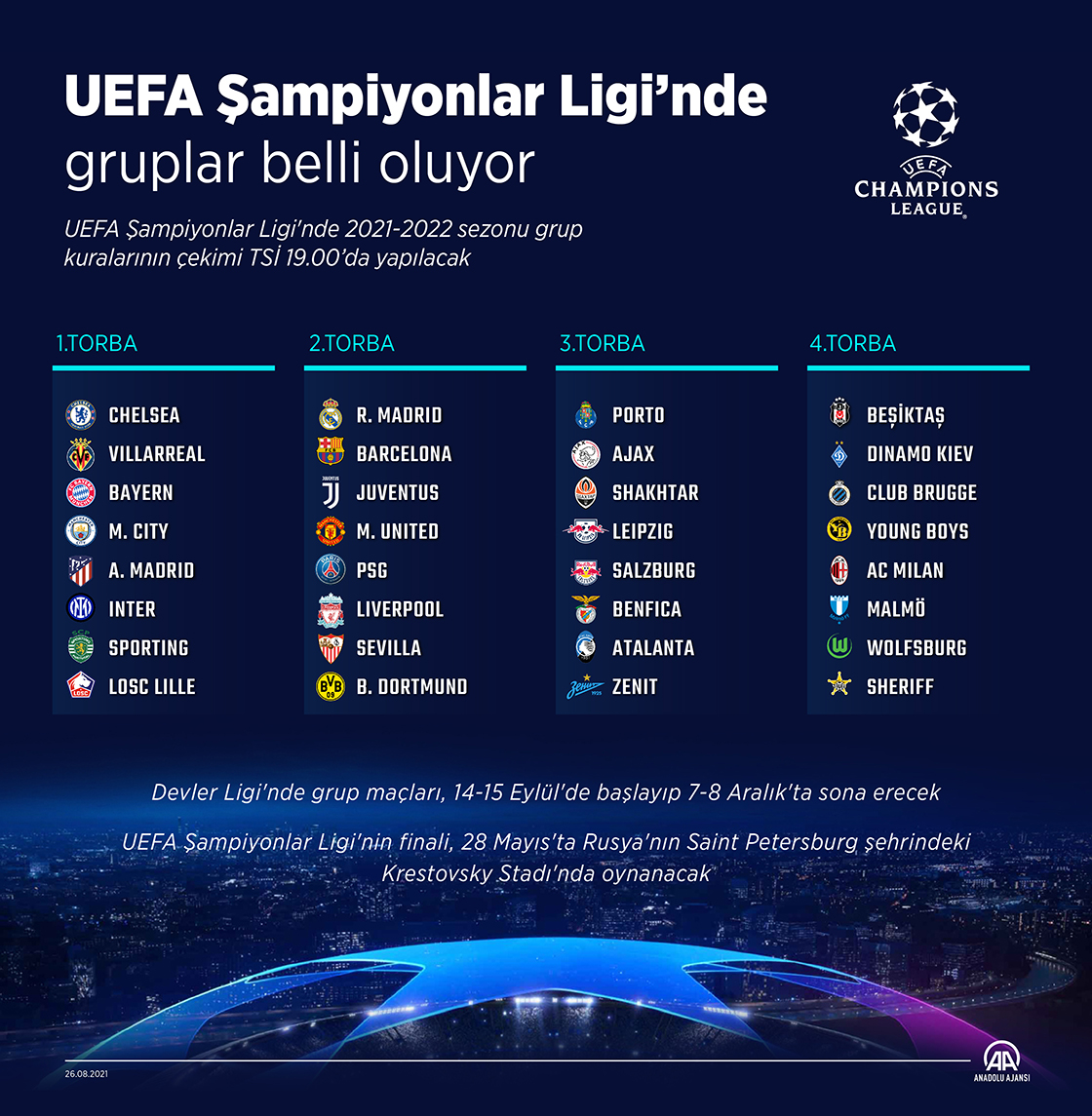 UEFA Şampiyonlar Ligi'nde
gruplar belli oluyor

UEFA CHAMPIONS LEAGUE

UEFA Şampiyonlar Ligi'nde 2021-2022 sezonu grup kuralarının çekimi TSİ 19.00'da yapılacak

1.TORBA

CHELSEA
VILLARREAL
BAYERN
M. CITY
A. MADRID
INTER
SPORTING
LOSC LILLE

2.TORBA

R. MADRID
BARCELONA
JUVENTUS
M. UNITED
PSG
LIVERPOOL
SEVILLA
B. DORTMUND

3.TORBA

PORTO
AJAX
SHAKHTAR
LEIPZIG
SALZBURG
BENFICA
ATALANTA
ZENIT

4.TORBA

BEŞİKTAŞ
DINAMO KIEV
CLUB BRUGGE
YOUNG BOYS
AC MILAN
MALMÖ
WOLFSBURG
SHERIFF

Devler Ligi'nde grup maçları, 14-15 Eylül'de başlayıp 7-8 Aralık'ta sona erecek

UEFA Şampiyonlar Ligi'nin finali, 28 Mayıs'ta Rusya'nın Saint Petersburg şehrindeki Krestovsky Stadı'nda oynanacak

26.08.2021

AA
ANADOLU AJANSI