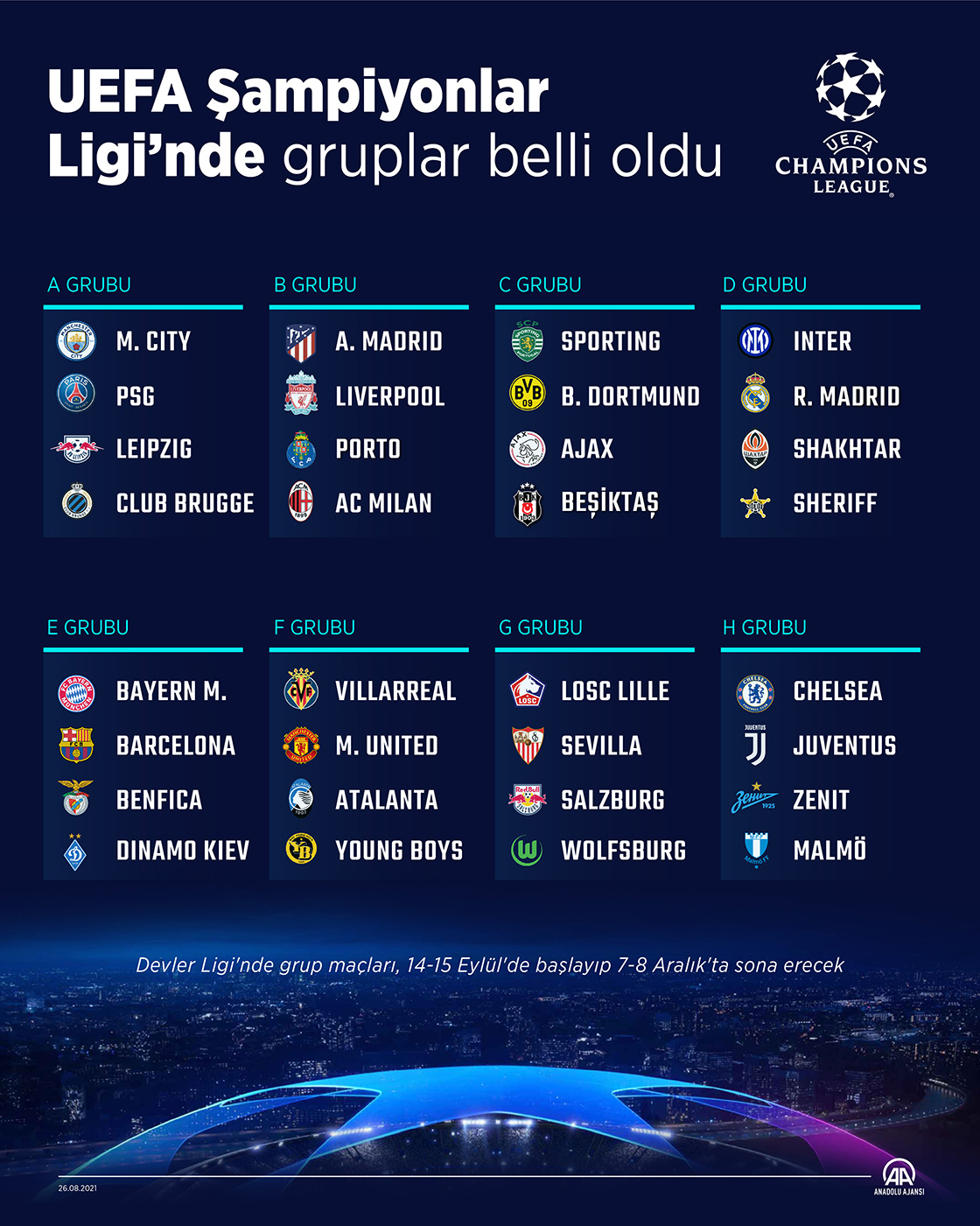 UEFA Şampiyonlar Ligi'nde gruplar belli oldu

UEFA CHAMPIONS LEAGUE

A GRUBU
M. CITY
PSG
LEIPZIG
CLUB BRUGGE

B GRUBU
A. MADRID
LIVERPOOL
PORTO
AC MILAN

C GRUBU
SPORTING
B. DORTMUND
AJAX
BEŞİKTAŞ

D GRUBU
INTER
R. MADRID
SHAKHTAR
SHERIFF

E GRUBU
BAYERN M.
BARCELONA
BENFICA
DINAMO KIEV

F GRUBU
VILLARREAL
M. UNITED
ATALANTA
YOUNG BOYS

G GRUBU
LOSC LILLE
SEVILLA
SALZBURG
WOLFSBURG

H GRUBU
CHELSEA
JUVENTUS
ZENIT
MALMÖ

Devler Ligi'nde grup maçları, 14-15 Eylül'de başlayıp 7-8 Aralık'ta sona erecek

26.08.2021

AA ANADOLU AJANSI