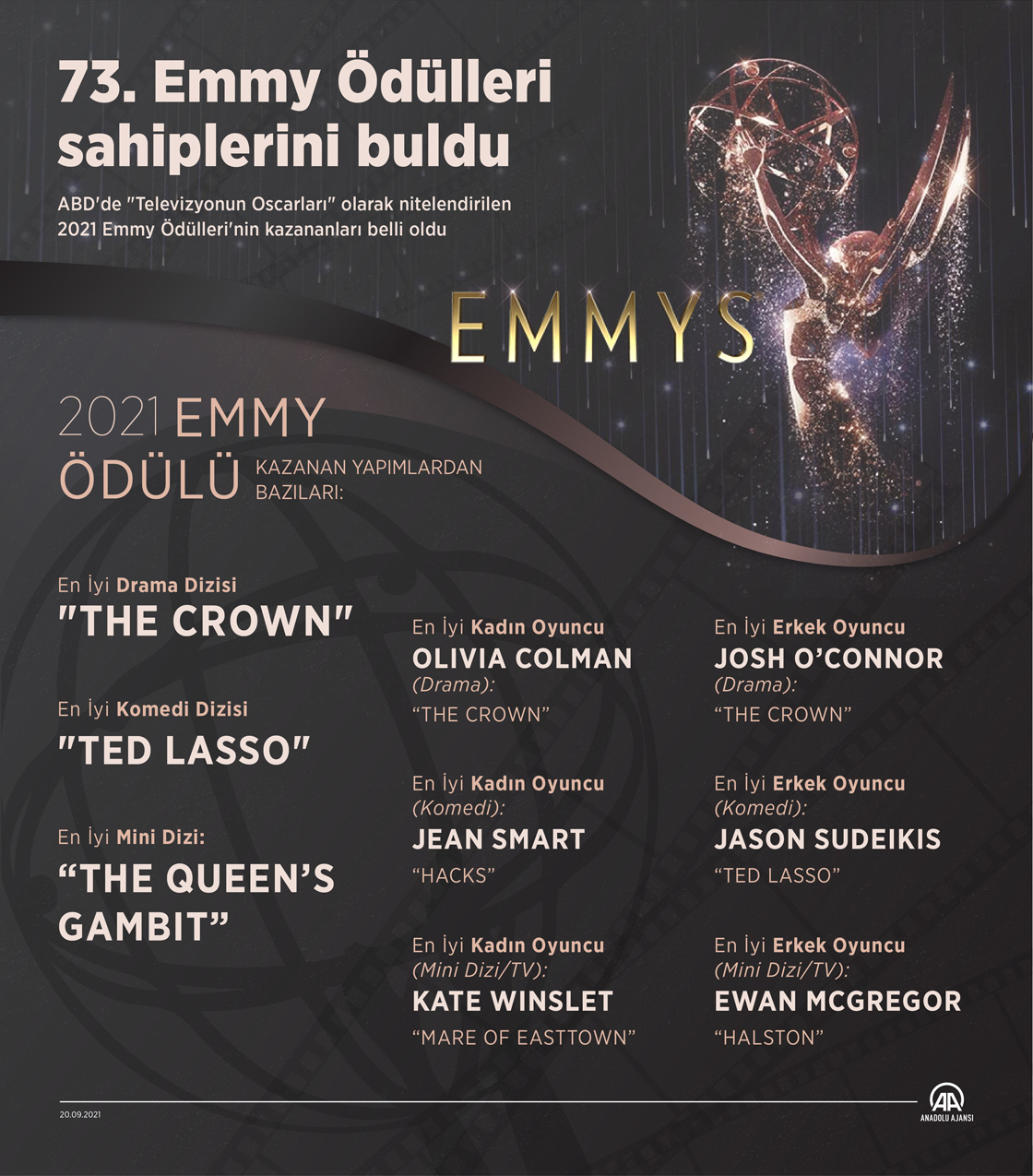 73. Emmy Ödülleri sahiplerini buldu

ABD'de "Televizyonun Oscarları" olarak nitelendirilen 2021 Emmy Ödülleri'nin kazananları belli oldu

EMMYS

2021 EMMY ÖDÜLÜ KAZANAN YAPIMLARDAN BAZILARI:

En İyi Drama Dizisi
"THE CROWN"

En İyi Komedi Dizisi
"TED LASSO"

En İyi Mini Dizi:
“THE QUEEN’S GAMBIT”

En İyi Kadın Oyuncu
OLIVIA COLMAN
(Drama):
“THE CROWN”

En İyi Kadın Oyuncu
(Komedi):
JEAN SMART
“HACKS”

En İyi Kadın Oyuncu
(Mini Dizi/TV):
KATE WINSLET
“MARE OF EASTTOWN”

En İyi Erkek Oyuncu
JOSH O’CONNOR
(Drama):
“THE CROWN”

En İyi Erkek Oyuncu
(Komedi):
JASON SUDEIKIS
“TED LASSO”

En İyi Erkek Oyuncu
(Mini Dizi/TV):
EWAN MCGREGOR
“HALSTON”

20.09.2021

AA
ANADOLU AJANSI