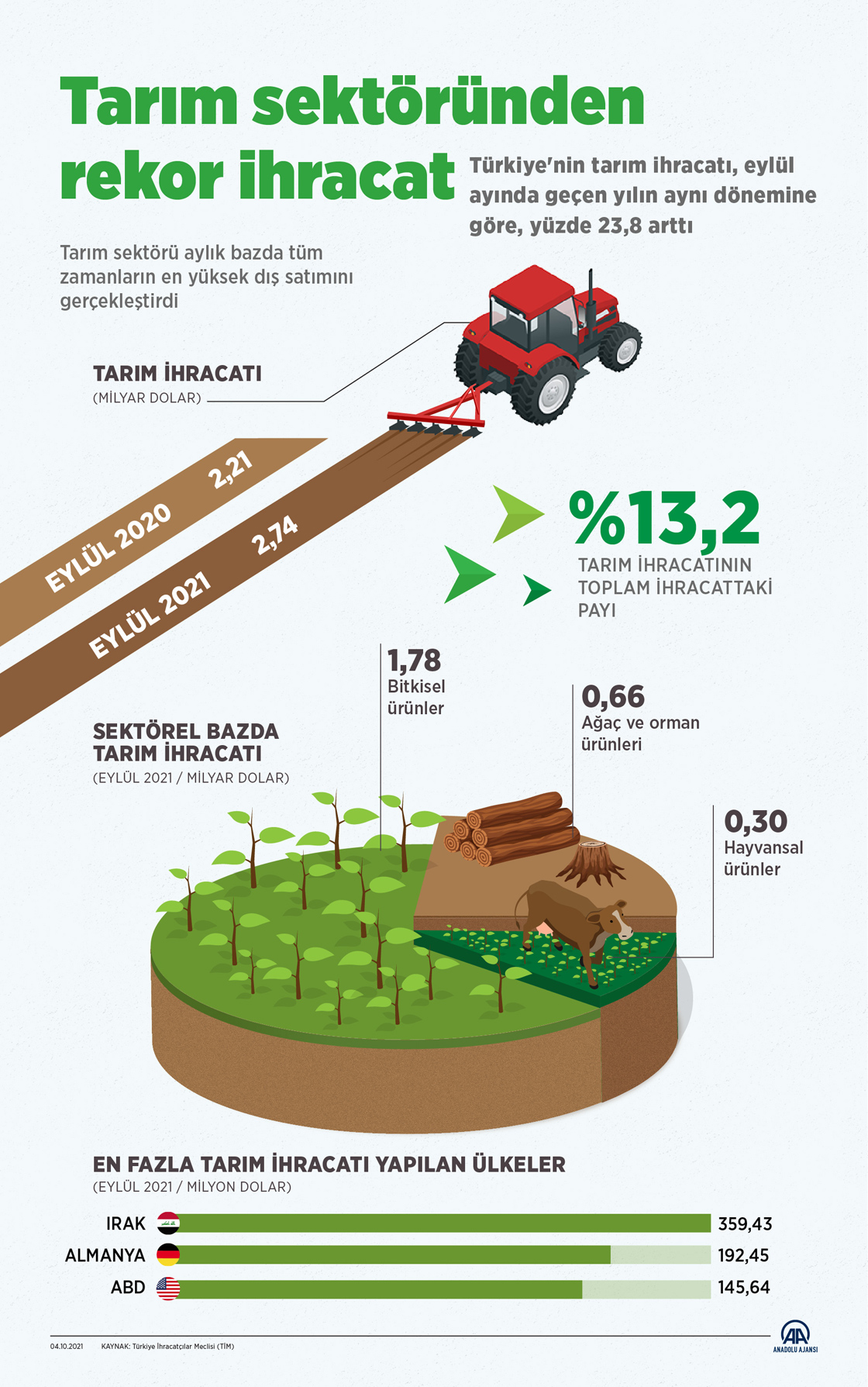 Tarım sektöründen rekor ihracat

Türkiye'nin tarım ihracatı, eylül ayında geçen yılın aynı dönemine göre, yüzde 23,8 arttı

Tarım sektörü aylık bazda tüm zamanların en yüksek dış satımını gerçekleştirdi

TARIM İHRACATI
(MİLYAR DOLAR)

EYLÜL 2020 2,21

EYLÜL 2021 2,74

%13,2
TARIM İHRACATININ TOPLAM İHRACATTAKİ PAYI

SEKTÖREL BAZDA TARIM İHRACATI
(EYLÜL 2021 / MİLYAR DOLAR)

1,78
Bitkisel ürünler

0,66
Ağaç ve orman ürünleri

0,30
Hayvansal ürünler

EN FAZLA TARIM İHRACATI YAPILAN ÜLKELER
(EYLÜL 2021 / MİLYON DOLAR)

IRAK 359,43
ALMANYA 192,45
ABD 145,64

04.10.2021 KAYNAK: Türkiye İhracatçılar Meclisi (TİM)

AA ANADOLU AJANSI