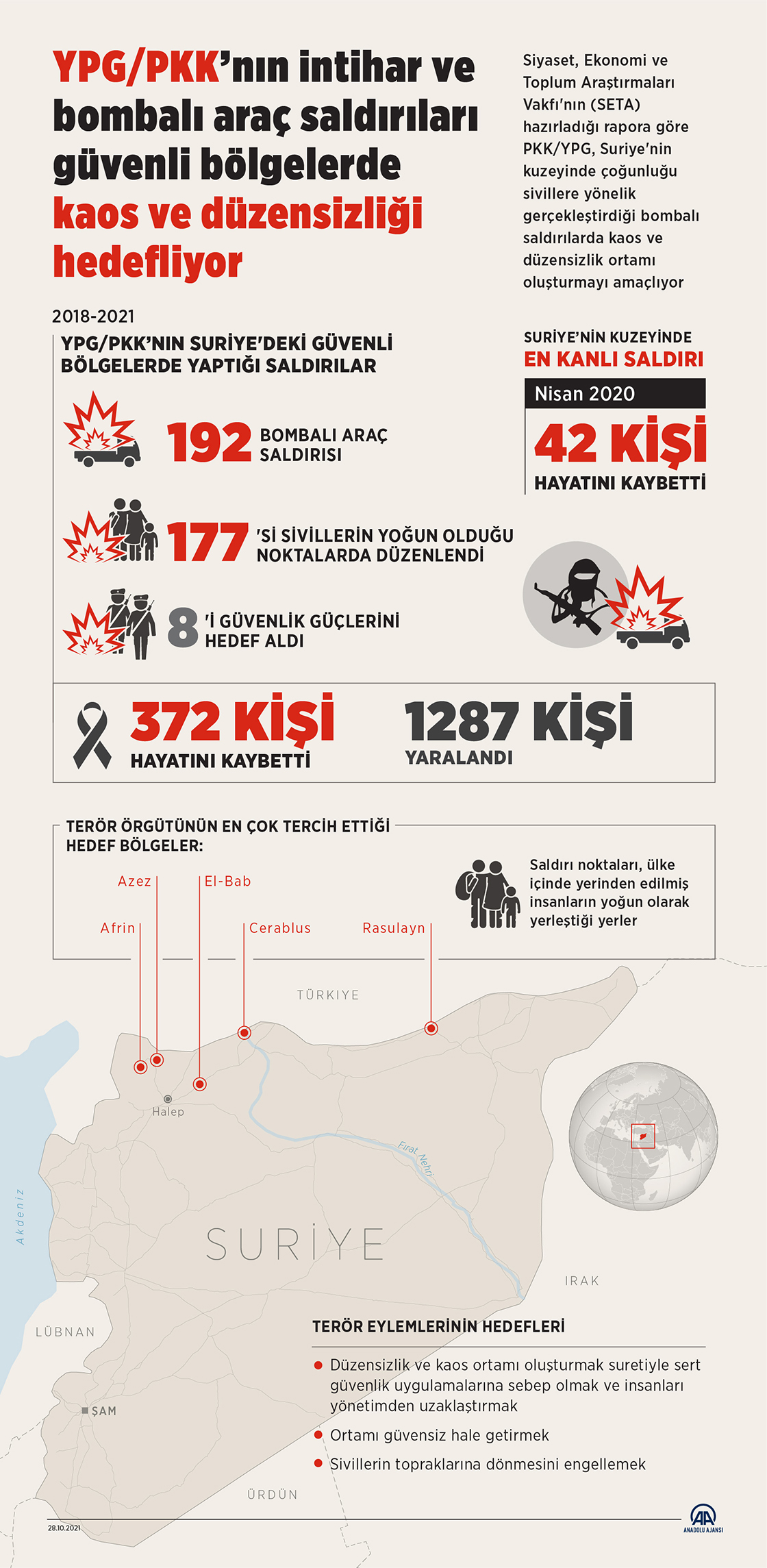 YPG/PKK'nın intihar ve bombalı araç saldırıları güvenli bölgelerde kaos ve düzensizliği hedefliyor

Siyaset, Ekonomi ve Toplum Araştırmaları Vakfı'nın (SETA) hazırladığı rapora göre PKK/YPG, Suriye'nin kuzeyinde çoğunluğu sivillere yönelik gerçekleştirdiği bombalı saldırılarda kaos ve düzensizlik ortamı oluşturmayı amaçlıyor

2018-2021

YPG/PKK'NIN SURİYE'DEKİ GÜVENLİ BÖLGELERDE YAPTIĞI SALDIRILAR

192 BOMBALI ARAÇ SALDIRISI

177 'Sİ SİVİLLERİN YOĞUN OLDUĞU NOKTALARDA DÜZENLENDİ

8 'İ GÜVENLİK GÜÇLERİNİ HEDEF ALDI

SURİYE'NİN KUZEYİNDE EN KANLI SALDIRI

Nisan 2020

42 KİŞİ HAYATINI KAYBETTİ

372 KİŞİ HAYATINI KAYBETTİ

1287 KİŞİ YARALANDI

TERÖR ÖRGÜTÜNÜN EN ÇOK TERCİH ETTİĞİ HEDEF BÖLGELER:

Azez
El-Bab
Afrin
Cerablus
Rasulayn

Saldırı noktaları, ülke içinde yerinden edilmiş insanların yoğun olarak yerleştiği yerler

TÜRKİYE
Halep
Fırat Nehri
Akdeniz
SURİYE
IRAK
LÜBNAN
ŞAM
ÜRDÜN

TERÖR EYLEMLERİNİN HEDEFLERİ

Düzensizlik ve kaos ortamı oluşturmak suretiyle sert güvenlik uygulamalarına sebep olmak ve insanları yönetimden uzaklaştırmak

Ortamı güvensiz hale getirmek

Sivillerin topraklarına dönmesini engellemek

28.10.2021

ANADOLU AJANSI