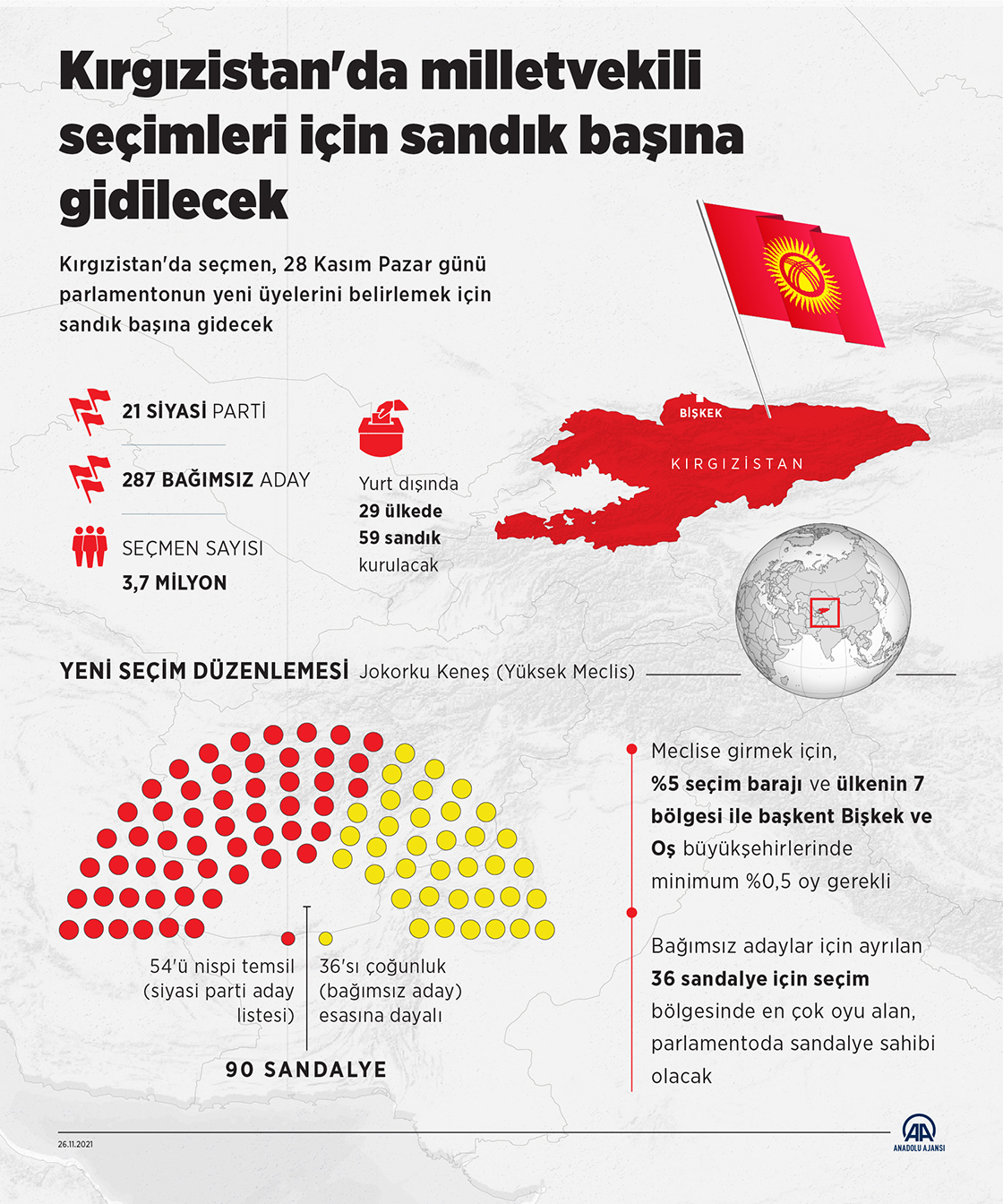 Kırgızistan'da milletvekili seçimleri için sandık başına gidilecek

Kırgızistan'da seçmen, 28 Kasım Pazar günü parlamentonun yeni üyelerini belirlemek için sandık başına gidecek

21 SİYASİ PARTİ

287 BAĞIMSIZ ADAY

SEÇMEN SAYISI 3,7 MİLYON

Yurt dışında 29 ülkede 59 sandık kurulacak

BİŞKEK

KIRGIZİSTAN

YENİ SEÇİM DÜZENLEMESİ Jokorku Keneş (Yüksek Meclis)

54'ü nispi temsil (siyasi parti aday listesi)

36'sı çoğunluk (bağımsız aday) esasına dayalı

90 SANDALYE

Meclise girmek için, %5 seçim barajı ve ülkenin 7 bölgesi ile başkent Bişkek ve Oş büyükşehirlerinde minimum %0,5 oy gerekli

Bağımsız adaylar için ayrılan 36 sandalye için seçim bölgesinde en çok oyu alan, parlamentoda sandalye sahibi olacak

26.11.2021

AA ANADOLU AJANSI