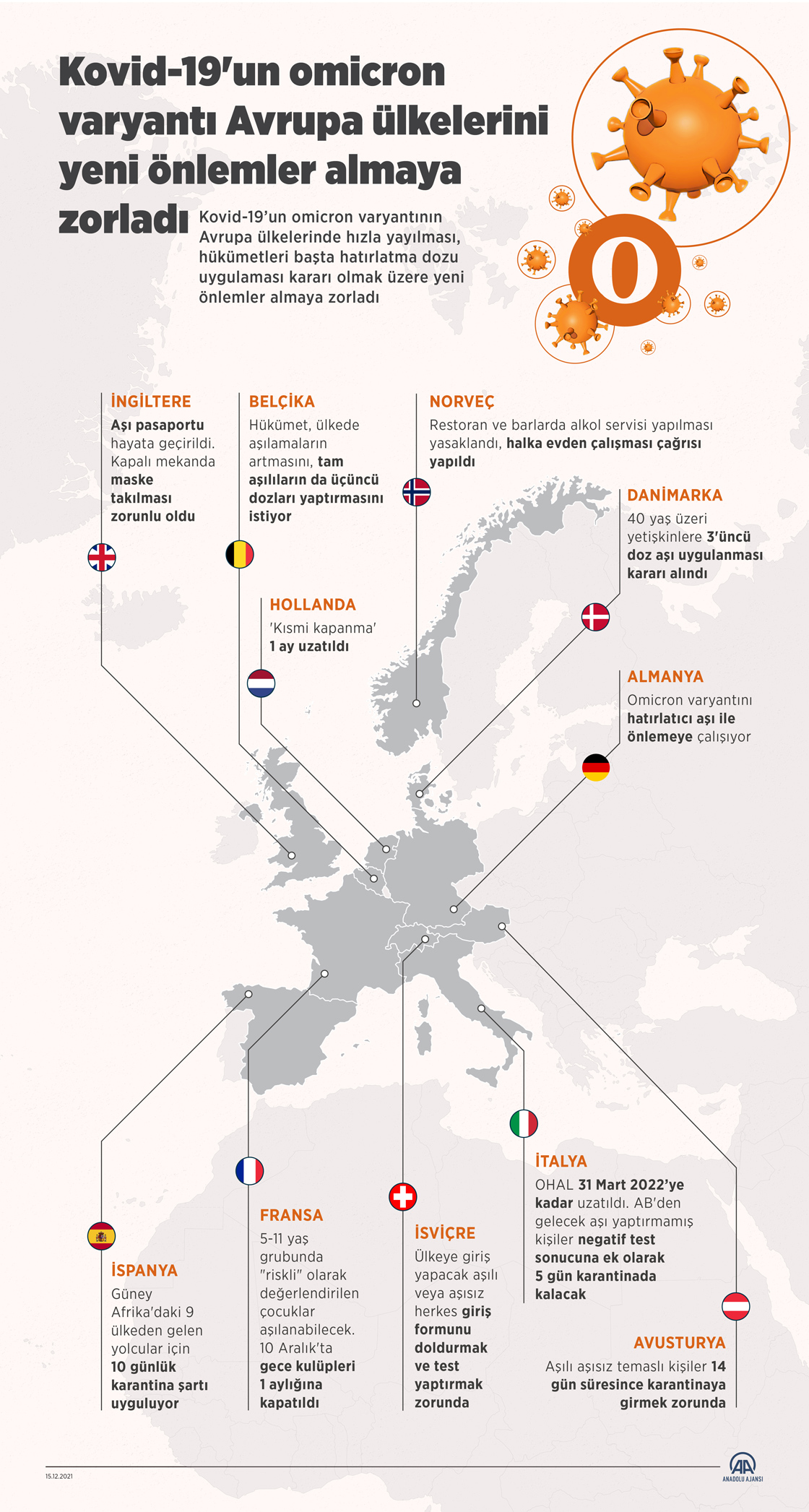 Kovid-19'un omicron varyantı Avrupa ülkelerini yeni önlemler almaya zorladı

Kovid-19'un omicron varyantının Avrupa ülkelerinde hızla yayılması, hükümetleri başta hatırlatma dozu uygulaması kararı olmak üzere yeni önlemler almaya zorladı

O

İNGİLTERE
Aşı pasaportu hayata geçirildi. Kapalı mekanda maske takılması zorunlu oldu

BELÇİKA
Hükümet, ülkede aşılamaların artmasını, tam aşılıların da üçüncü dozları yaptırmasını istiyor

NORVEÇ
Restoran ve barlarda alkol servisi yapılması yasaklandı, halka evden çalışması çağrısı yapıldı

DANİMARKA
40 yaş üzeri yetişkinlere 3'üncü doz aşı uygulanması kararı alındı

HOLLANDA
'Kısmi kapanma' 1 ay uzatıldı

ALMANYA
Omicron varyantını hatırlatıcı aşı ile önlemeye çalışıyor

İTALYA
OHAL 31 Mart 2022'ye kadar uzatıldı. AB'den gelecek aşı yaptırmamış kişiler negatif test sonucuna ek olarak 5 gün karantinada kalacak

FRANSA
5-11 yaş grubunda "riskli" olarak değerlendirilen çocuklar aşılanabilecek. 10 Aralık'ta gece kulüpleri 1 aylığına kapatıldı

İSVİÇRE
Ülkeye giriş yapacak aşılı veya aşısız herkes giriş formunu doldurmak ve test yaptırmak zorunda

İSPANYA
Güney Afrika'daki 9 ülkeden gelen yolcular için 10 günlük karantina şartı uyguluyor

AVUSTURYA
Aşılı aşısız temaslı kişiler 14 gün süresince karantinaya girmek zorunda

15.12.2021

AA
ANADOLU AJANSI