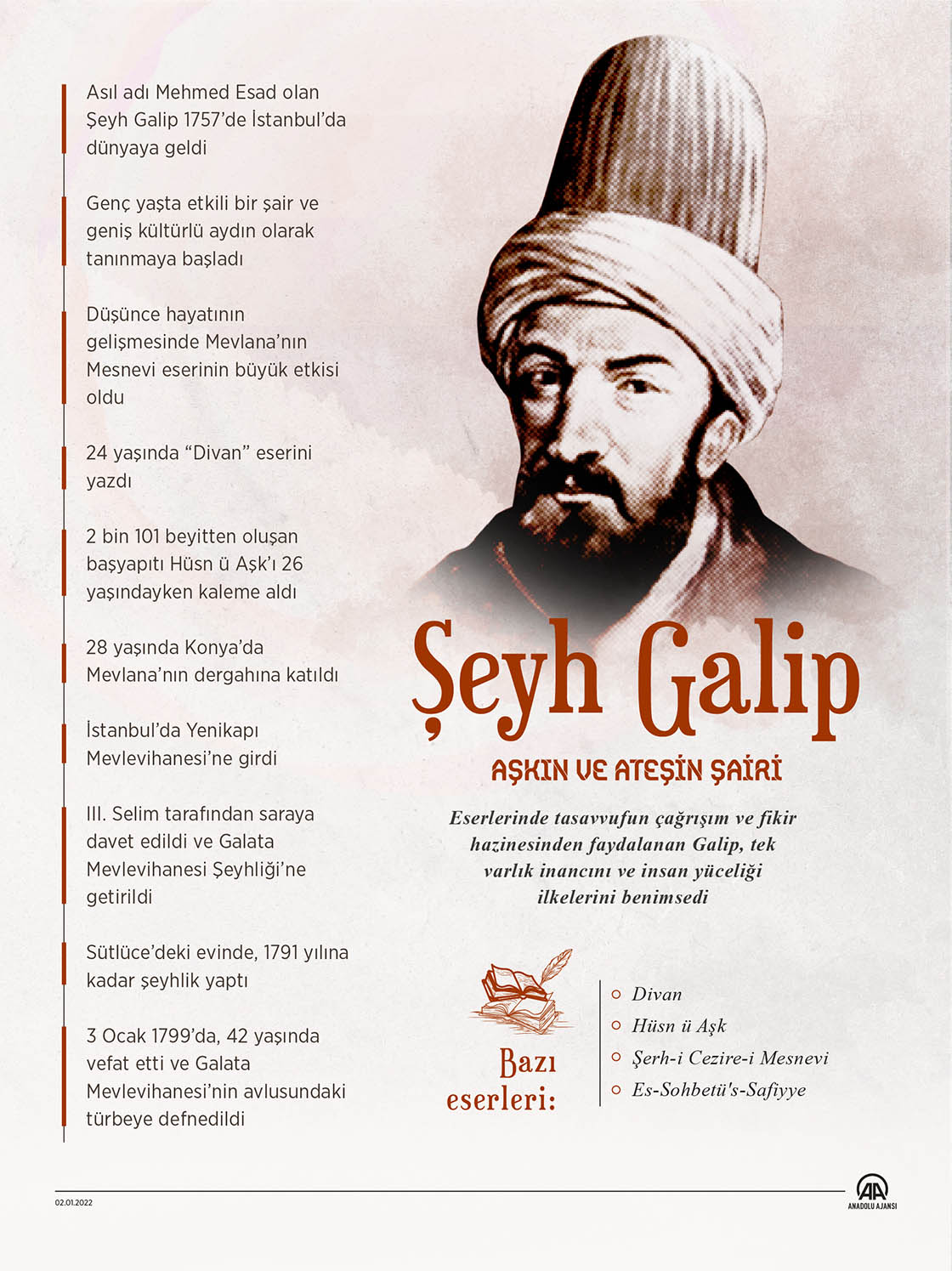 Asıl adı Mehmed Esad olan Şeyh Galip 1757'de İstanbul'da dünyaya geldi

Genç yaşta etkili bir şair ve geniş kültürlü aydın olarak tanınmaya başladı

Düşünce hayatının gelişmesinde Mevlana'nın Mesnevi eserinin büyük etkisi oldu

24 yaşında "Divan" eserini yazdı

2 bin 101 beyitten oluşan başyapıtı Hüsn ü Aşk'ı 26 yaşındayken kaleme aldı

28 yaşında Konya'da Mevlana'nın dergahına katıldı

İstanbul'da Yenikapı Mevlevihanesi'ne girdi

III. Selim tarafından saraya davet edildi ve Galata Mevlevihanesi Şeyhliği'ne getirildi

Sütlüce'deki evinde, 1791 yılına kadar şeyhlik yaptı

3 Ocak 1799'da, 42 yaşında vefat etti ve Galata Mevlevihanesi'nin avlusundaki türbeye defnedildi

Şeyh Galip

AŞKIN VE ATEŞİN ŞAİRİ

Eserlerinde tasavvufun çağrışım ve fikir hazinesinden faydalanan Galip, tek varlık inancını ve insan yüceliği ilkelerini benimsedi

Bazı eserleri:

Divan
Hüsn ü Aşk
Şerh-i Cezire-i Mesnevi
Es-Sohbetü's-Safiyye

02.01.2022

AA ANADOLU AJANSI