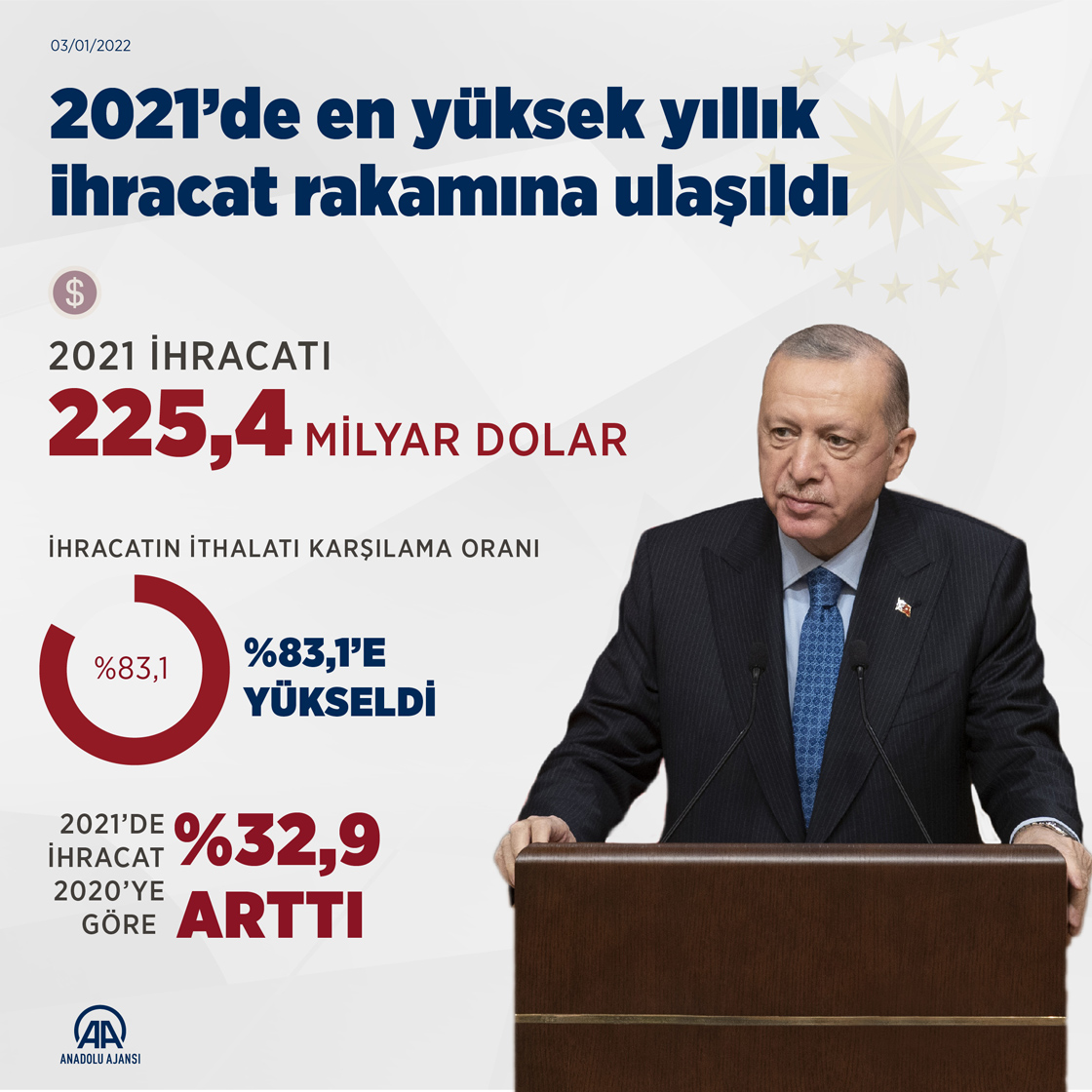 03/01/2022

2021'de en yüksek yıllık ihracat rakamına ulaşıldı

$

2021 İHRACATI
225,4 MİLYAR DOLAR

İHRACATIN İTHALATI KARŞILAMA ORANI

%83,1

%83,1'E YÜKSELDİ

2021'DE İHRACAT 2020'YE GÖRE %32,9 ARTTI

AA
ANADOLU AJANSI