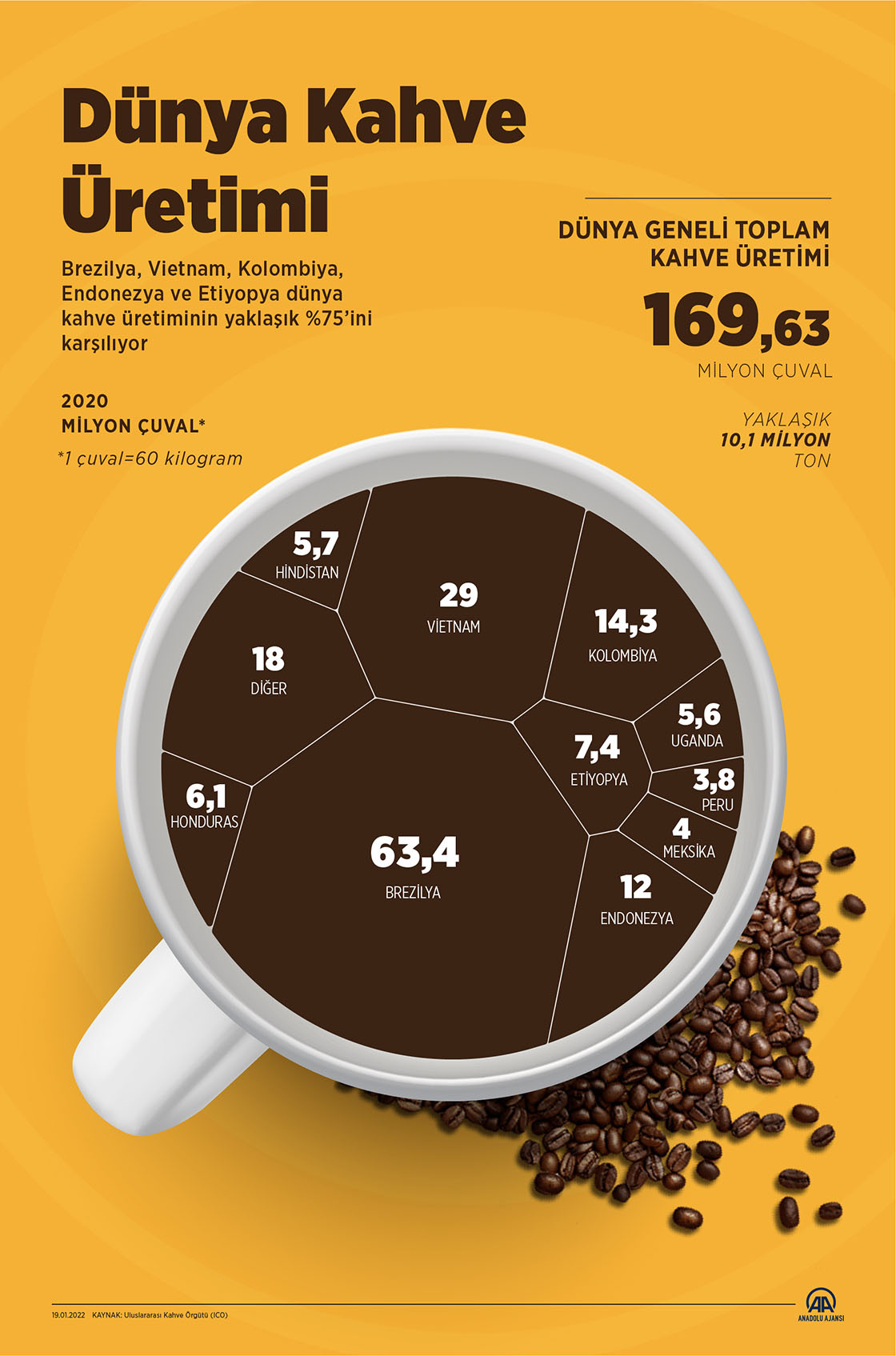 Dünya Kahve Üretimi

Brezilya, Vietnam, Kolombiya, Endonezya ve Etiyopya dünya kahve üretiminin yaklaşık %75'ini karşılıyor

2020
MİLYON ÇUVAL*
*1 çuval=60 kilogram

DÜNYA GENELİ TOPLAM KAHVE ÜRETİMİ
169,63
MİLYON ÇUVAL

YAKLAŞIK
10,1 MİLYON
TON

5,7
HİNDİSTAN

29
VİETNAM

14,3
KOLOMBİYA

18
DİĞER

5,6
UGANDA

7,4
ETİYOPYA

3,8
PERU

6,1
HONDURAS

4
MEKSİKA

63,4
BREZİLYA

12
ENDONEZYA

19.01.2022 KAYNAK: Uluslararası Kahve Örgütü (ICO)

AA
ANADOLU AJANSI