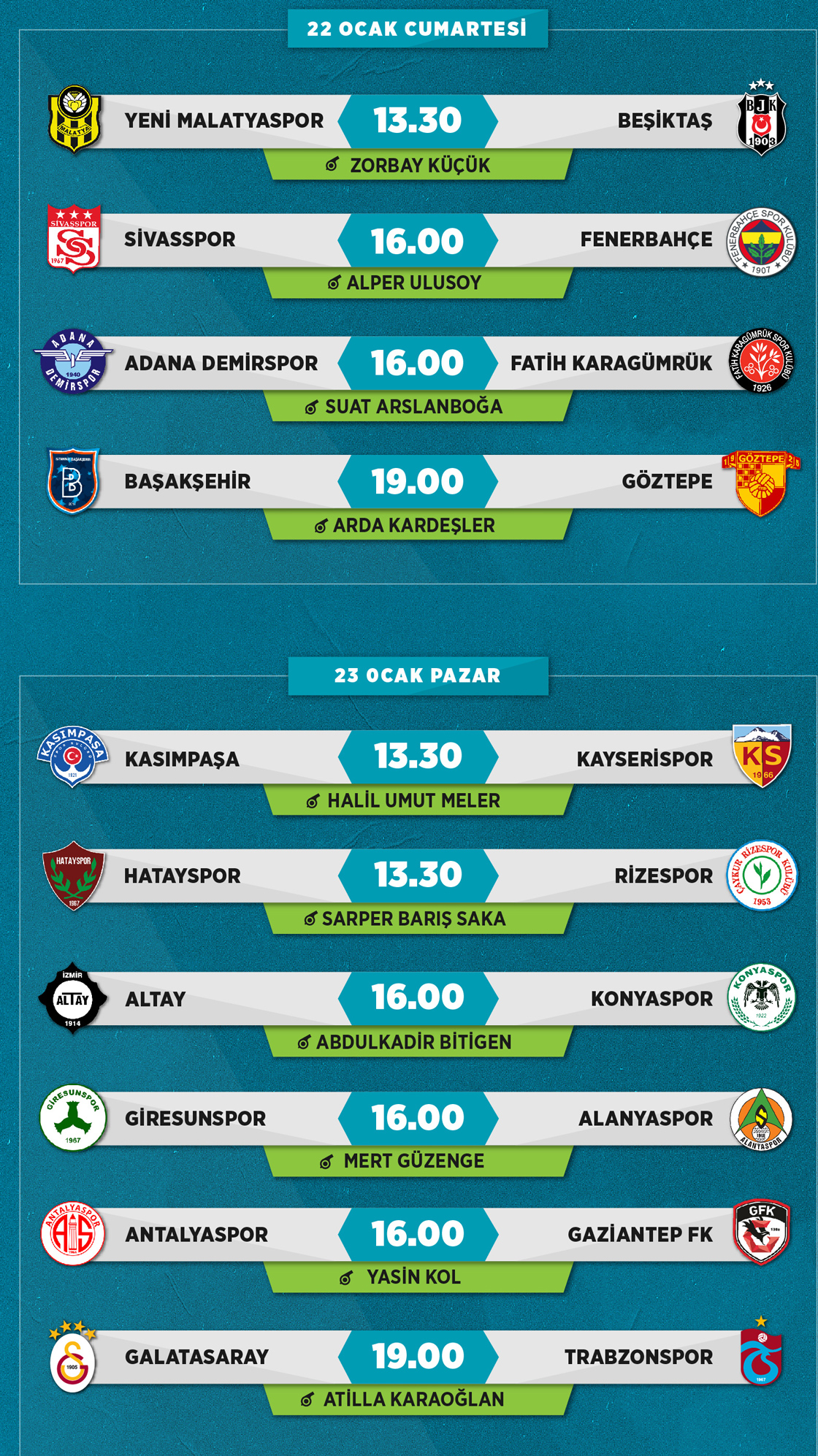 22 OCAK CUMARTESİ

YENİ MALATYASPOR 13.30 BEŞİKTAŞ
ZORBAY KÜÇÜK

SİVASSPOR 16.00 FENERBAHÇE
ALPER ULUSOY

ADANA DEMİRSPOR 16.00 FATİH KARAGÜMRÜK
SUAT ARSLANBOĞA

BAŞAKŞEHİR 19.00 GÖZTEPE
ARDA KARDEŞLER

23 OCAK PAZAR

KASIMPAŞA 13.30 KAYSERİSPOR
HALİL UMUT MELER

HATAYSPOR 13.30 RİZESPOR
SARPER BARIŞ SAKA

ALTAY 16.00 KONYASPOR
ABDULKADİR BİTİGEN

GİRESUNSPOR 16.00 ALANYASPOR
MERT GÜZENGE

ANTALYASPOR 16.00 GAZİANTEP FK
YASİN KOL

GALATASARAY 19.00 TRABZONSPOR
ATİLLA KARAOĞLAN