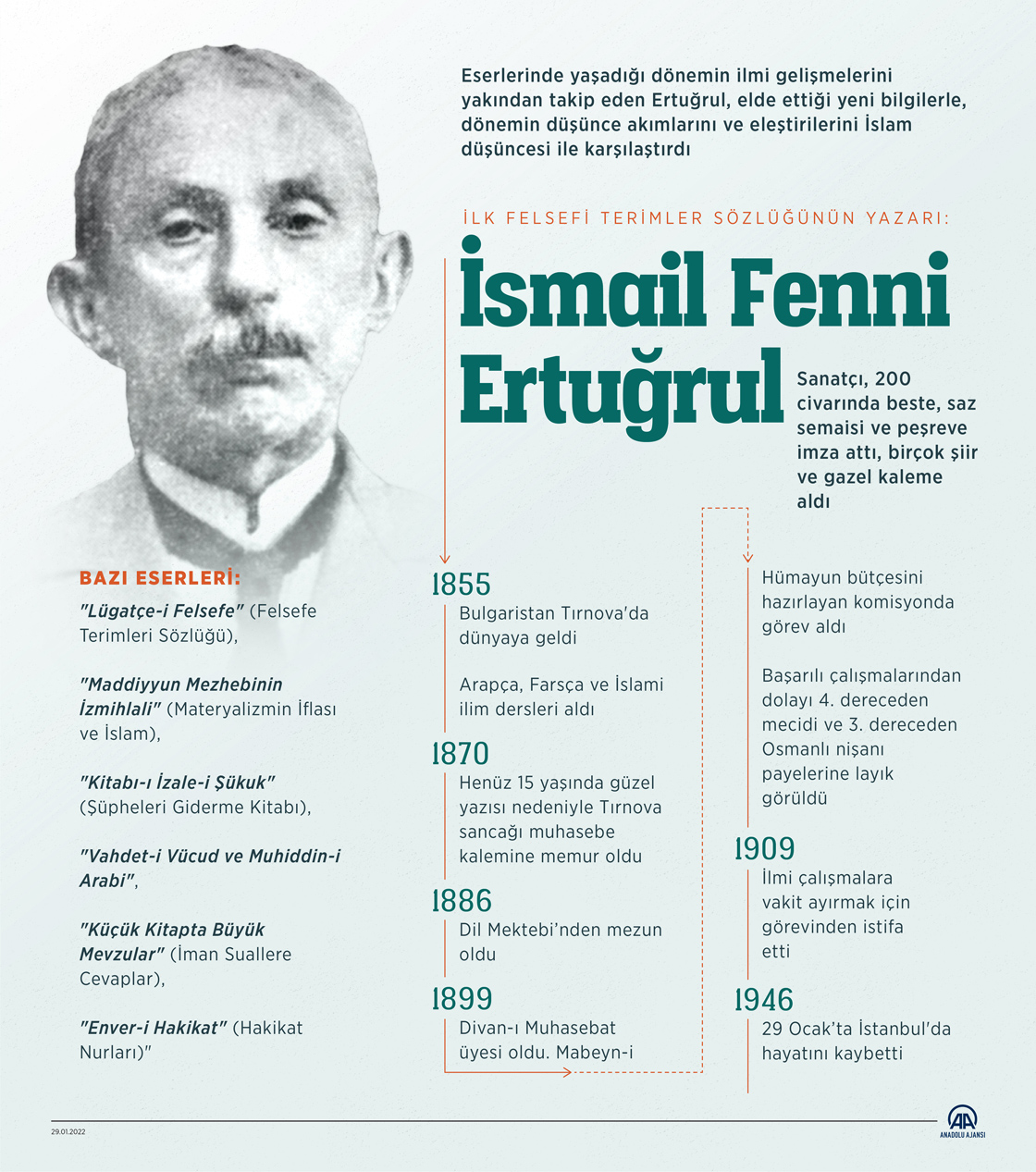 Eserlerinde yaşadığı dönemin ilmi gelişmelerini yakından takip eden Ertuğrul, elde ettiği yeni bilgilerle, dönemin düşünce akımlarını ve eleştirilerini İslam düşüncesi ile karşılaştırdı

İLK FELSEFİ TERİMLER SÖZLÜĞÜNÜN YAZARI:

İsmail Fenni Ertuğrul

Sanatçı, 200 civarında beste, saz semaisi ve peşreve imza attı, birçok şiir ve gazel kaleme aldı

BAZI ESERLERİ:

"Lügatçe-i Felsefe" (Felsefe Terimleri Sözlüğü),

"Maddiyyun Mezhebinin İzmihlali" (Materyalizmin İflası ve İslam),

"Kitabı-ı İzale-i Şükuk" (Şüpheleri Giderme Kitabı),

"Vahdet-i Vücud ve Muhiddin-i Arabi",

"Küçük Kitapta Büyük Mevzular" (İman Suallere Cevaplar),

"Enver-i Hakikat" (Hakikat Nurları)"

1855
Bulgaristan Tırnova'da dünyaya geldi

Arapça, Farsça ve İslami ilim dersleri aldı

1870
Henüz 15 yaşında güzel yazısı nedeniyle Tırnova sancağı muhasebe kalemine memur oldu

1886
Dil Mektebi'nden mezun oldu

1899
Divan-ı Muhasebat üyesi oldu. Mabeyn-i

Hümayun bütçesini hazırlayan komisyonda görev aldı

Başarılı çalışmalarından dolayı 4. dereceden mecidi ve 3. dereceden Osmanlı nişanı payelerine layık görüldü

1909
İlmi çalışmalara vakit ayırmak için görevinden istifa etti

1946
29 Ocak'ta İstanbul'da hayatını kaybetti

29.01.2022

AA
ANADOLU AJANSI