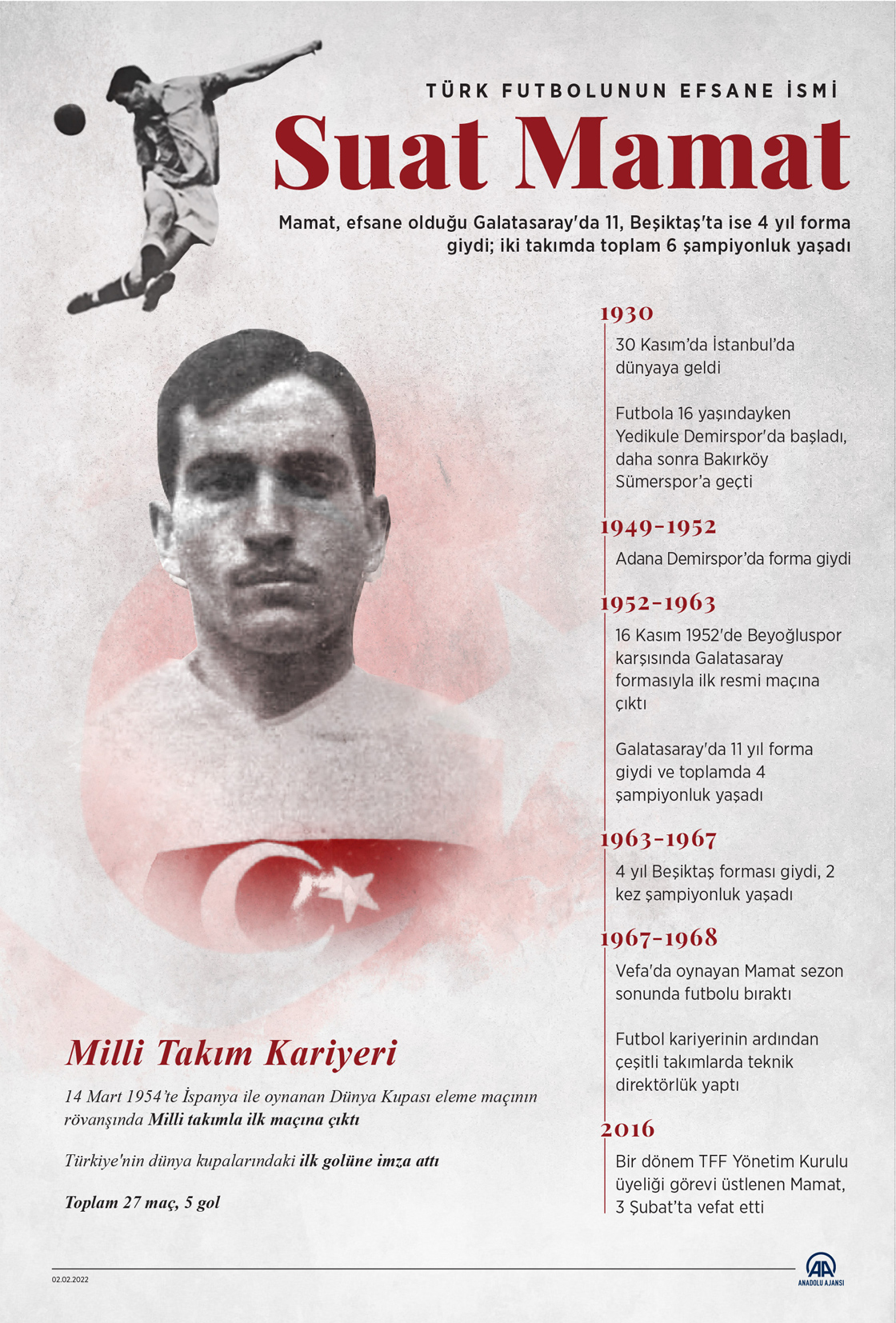 TÜRK FUTBOLUNUN EFSANE İSMİ

Suat Mamat

Mamat, efsane olduğu Galatasaray'da 11, Beşiktaş'ta ise 4 yıl forma giydi; iki takımda toplam 6 şampiyonluk yaşadı

1930

30 Kasım'da İstanbul'da dünyaya geldi

Futbola 16 yaşındayken Yedikule Demirspor'da başladı, daha sonra Bakırköy Sümerspor'a geçti

1949-1952

Adana Demirspor'da forma giydi

1952-1963

16 Kasım 1952'de Beyoğluspor karşısında Galatasaray formasıyla ilk resmi maçına çıktı

Galatasaray'da 11 yıl forma giydi ve toplamda 4 şampiyonluk yaşadı

1963-1967

4 yıl Beşiktaş forması giydi, 2 kez şampiyonluk yaşadı

1967-1968

Vefa'da oynayan Mamat sezon sonunda futbolu bıraktı

Futbol kariyerinin ardından çeşitli takımlarda teknik direktörlük yaptı

2016

Bir dönem TFF Yönetim Kurulu üyeliği görevi üstlenen Mamat, 3 Şubat'ta vefat etti

Milli Takım Kariyeri

14 Mart 1954'te İspanya ile oynanan Dünya Kupası eleme maçının rövanşında Milli takımla ilk maçına çıktı

Türkiye'nin dünya kupalarındaki ilk golüne imza attı

Toplam 27 maç, 5 gol

02.02.2022

AA ANADOLU AJANSI