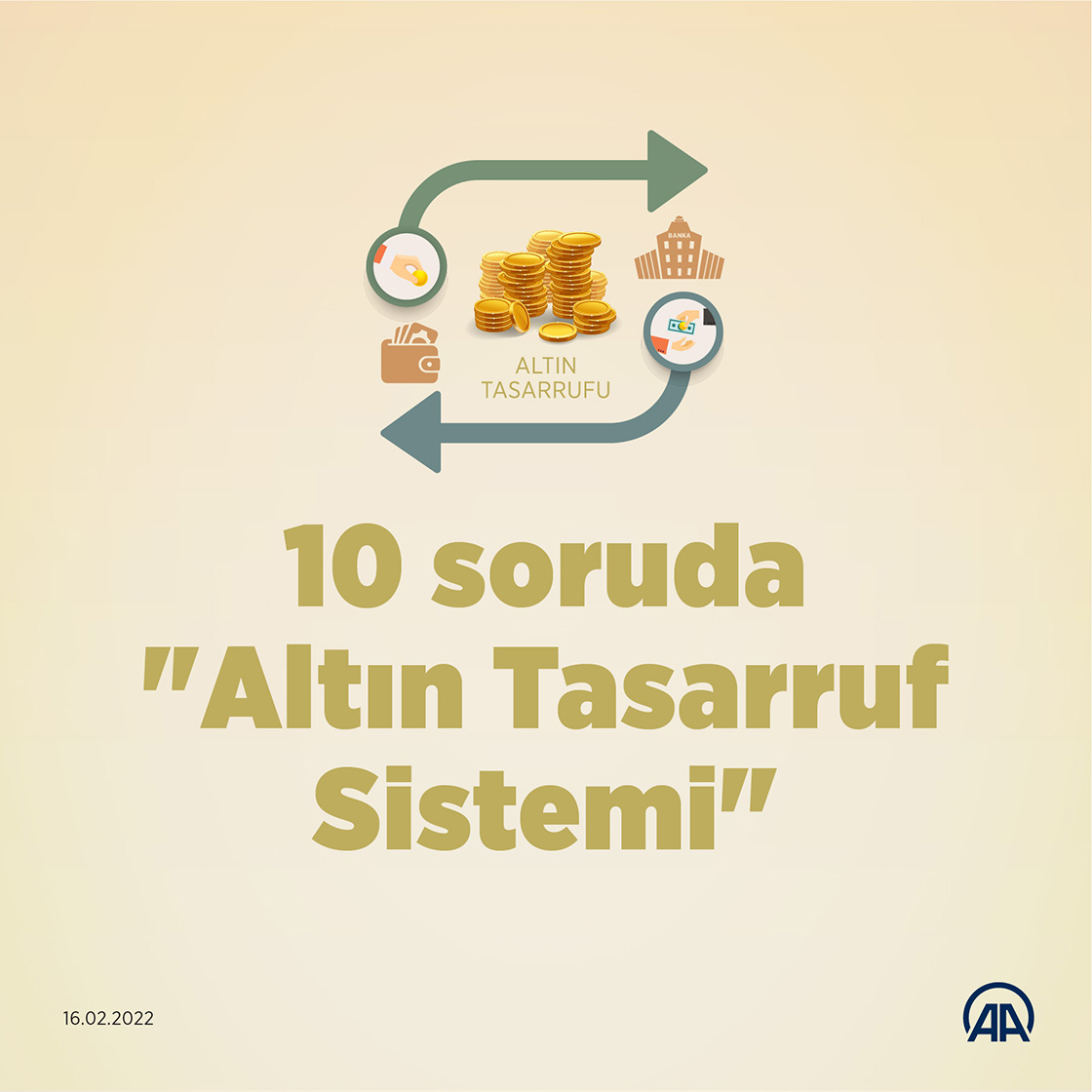 BANKA

ALTIN TASARRUFU

10 soruda "Altın Tasarruf Sistemi"

16.02.2022

AA