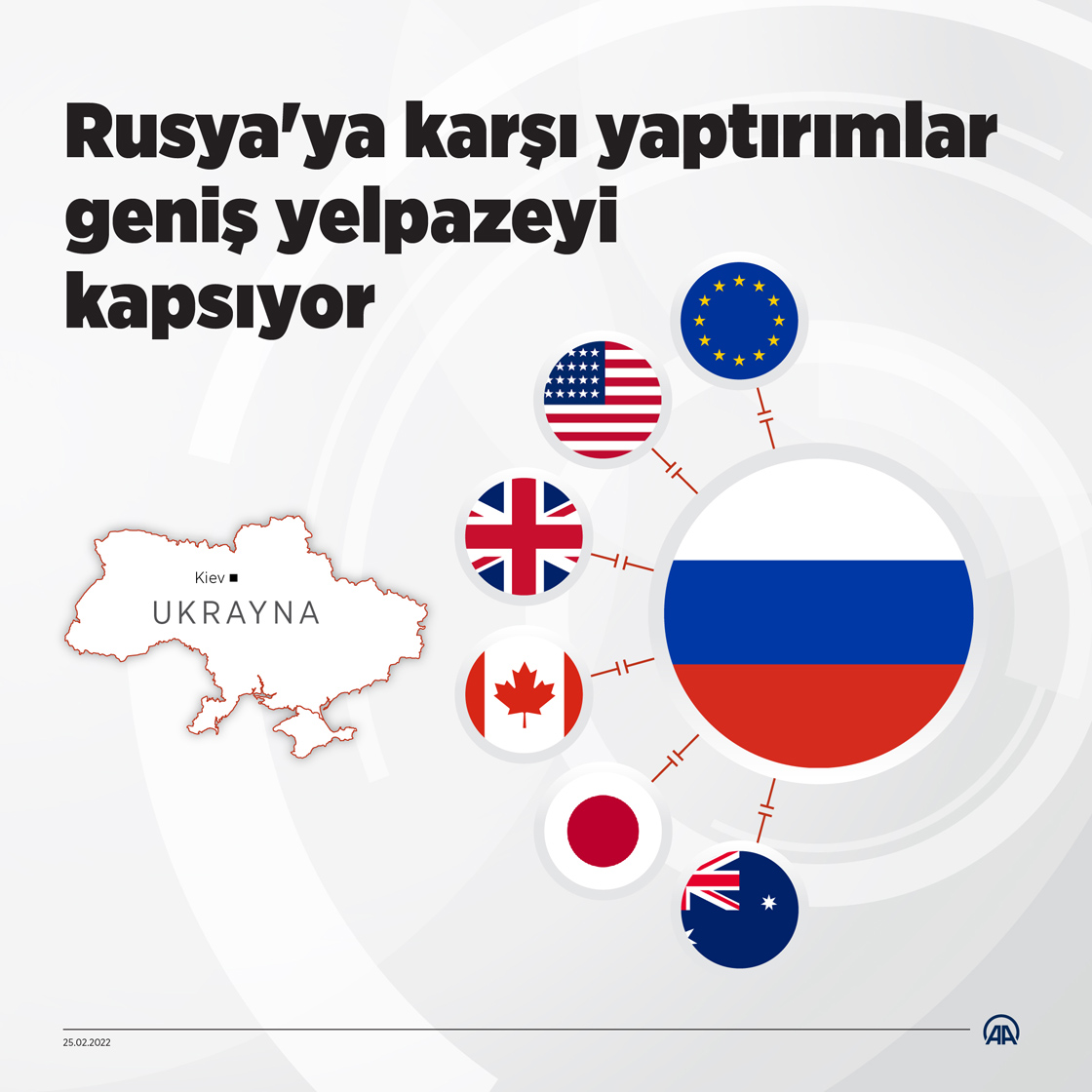 Rusya'ya karşı yaptırımlar geniş yelpazeyi kapsıyor

Kiev

UKRAYNA

25.02.2022

AA