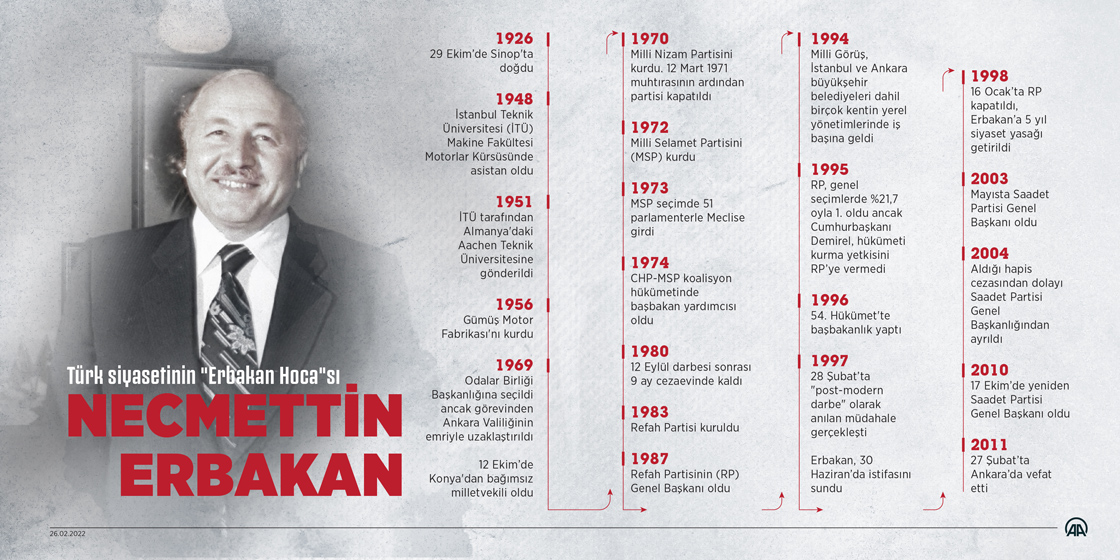 Türk siyasetinin "Erbakan Hoca"sı

NECMETTİN ERBAKAN

1926
29 Ekim'de Sinop'ta doğdu

1948
İstanbul Teknik Üniversitesi (İTÜ) Makine Fakültesi Motorlar Kürsüsünde asistan oldu

1951
İTÜ tarafından Almanya'daki Aachen Teknik Üniversitesine gönderildi

1956
Gümüş Motor Fabrikası'nı kurdu

1969
Odalar Birliği Başkanlığına seçildi ancak görevinden Ankara Valiliğinin emriyle uzaklaştırıldı

12 Ekim'de Konya'dan bağımsız milletvekili oldu

1970
Milli Nizam Partisini kurdu. 12 Mart 1971 muhtırasının ardından partisi kapatıldı

1972
Milli Selamet Partisini (MSP) kurdu

1973
MSP seçimde 51 parlamenterle Meclise girdi

1974
CHP-MSP koalisyon hükümetinde başbakan yardımcısı oldu

1980
12 Eylül darbesi sonrası 9 ay cezaevinde kaldı

1983
Refah Partisi kuruldu

1987
Refah Partisinin (RP) Genel Başkanı oldu

1994
Milli Görüş, İstanbul ve Ankara büyükşehir belediyeleri dahil birçok kentin yerel yönetimlerinde iş başına geldi

1995
RP, genel seçimlerde %21,7 oyla 1. oldu ancak Cumhurbaşkanı Demirel, hükümeti kurma yetkisini RP'ye vermedi

1996
54. Hükümet'te başbakanlık yaptı

1997
28 Şubat'ta "post-modern darbe" olarak anılan müdahale gerçekleşti

Erbakan, 30 Haziran'da istifasını sundu

1998
16 Ocak'ta RP kapatıldı, Erbakan'a 5 yıl siyaset yasağı getirildi

2003
Mayısta Saadet Partisi Genel Başkanı oldu

2004
Aldığı hapis cezasından dolayı Saadet Partisi Genel Başkanlığından ayrıldı

2010
17 Ekim'de yeniden Saadet Partisi Genel Başkanı oldu

2011
27 Şubat'ta Ankara'da vefat etti

26.02.2022

AA