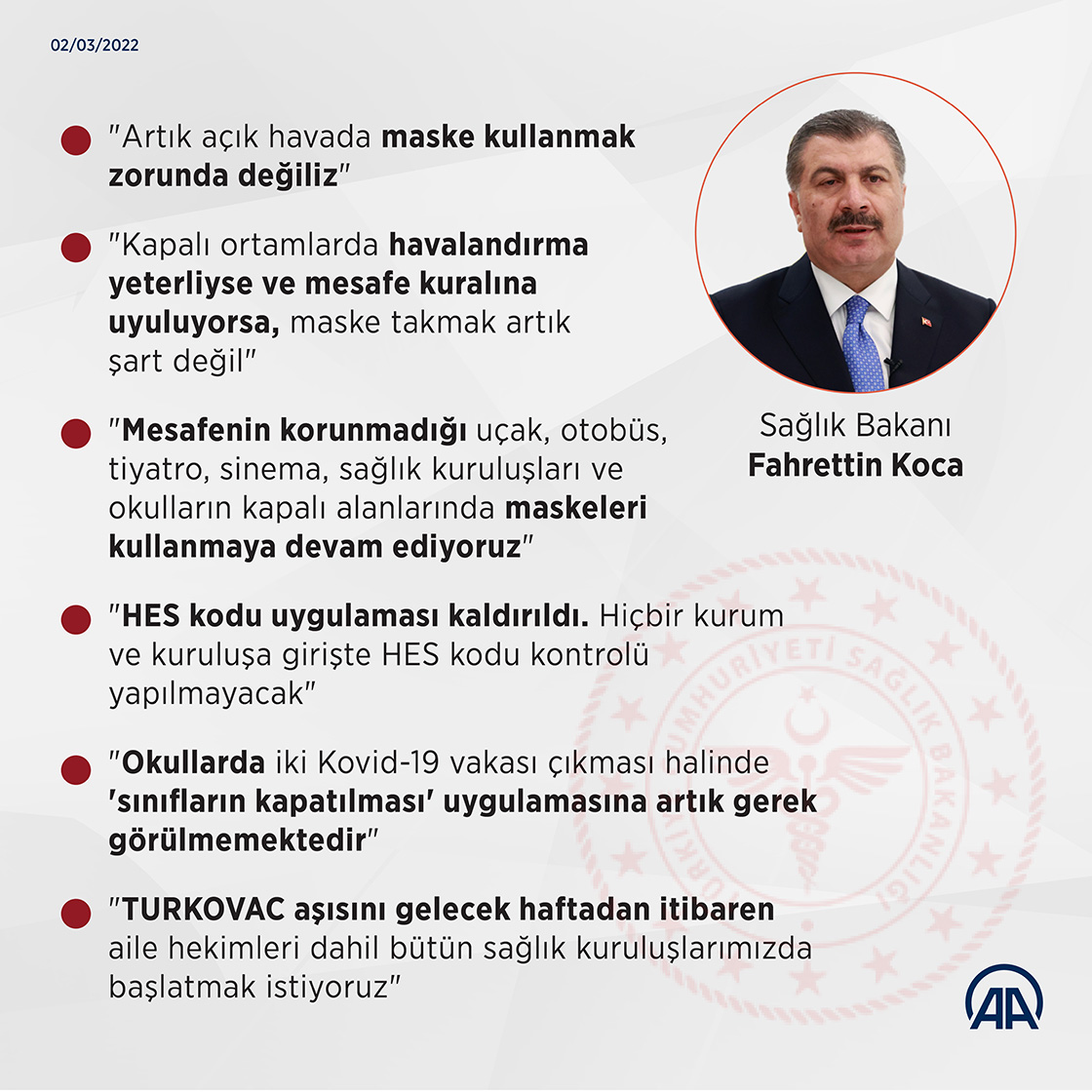 02/03/2022

"Artık açık havada maske kullanmak zorunda değiliz"

"Kapalı ortamlarda havalandırma yeterliyse ve mesafe kuralına uyuluyorsa, maske takmak artık şart değil"

"Mesafenin korunmadığı uçak, otobüs, tiyatro, sinema, sağlık kuruluşları ve okulların kapalı alanlarında maskeleri kullanmaya devam ediyoruz"

"HES kodu uygulaması kaldırıldı. Hiçbir kurum ve kuruluşa girişte HES kodu kontrolü yapılmayacak"

"Okullarda iki Kovid-19 vakası çıkması halinde 'sınıfların kapatılması' uygulamasına artık gerek görülmemektedir"

"TURKOVAC aşısını gelecek haftadan itibaren aile hekimleri dahil bütün sağlık kuruluşlarımızda başlatmak istiyoruz"

Sağlık Bakanı
Fahrettin Koca

TÜRKİYE CUMHURİYETİ SAĞLIK BAKANLIĞI

AA