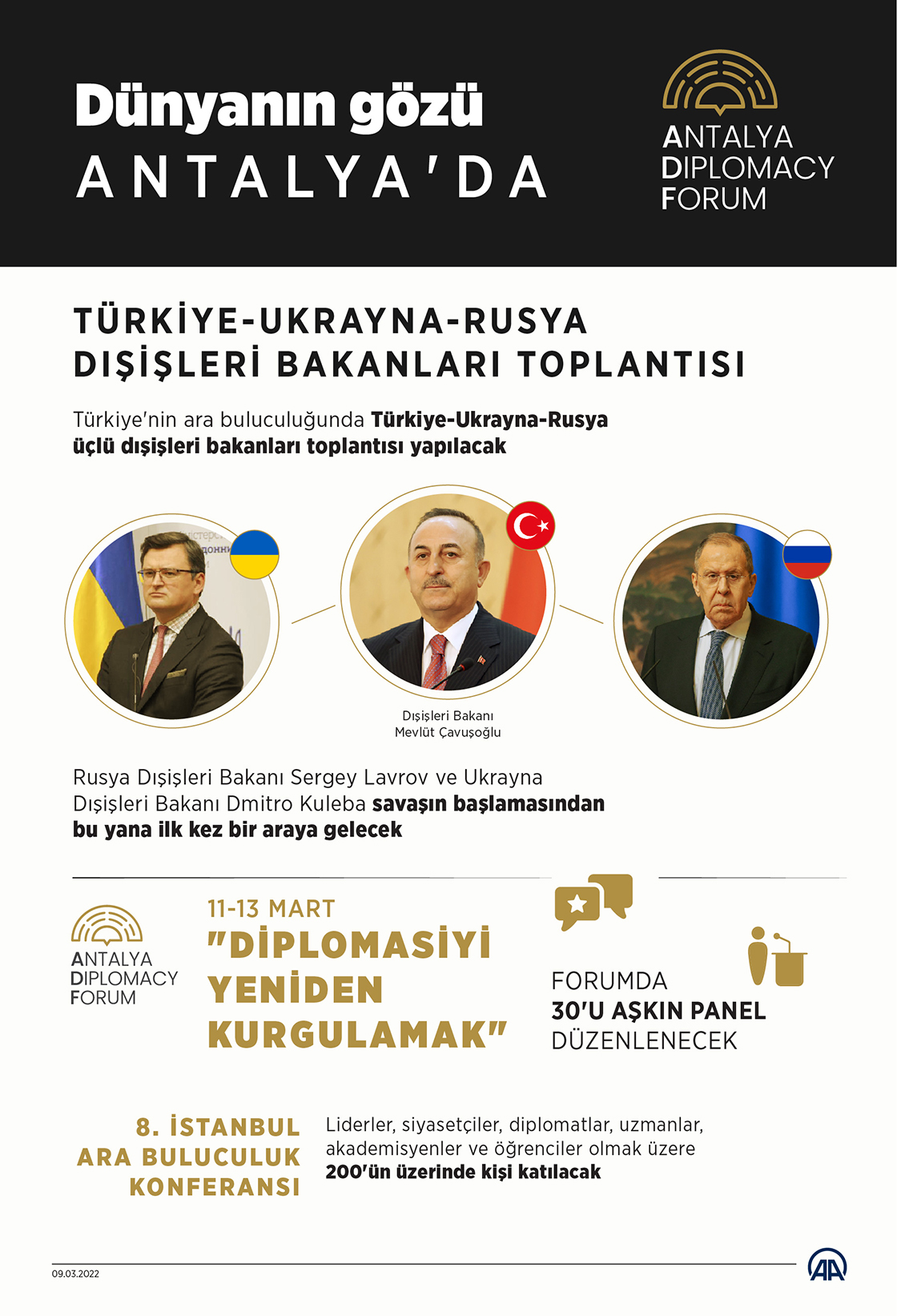 Dünyanın gözü
ANTALYA'DA

ANTALYA
DIPLOMACY
FORUM

TÜRKİYE-UKRAYNA-RUSYA
DIŞİŞLERİ BAKANLARI TOPLANTISI

Türkiye'nin ara buluculuğunda Türkiye-Ukrayna-Rusya üçlü dışişleri bakanları toplantısı yapılacak

Dışişleri Bakanı
Mevlüt Çavuşoğlu

Rusya Dışişleri Bakanı Sergey Lavrov ve Ukrayna Dışişleri Bakanı Dmitro Kuleba savaşın başlamasından bu yana ilk kez bir araya gelecek

ANTALYA
DIPLOMACY
FORUM

11-13 MART
"DİPLOMASİYİ YENİDEN KURGULAMAK"

FORUMDA
30'U AŞKIN PANEL
DÜZENLENECEK

8. İSTANBUL
ARA BULUCULUK
KONFERANSI

Liderler, siyasetçiler, diplomatlar, uzmanlar, akademisyenler ve öğrenciler olmak üzere 200'ün üzerinde kişi katılacak

09.03.2022

AA