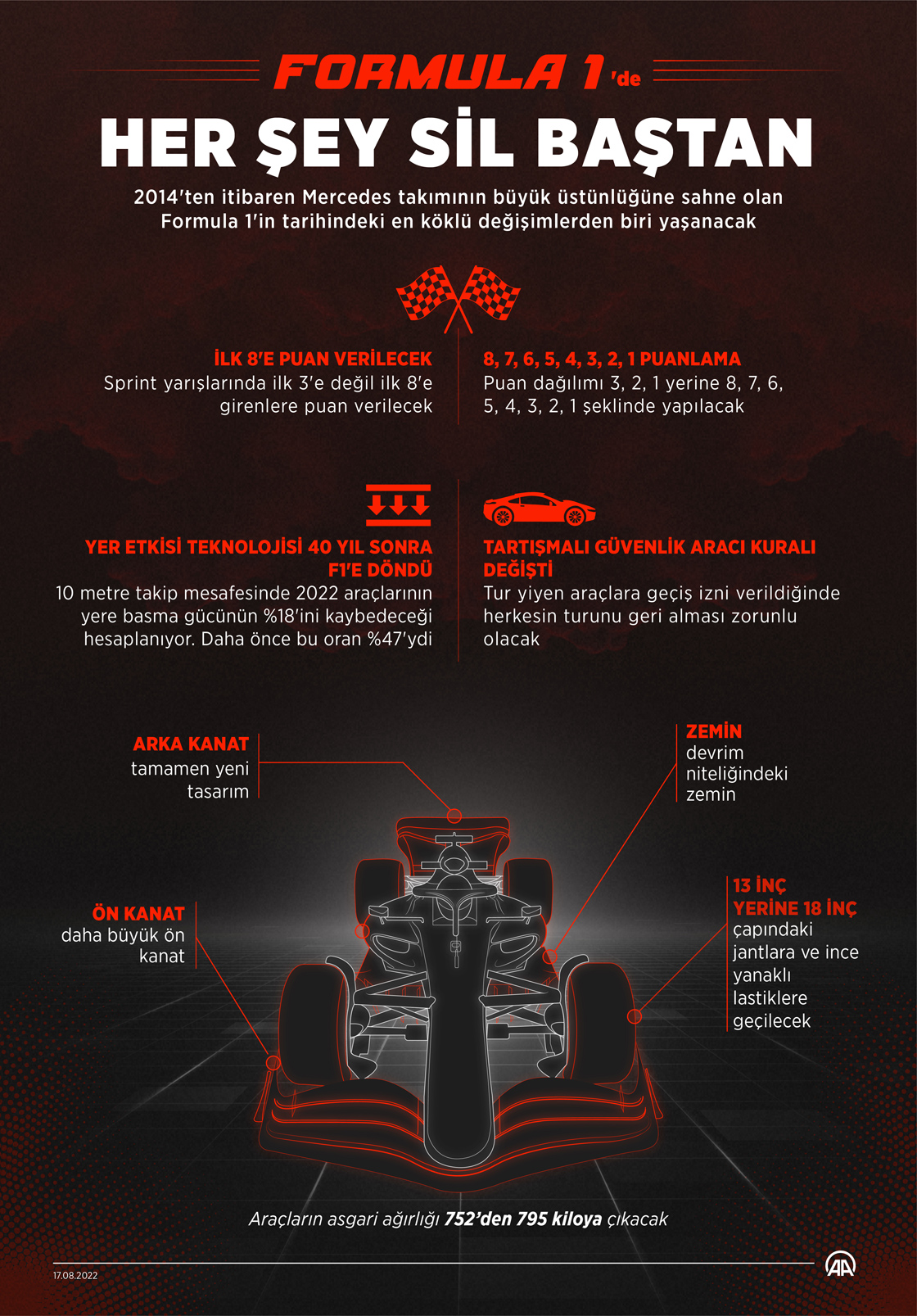 FORMULA 1'de

HER ŞEY SİL BAŞTAN

2014'ten itibaren Mercedes takımının büyük üstünlüğüne sahne olan Formula 1'in tarihindeki en köklü değişimlerden biri yaşanacak

İLK 8'E PUAN VERİLECEK
Sprint yarışlarında ilk 3'e değil ilk 8'e girenlere puan verilecek

8, 7, 6, 5, 4, 3, 2, 1 PUANLAMA
Puan dağılımı 3, 2, 1 yerine 8, 7, 6, 5, 4, 3, 2, 1 şeklinde yapılacak

YER ETKİSİ TEKNOLOJİSİ 40 YIL SONRA F1'E DÖNDÜ
10 metre takip mesafesinde 2022 araçlarının yere basma gücünün %18'ini kaybedeceği hesaplanıyor. Daha önce bu oran %47'ydi

TARTIŞMALI GÜVENLİK ARACI KURALI DEĞİŞTİ
Tur yiyen araçlara geçiş izni verildiğinde herkesin turunu geri alması zorunlu olacak

ARKA KANAT
tamamen yeni tasarım

ZEMİN
devrim niteliğindeki zemin

ÖN KANAT
daha büyük ön kanat

13 İNÇ YERİNE 18 İNÇ
çapındaki jantlara ve ince yanaklı lastiklere geçilecek

Araçların asgari ağırlığı 752'den 795 kiloya çıkacak

17.08.2022

AA