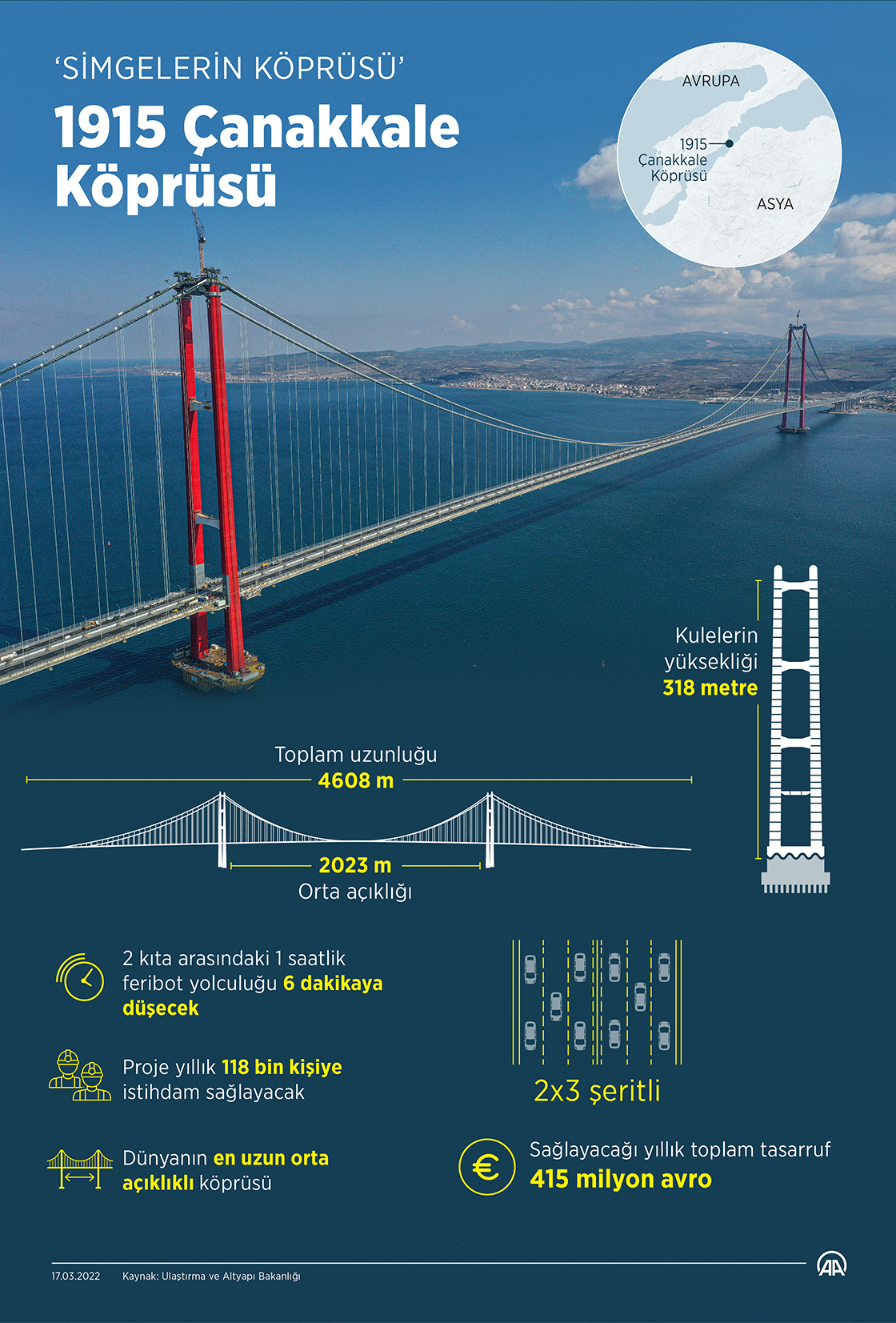 ‘SİMGELERİN KÖPRÜSÜ’

1915 Çanakkale Köprüsü

AVRUPA

1915 Çanakkale Köprüsü

ASYA

Kulelerin yüksekliği 318 metre

Toplam uzunluğu 4608 m

2023 m Orta açıklığı

2 kıta arasındaki 1 saatlik feribot yolculuğu 6 dakikaya düşecek

Proje yıllık 118 bin kişiye istihdam sağlayacak

Dünyanın en uzun orta açıklıklı köprüsü

2x3 şeritli

€

Sağlayacağı yıllık toplam tasarruf 415 milyon avro

17.03.2022 Kaynak: Ulaştırma ve Altyapı Bakanlığı

AA