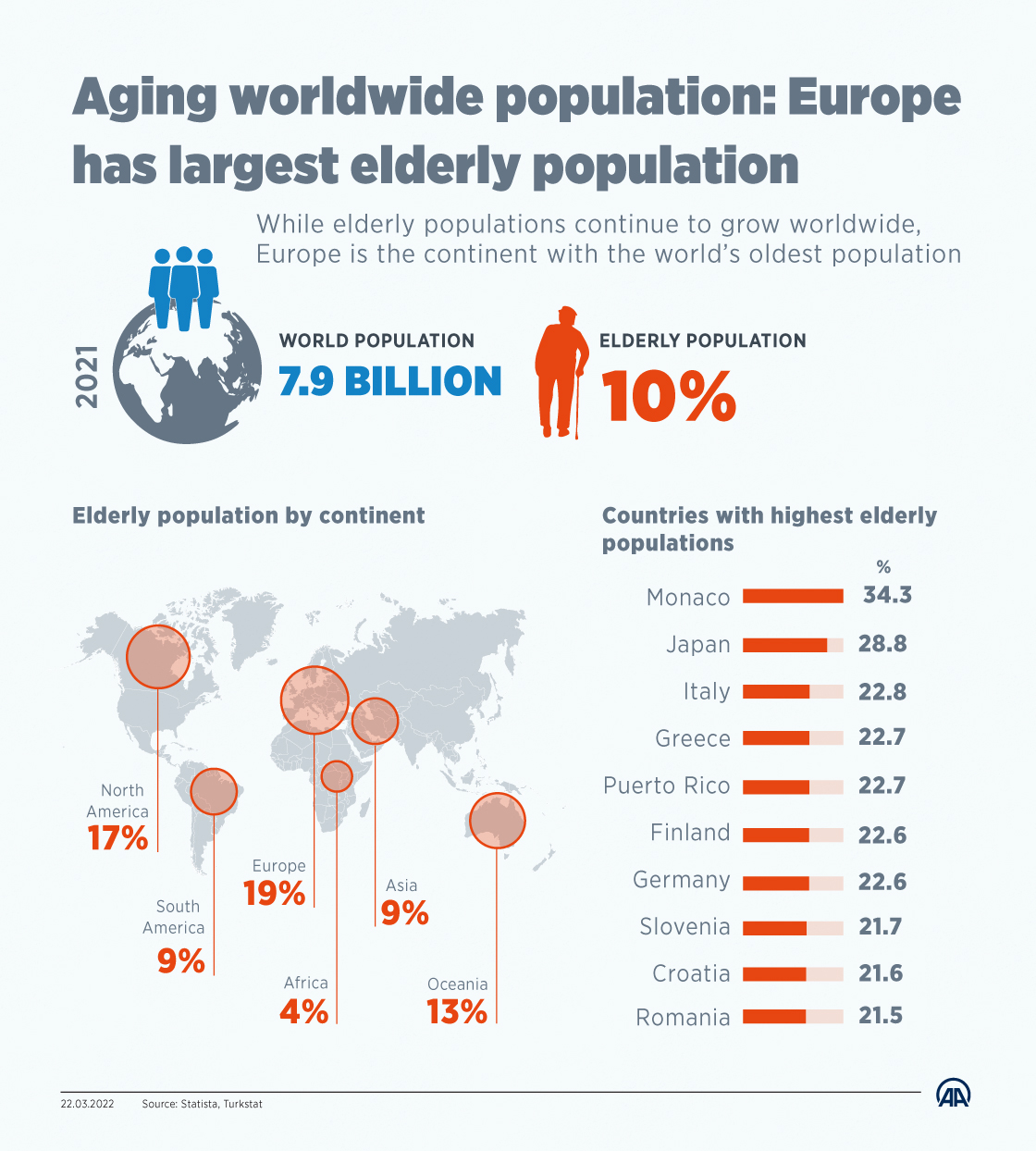 Aging worldwide population: Europe has largest elderly population

While elderly populations continue to grow worldwide, Europe is the continent with the world's oldest population

2021

WORLD POPULATION
7.9 BILLION

ELDERLY POPULATION
10%

Elderly population by continent

North America
17%

South America
9%

Europe
19%

Africa
4%

Asia
9%

Oceania
13%

Countries with highest elderly populations

| | % |
|---|---|
| Monaco | 34.3 |
| Japan | 28.8 |
| Italy | 22.8 |
| Greece | 22.7 |
| Puerto Rico | 22.7 |
| Finland | 22.6 |
| Germany | 22.6 |
| Slovenia | 21.7 |
| Croatia | 21.6 |
| Romania | 21.5 |

22.03.2022 Source: Statista, Turkstat

AA