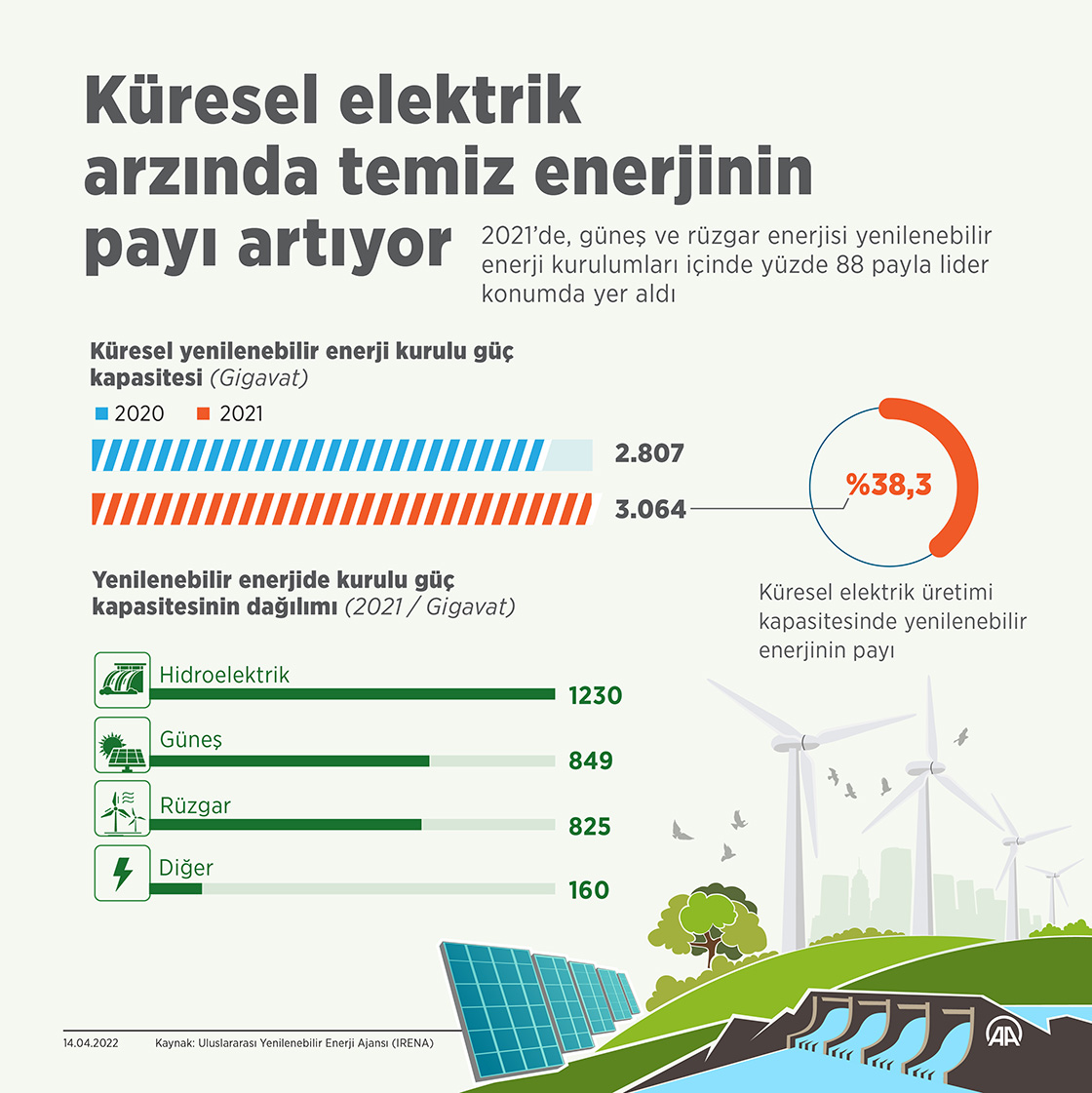 Küresel elektrik arzında temiz enerjinin payı artıyor

2021'de, güneş ve rüzgar enerjisi yenilenebilir enerji kurulumları içinde yüzde 88 payla lider konumda yer aldı

Küresel yenilenebilir enerji kurulu güç kapasitesi (Gigavat)

2020 2021

2.807

3.064

%38,3

Küresel elektrik üretimi kapasitesinde yenilenebilir enerjinin payı

Yenilenebilir enerjide kurulu güç kapasitesinin dağılımı (2021 / Gigavat)

Hidroelektrik 1230

Güneş 849

Rüzgar 825

Diğer 160

14.04.2022 Kaynak: Uluslararası Yenilenebilir Enerji Ajansı (IRENA)

AA