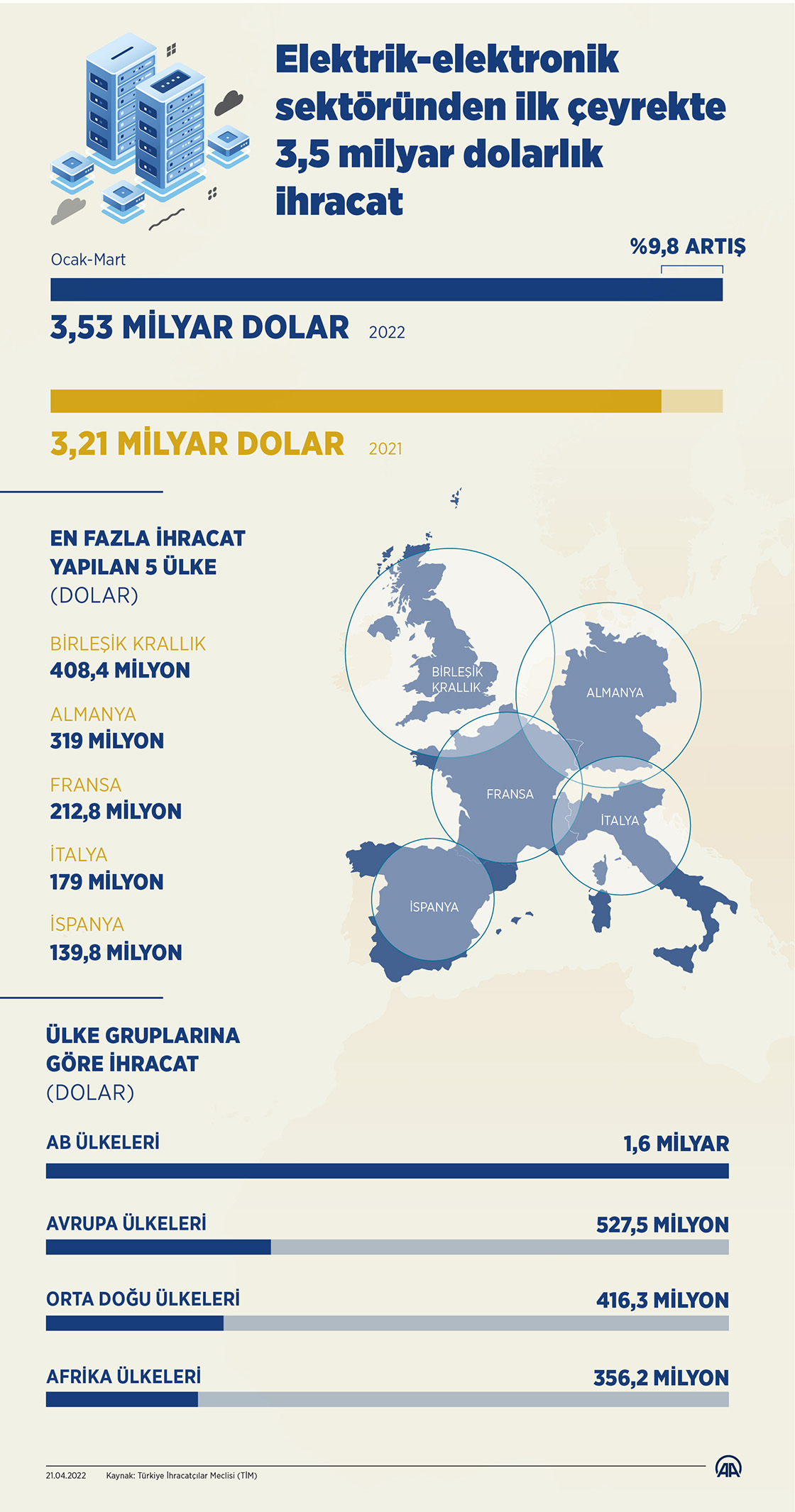 Elektrik-elektronik sektöründen ilk çeyrekte 3,5 milyar dolarlık ihracat

Ocak-Mart

%9,8 ARTIŞ

3,53 MİLYAR DOLAR 2022

3,21 MİLYAR DOLAR 2021

EN FAZLA İHRACAT YAPILAN 5 ÜLKE (DOLAR)

BİRLEŞİK KRALLIK
408,4 MİLYON

ALMANYA
319 MİLYON

FRANSA
212,8 MİLYON

İTALYA
179 MİLYON

İSPANYA
139,8 MİLYON

BİRLEŞİK KRALLIK
ALMANYA
FRANSA
İTALYA
İSPANYA

ÜLKE GRUPLARINA GÖRE İHRACAT (DOLAR)

AB ÜLKELERİ 1,6 MİLYAR

AVRUPA ÜLKELERİ 527,5 MİLYON

ORTA DOĞU ÜLKELERİ 416,3 MİLYON

AFRİKA ÜLKELERİ 356,2 MİLYON

21.04.2022 Kaynak: Türkiye İhracatçılar Meclisi (TİM)

AA