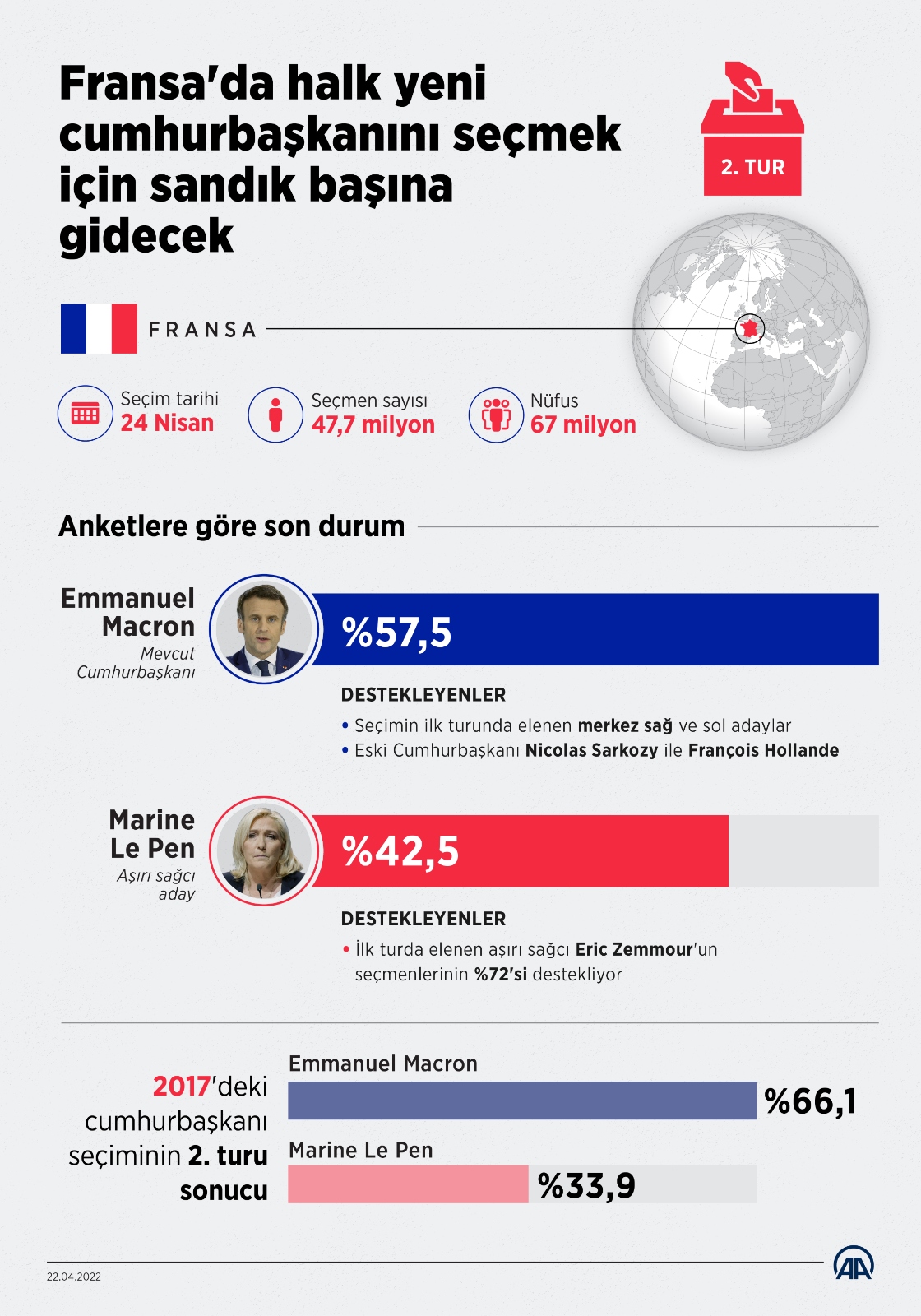 Fransa'da halk yeni cumhurbaşkanını seçmek için sandık başına gidecek

2. TUR

FRANSA

Seçim tarihi
24 Nisan

Seçmen sayısı
47,7 milyon

Nüfus
67 milyon

Anketlere göre son durum

Emmanuel Macron
Mevcut Cumhurbaşkanı

%57,5

DESTEKLEYENLER
• Seçimin ilk turunda elenen merkez sağ ve sol adaylar
• Eski Cumhurbaşkanı Nicolas Sarkozy ile François Hollande

Marine Le Pen
Aşırı sağcı aday

%42,5

DESTEKLEYENLER
• İlk turda elenen aşırı sağcı Eric Zemmour'un seçmenlerinin %72'si destekliyor

2017'deki cumhurbaşkanı seçiminin 2. turu sonucu

Emmanuel Macron
%66,1

Marine Le Pen
%33,9

22.04.2022

AA