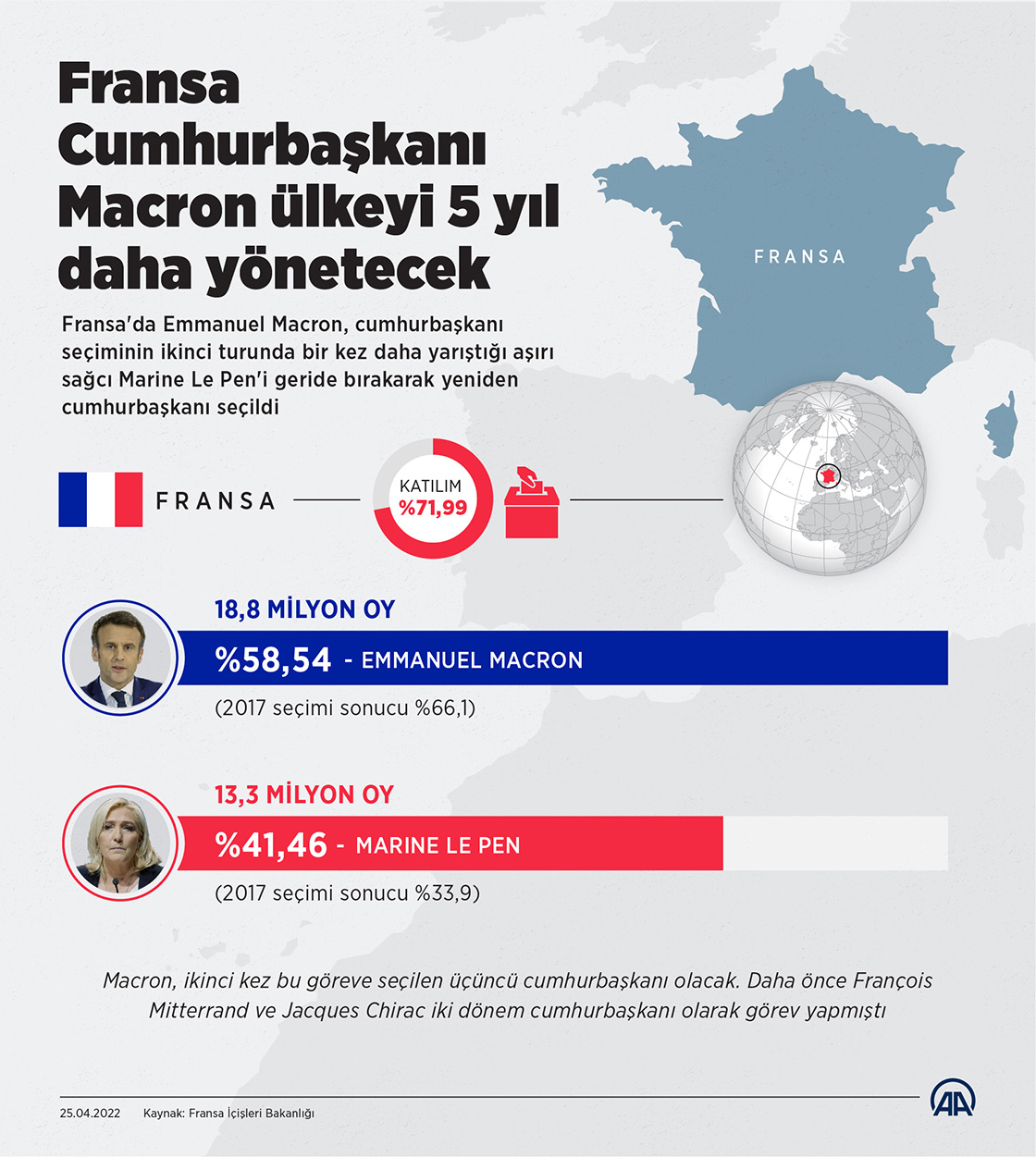 Fransa Cumhurbaşkanı Macron ülkeyi 5 yıl daha yönetecek

Fransa'da Emmanuel Macron, cumhurbaşkanı seçiminin ikinci turunda bir kez daha yarıştığı aşırı sağcı Marine Le Pen'i geride bırakarak yeniden cumhurbaşkanı seçildi

FRANSA

FRANSA

KATILIM
%71,99

18,8 MİLYON OY
%58,54 - EMMANUEL MACRON
(2017 seçimi sonucu %66,1)

13,3 MİLYON OY
%41,46 - MARINE LE PEN
(2017 seçimi sonucu %33,9)

Macron, ikinci kez bu göreve seçilen üçüncü cumhurbaşkanı olacak. Daha önce François Mitterrand ve Jacques Chirac iki dönem cumhurbaşkanı olarak görev yapmıştı

25.04.2022 Kaynak: Fransa İçişleri Bakanlığı

AA