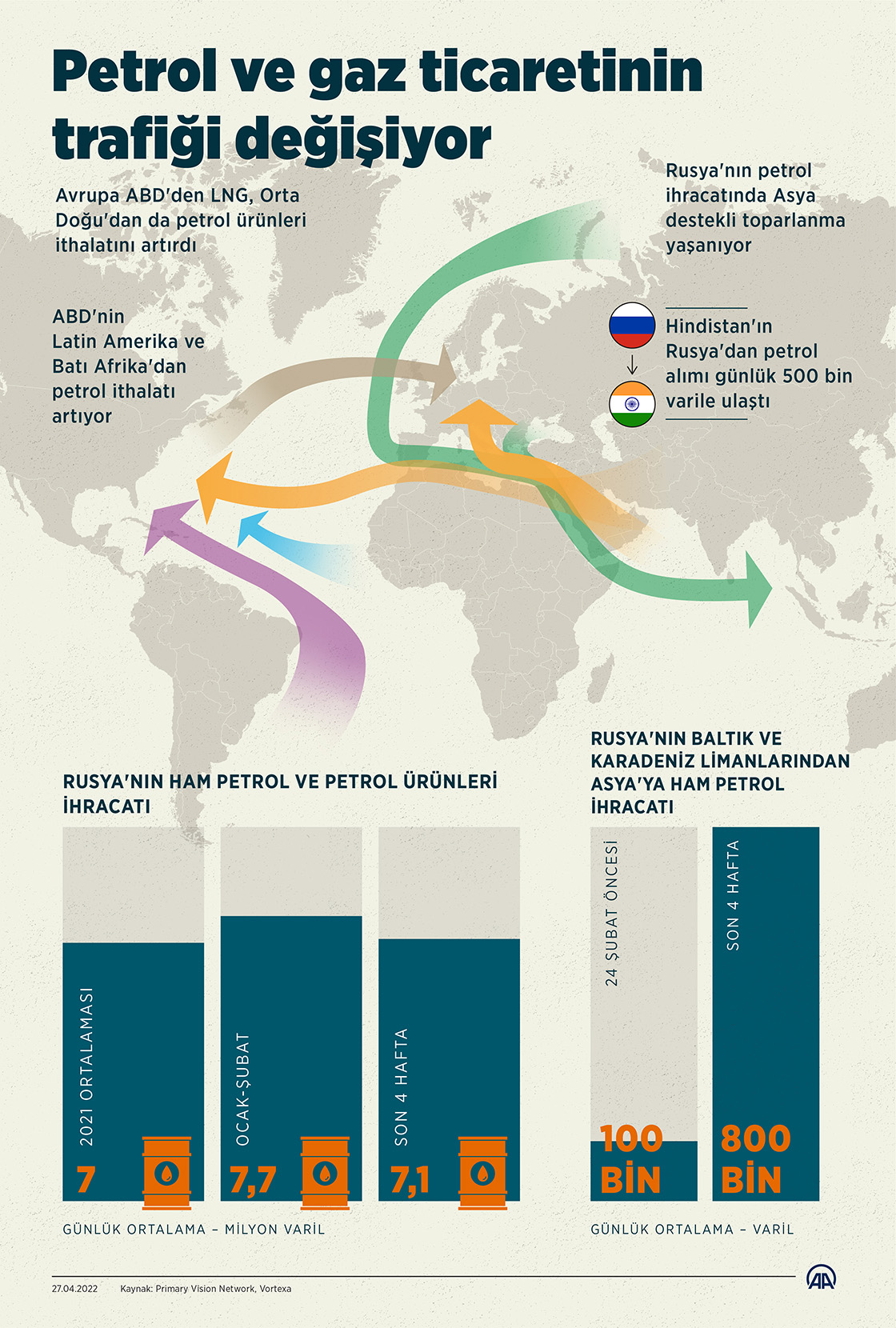 Petrol ve gaz ticaretinin trafiği değişiyor

Avrupa ABD'den LNG, Orta Doğu'dan da petrol ürünleri ithalatını artırdı

Rusya'nın petrol ihracatında Asya destekli toparlanma yaşanıyor

ABD'nin Latin Amerika ve Batı Afrika'dan petrol ithalatı artıyor

Hindistan'ın Rusya'dan petrol alımı günlük 500 bin varile ulaştı

RUSYA'NIN HAM PETROL VE PETROL ÜRÜNLERİ İHRACATI

2021 ORTALAMASI 7

OCAK-ŞUBAT 7,7

SON 4 HAFTA 7,1

GÜNLÜK ORTALAMA – MİLYON VARİL

RUSYA'NIN BALTIK VE KARADENİZ LİMANLARINDAN ASYA'YA HAM PETROL İHRACATI

24 ŞUBAT ÖNCESİ 100 BİN

SON 4 HAFTA 800 BİN

GÜNLÜK ORTALAMA – VARİL

27.04.2022 Kaynak: Primary Vision Network, Vortexa

AA