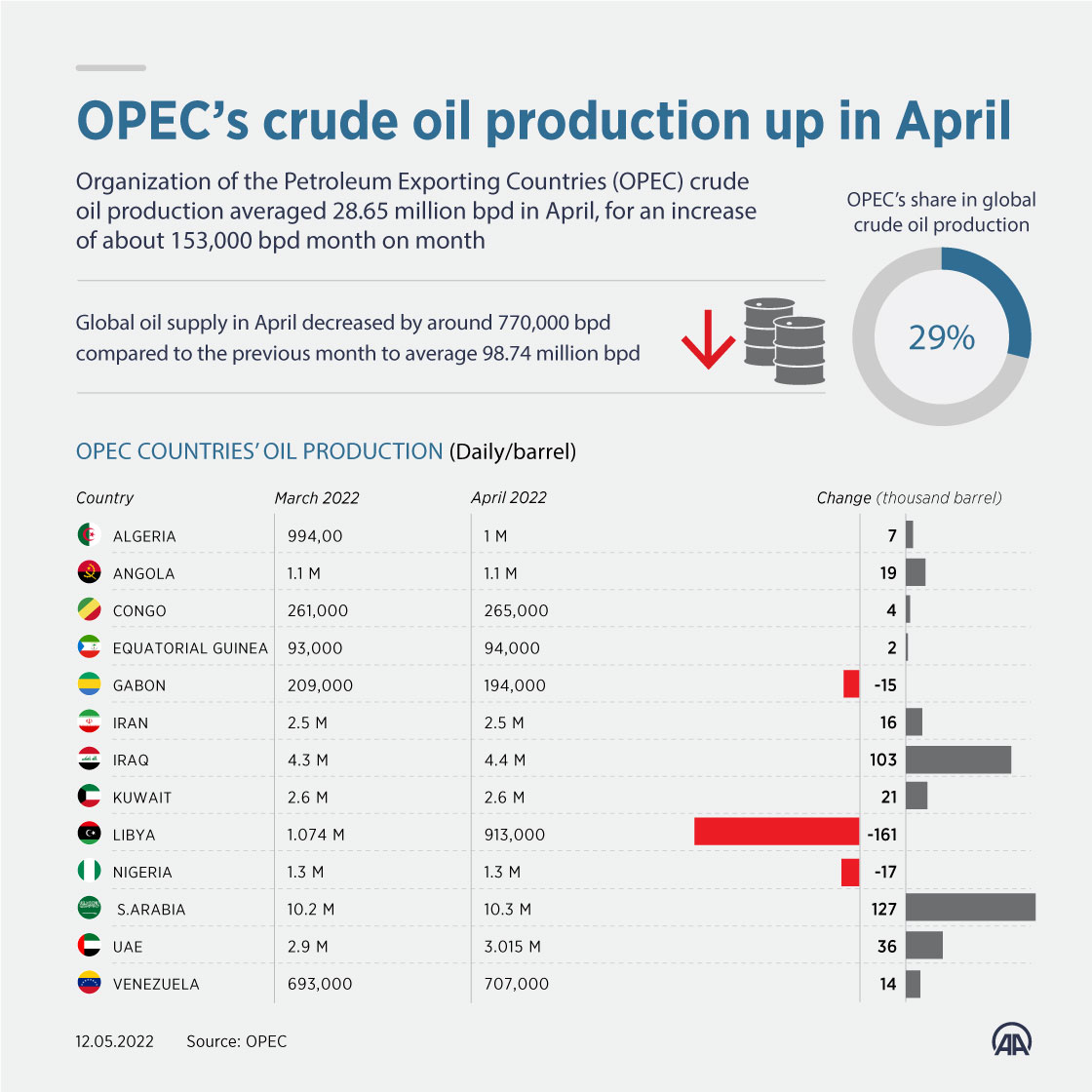 OPEC's crude oil production up in April

Organization of the Petroleum Exporting Countries (OPEC) crude oil production averaged 28.65 million bpd in April, for an increase of about 153,000 bpd month on month

Global oil supply in April decreased by around 770,000 bpd compared to the previous month to average 98.74 million bpd

OPEC's share in global crude oil production

29%

OPEC COUNTRIES' OIL PRODUCTION (Daily/barrel)

| Country | March 2022 | April 2022 | Change (thousand barrel) |
|---|---|---|---|
| ALGERIA | 994,00 | 1 M | 7 |
| ANGOLA | 1.1 M | 1.1 M | 19 |
| CONGO | 261,000 | 265,000 | 4 |
| EQUATORIAL GUINEA | 93,000 | 94,000 | 2 |
| GABON | 209,000 | 194,000 | -15 |
| IRAN | 2.5 M | 2.5 M | 16 |
| IRAQ | 4.3 M | 4.4 M | 103 |
| KUWAIT | 2.6 M | 2.6 M | 21 |
| LIBYA | 1.074 M | 913,000 | -161 |
| NIGERIA | 1.3 M | 1.3 M | -17 |
| S.ARABIA | 10.2 M | 10.3 M | 127 |
| UAE | 2.9 M | 3.015 M | 36 |
| VENEZUELA | 693,000 | 707,000 | 14 |

12.05.2022 Source: OPEC

AA